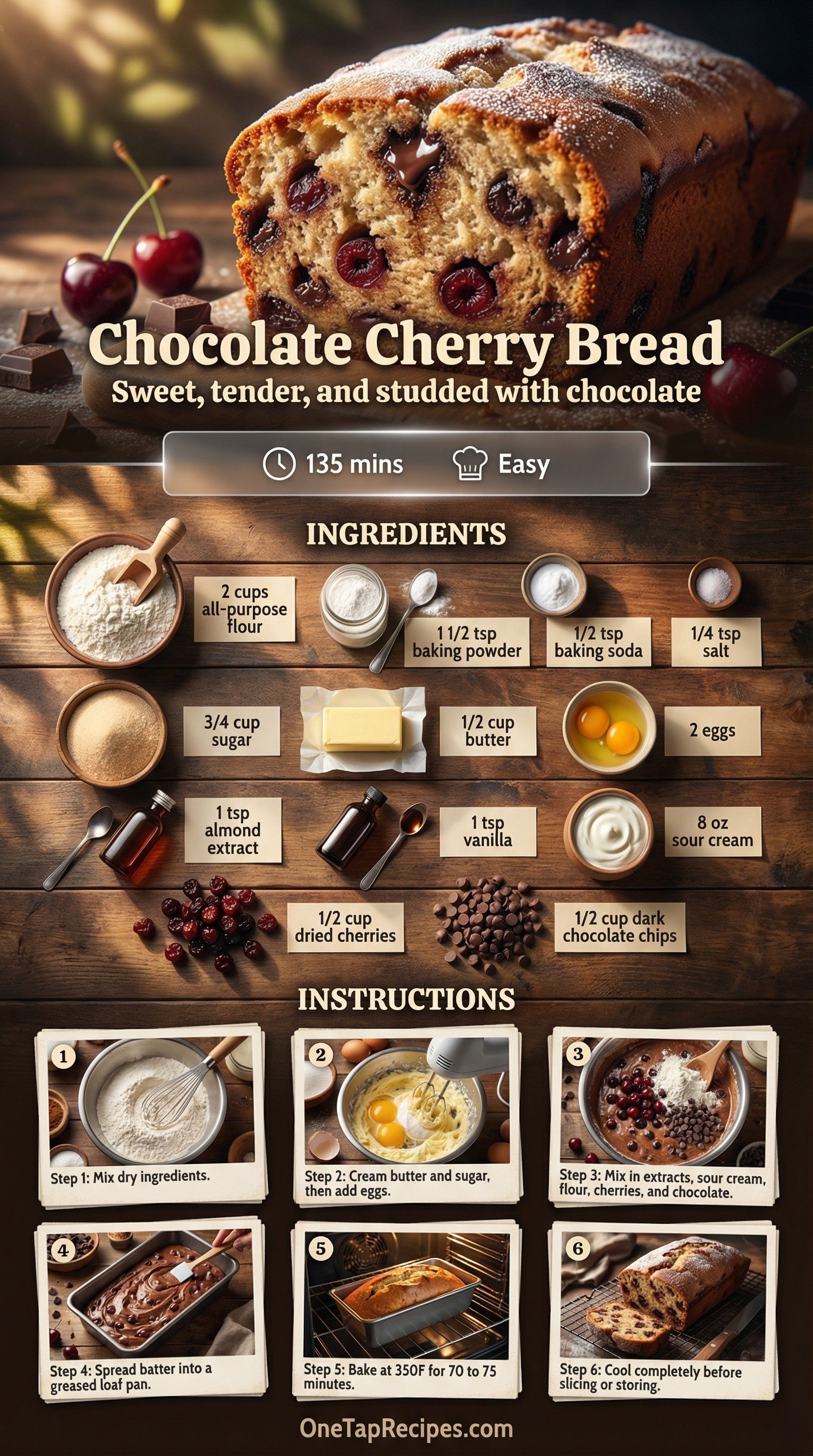 Chocolate Cherry Bread
Sweet, tender, and studded with chocolate

135 mins Easy

INGREDIENTS

2 cups all-purpose flour

1 1/2 tsp baking powder

1/2 tsp baking soda

1/4 tsp salt

3/4 cup sugar

1/2 cup butter

2 eggs

1 tsp almond extract

1 tsp vanilla

8 oz sour cream

1/2 cup dried cherries

1/2 cup dark chocolate chips

INSTRUCTIONS

1
Step 1: Mix dry ingredients.

2
Step 2: Cream butter and sugar, then add eggs.

3
Step 3: Mix in extracts, sour cream, flour, cherries, and chocolate.

4
Step 4: Spread batter into a greased loaf pan.

5
Step 5: Bake at 350F for 70 to 75 minutes.

6
Step 6: Cool completely before slicing or storing.

OneTapRecipes.com