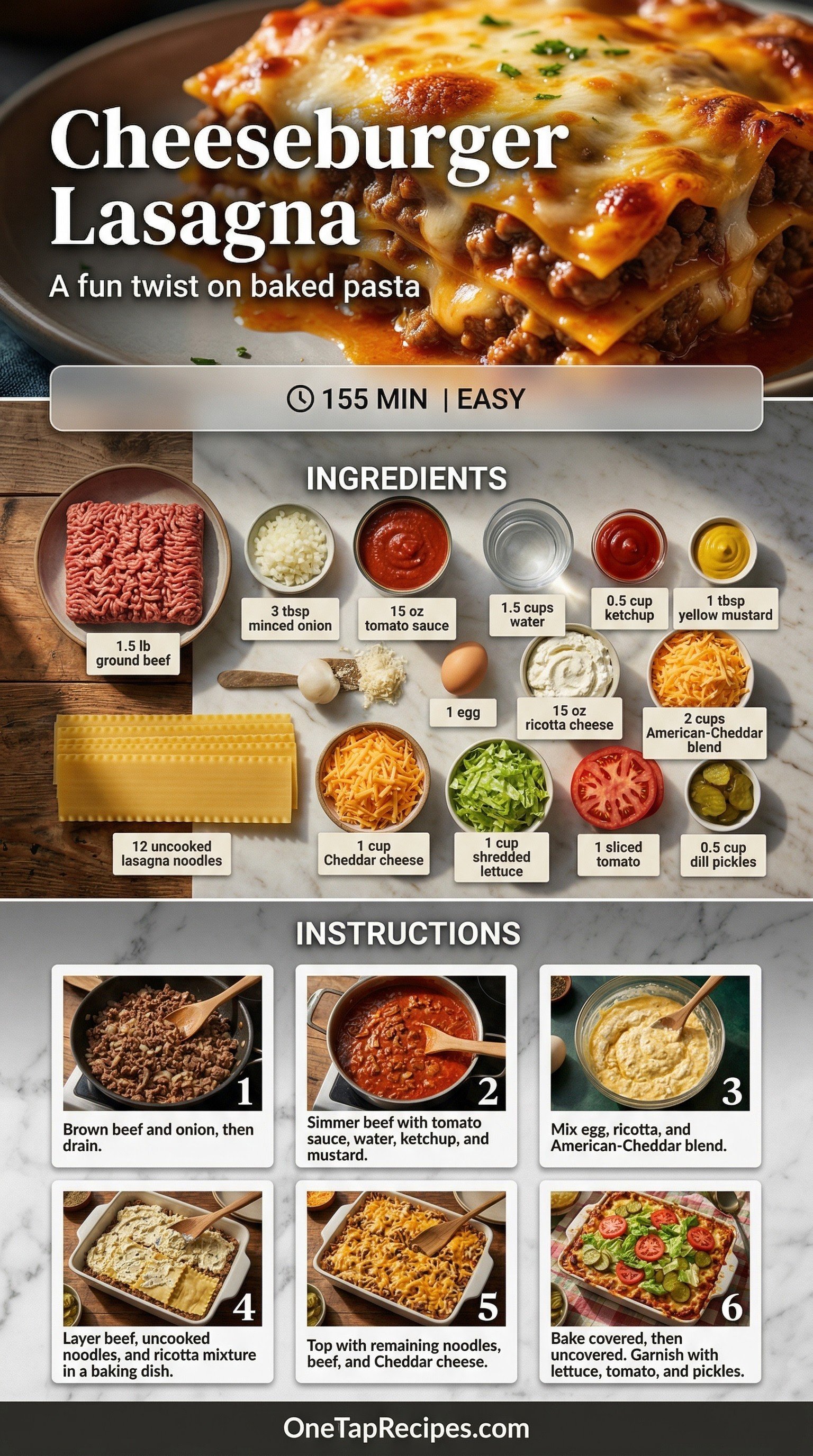 Cheeseburger Lasagna

A fun twist on baked pasta

155 MIN | EASY

INGREDIENTS

1.5 lb ground beef

3 tbsp minced onion

15 oz tomato sauce

1.5 cups water

0.5 cup ketchup

1 tbsp yellow mustard

1 egg

15 oz ricotta cheese

2 cups American-Cheddar blend

12 uncooked lasagna noodles

1 cup Cheddar cheese

1 cup shredded lettuce

1 sliced tomato

0.5 cup dill pickles

INSTRUCTIONS

1
Brown beef and onion, then drain.

2
Simmer beef with tomato sauce, water, ketchup, and mustard.

3
Mix egg, ricotta, and American-Cheddar blend.

4
Layer beef, uncooked noodles, and ricotta mixture in a baking dish.

5
Top with remaining noodles, beef, and Cheddar cheese.

6
Bake covered, then uncovered. Garnish with lettuce, tomato, and pickles.

OneTapRecipes.com