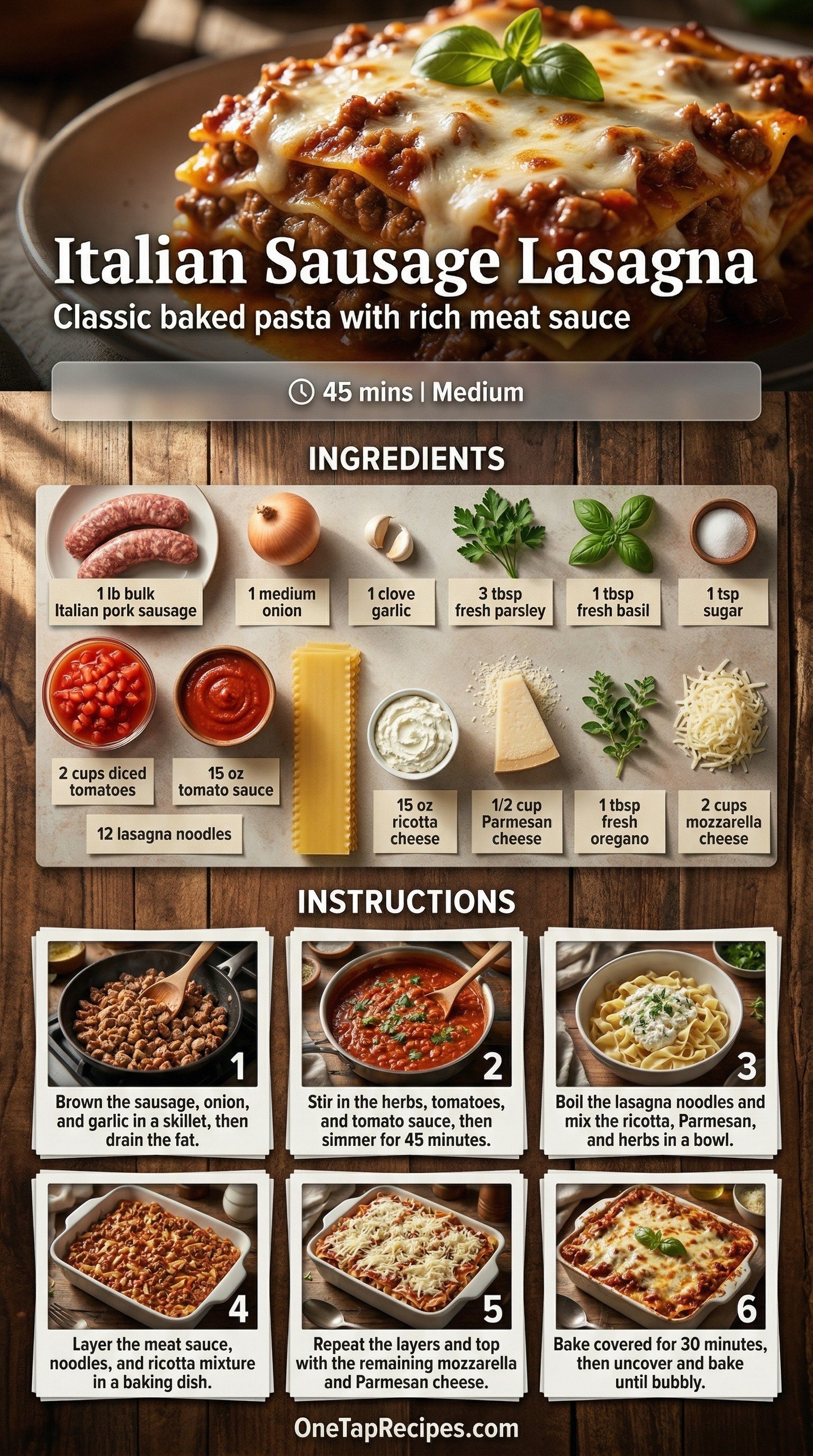 Italian Sausage Lasagna
Classic baked pasta with rich meat sauce

45 mins | Medium

INGREDIENTS

1 lb bulk Italian pork sausage

1 medium onion

1 clove garlic

3 tbsp fresh parsley

1 tbsp fresh basil

1 tsp sugar

2 cups diced tomatoes

15 oz tomato sauce

12 lasagna noodles

15 oz ricotta cheese

1/2 cup Parmesan cheese

1 tbsp fresh oregano

2 cups mozzarella cheese

INSTRUCTIONS

1
Brown the sausage, onion, and garlic in a skillet, then drain the fat.

2
Stir in the herbs, tomatoes, and tomato sauce, then simmer for 45 minutes.

3
Boil the lasagna noodles and mix the ricotta, Parmesan, and herbs in a bowl.

4
Layer the meat sauce, noodles, and ricotta mixture in a baking dish.

5
Repeat the layers and top with the remaining mozzarella and Parmesan cheese.

6
Bake covered for 30 minutes, then uncover and bake until bubbly.

OneTapRecipes.com