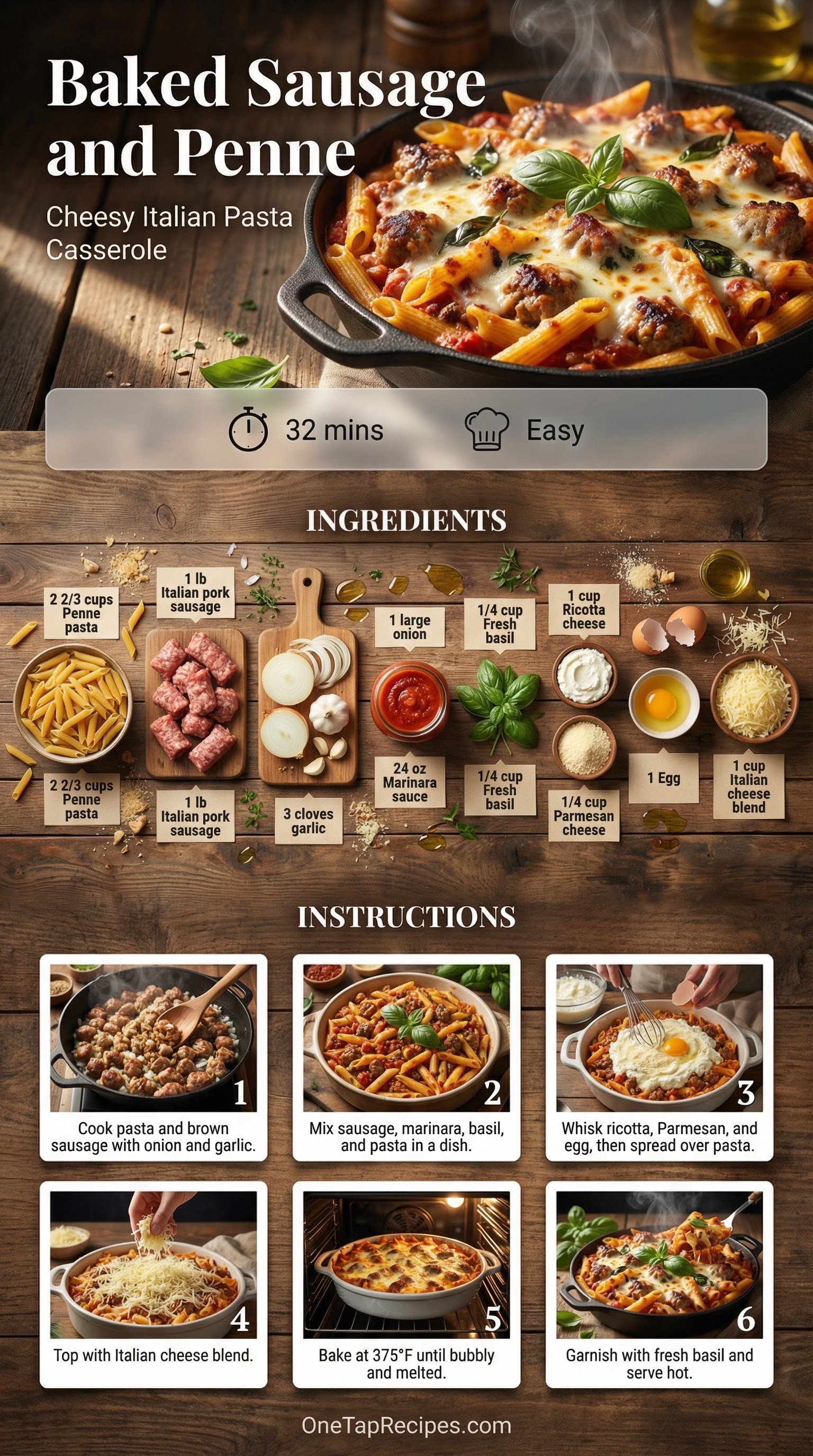 Baked Sausage and Penne

Cheesy Italian Pasta Casserole

32 mins

Easy

INGREDIENTS

2 2/3 cups Penne pasta

1 lb Italian pork sausage

1 large onion

1/4 cup Fresh basil

1 cup Ricotta cheese

2 2/3 cups Penne pasta

1 lb Italian pork sausage

3 cloves garlic

24 oz Marinara sauce

1/4 cup Fresh basil

1/4 cup Parmesan cheese

1 Egg

1 cup Italian cheese blend

INSTRUCTIONS

1
Cook pasta and brown sausage with onion and garlic.

2
Mix sausage, marinara, basil, and pasta in a dish.

3
Whisk ricotta, Parmesan, and egg, then spread over pasta.

4
Top with Italian cheese blend.

5
Bake at 375°F until bubbly and melted.

6
Garnish with fresh basil and serve hot.

OneTapRecipes.com