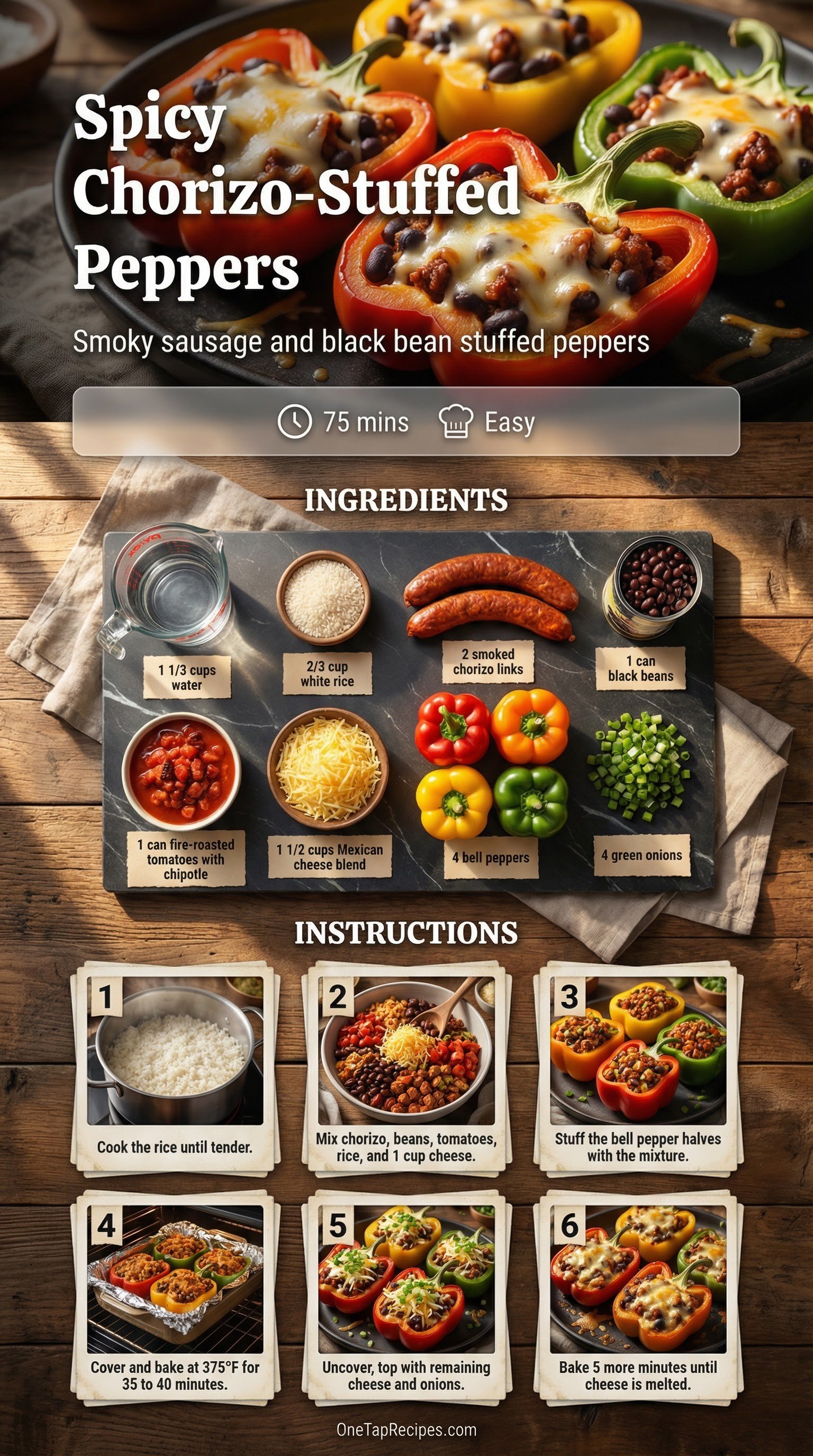 Spicy Chorizo-Stuffed Peppers

Smoky sausage and black bean stuffed peppers

75 mins Easy

INGREDIENTS

1 1/3 cups water

2/3 cup white rice

2 smoked chorizo links

1 can black beans

1 can fire-roasted tomatoes with chipotle

1 1/2 cups Mexican cheese blend

4 bell peppers

4 green onions

INSTRUCTIONS

1
Cook the rice until tender.

2
Mix chorizo, beans, tomatoes, rice, and 1 cup cheese.

3
Stuff the bell pepper halves with the mixture.

4
Cover and bake at 375°F for 35 to 40 minutes.

5
Uncover, top with remaining cheese and onions.

6
Bake 5 more minutes until cheese is melted.

OneTapRecipes.com