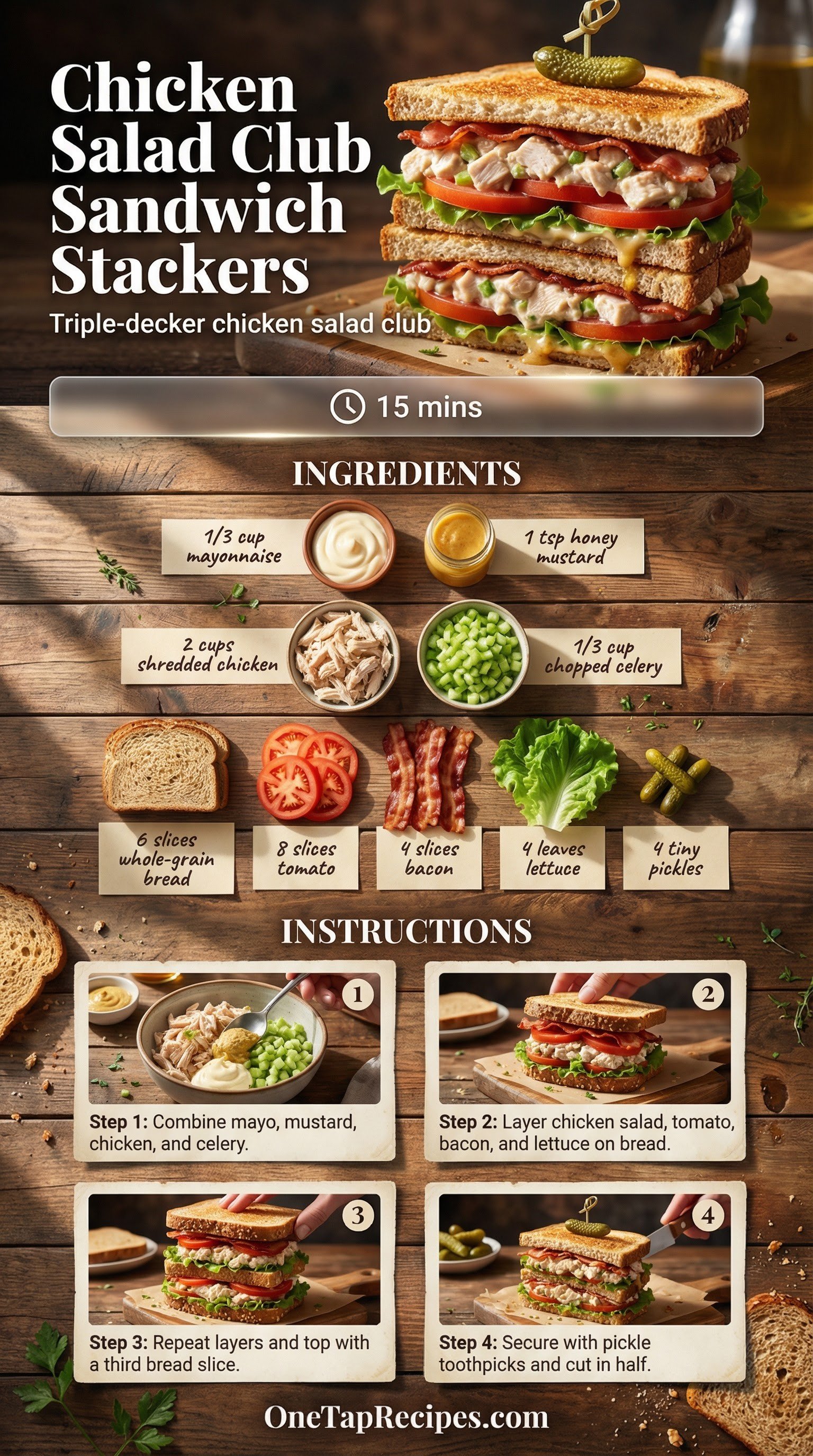 Chicken Salad Club Sandwich Stackers

Triple-decker chicken salad club

15 mins

INGREDIENTS

1/3 cup mayonnaise

1 tsp honey mustard

2 cups shredded chicken

1/3 cup chopped celery

6 slices whole-grain bread

8 slices tomato

4 slices bacon

4 leaves lettuce

4 tiny pickles

INSTRUCTIONS

1

Step 1: Combine mayo, mustard, chicken, and celery.

2

Step 2: Layer chicken salad, tomato, bacon, and lettuce on bread.

3

Step 3: Repeat layers and top with a third bread slice.

4

Step 4: Secure with pickle toothpicks and cut in half.

OneTapRecipes.com