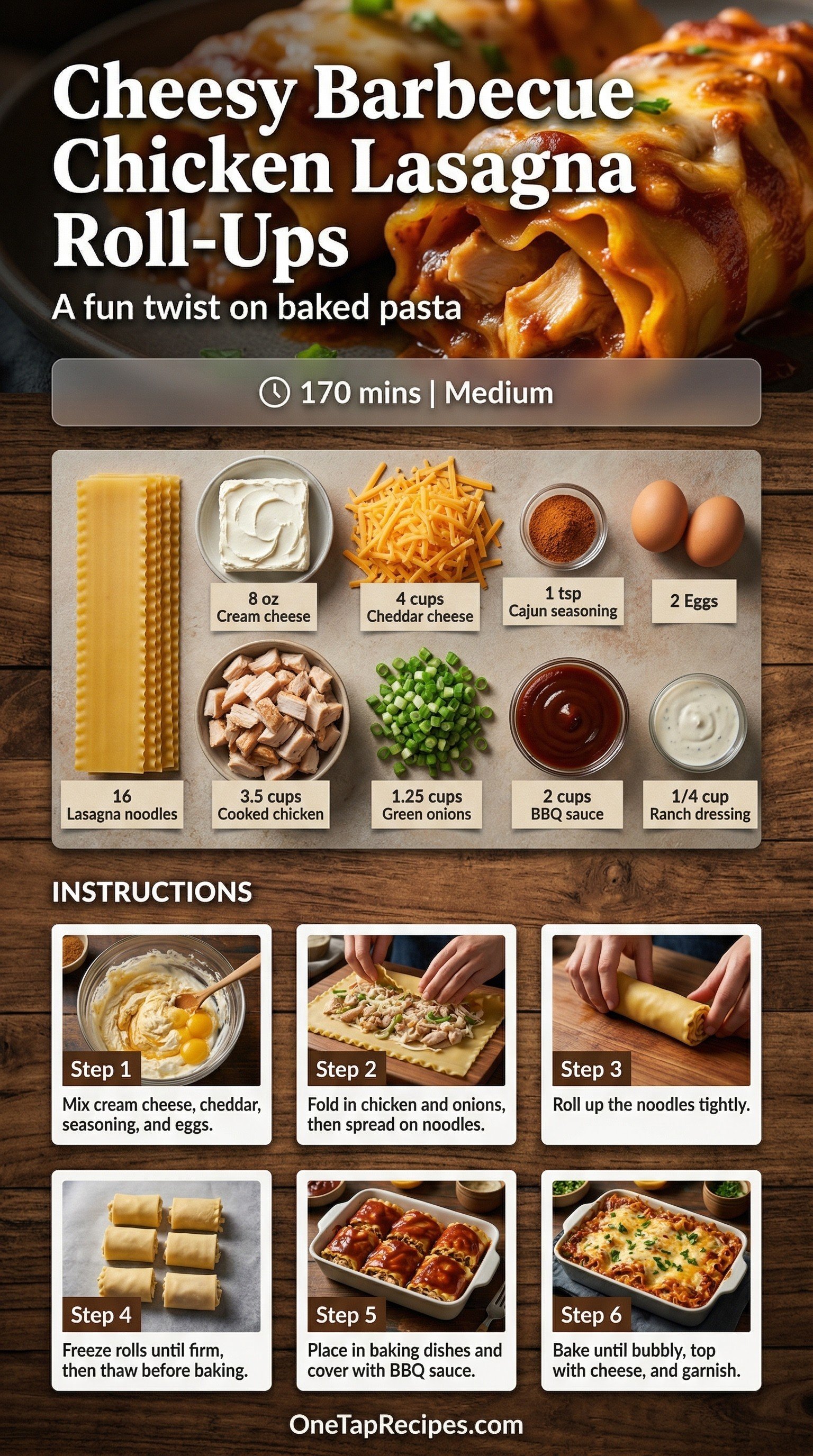 Cheesy Barbecue Chicken Lasagna Roll-Ups

A fun twist on baked pasta

170 mins | Medium

8 oz
Cream cheese

4 cups
Cheddar cheese

1 tsp
Cajun seasoning

2 Eggs

16
Lasagna noodles

3.5 cups
Cooked chicken

1.25 cups
Green onions

2 cups
BBQ sauce

1/4 cup
Ranch dressing

INSTRUCTIONS

Step 1
Mix cream cheese, cheddar, seasoning, and eggs.

Step 2
Fold in chicken and onions, then spread on noodles.

Step 3
Roll up the noodles tightly.

Step 4
Freeze rolls until firm, then thaw before baking.

Step 5
Place in baking dishes and cover with BBQ sauce.

Step 6
Bake until bubbly, top with cheese, and garnish.

OneTapRecipes.com