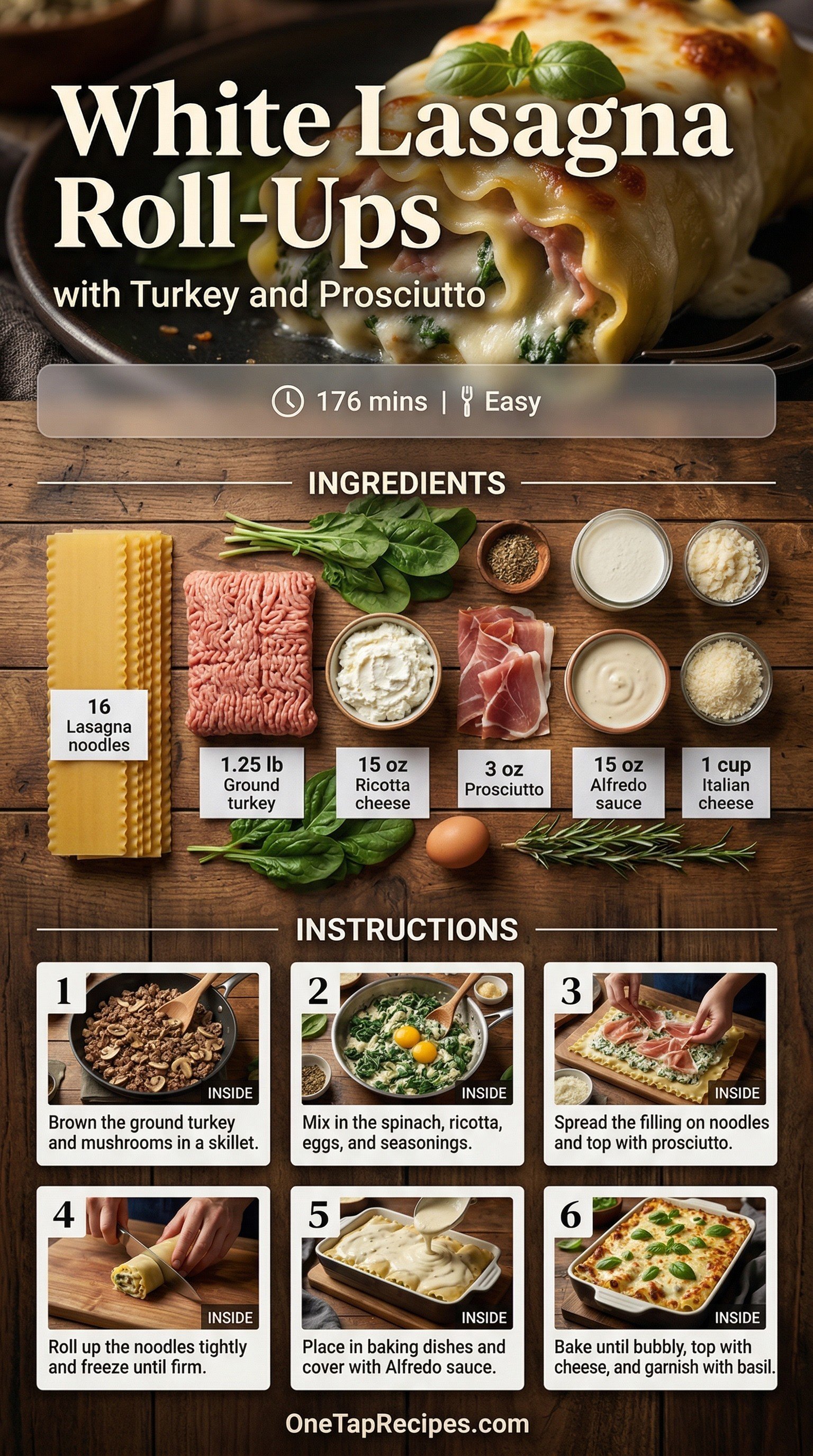 White Lasagna Roll-Ups

with Turkey and Prosciutto

176 mins | Easy

INGREDIENTS

16 Lasagna noodles

1.25 lb Ground turkey

15 oz Ricotta cheese

3 oz Prosciutto

15 oz Alfredo sauce

1 cup Italian cheese

INSTRUCTIONS

1
INSIDE
Brown the ground turkey and mushrooms in a skillet.

2
INSIDE
Mix in the spinach, ricotta, eggs, and seasonings.

3
INSIDE
Spread the filling on noodles and top with prosciutto.

4
INSIDE
Roll up the noodles tightly and freeze until firm.

5
INSIDE
Place in baking dishes and cover with Alfredo sauce.

6
INSIDE
Bake until bubbly, top with cheese, and garnish with basil.

OneTapRecipes.com