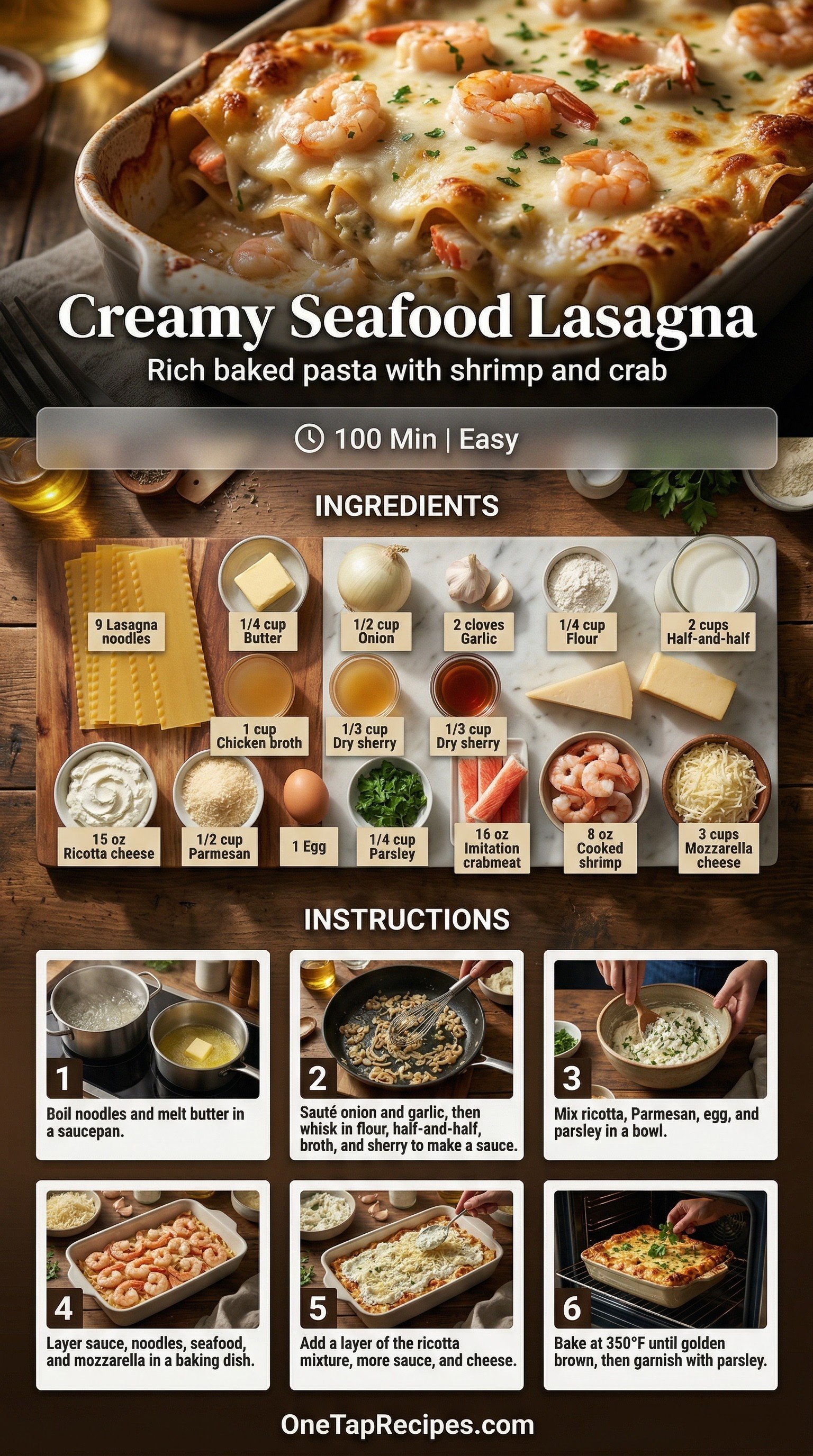 Creamy Seafood Lasagna
Rich baked pasta with shrimp and crab

100 Min | Easy

INGREDIENTS

9 Lasagna noodles
1/4 cup Butter
1/2 cup Onion
2 cloves Garlic
1/4 cup Flour
2 cups Half-and-half
1 cup Chicken broth
1/3 cup Dry sherry
1/3 cup Dry sherry
15 oz Ricotta cheese
1/2 cup Parmesan
1 Egg
1/4 cup Parsley
16 oz Imitation crabmeat
8 oz Cooked shrimp
3 cups Mozzarella cheese

INSTRUCTIONS

1
Boil noodles and melt butter in a saucepan.

2
Sauté onion and garlic, then whisk in flour, half-and-half, broth, and sherry to make a sauce.

3
Mix ricotta, Parmesan, egg, and parsley in a bowl.

4
Layer sauce, noodles, seafood, and mozzarella in a baking dish.

5
Add a layer of the ricotta mixture, more sauce, and cheese.

6
Bake at 350°F until golden brown, then garnish with parsley.

OneTapRecipes.com