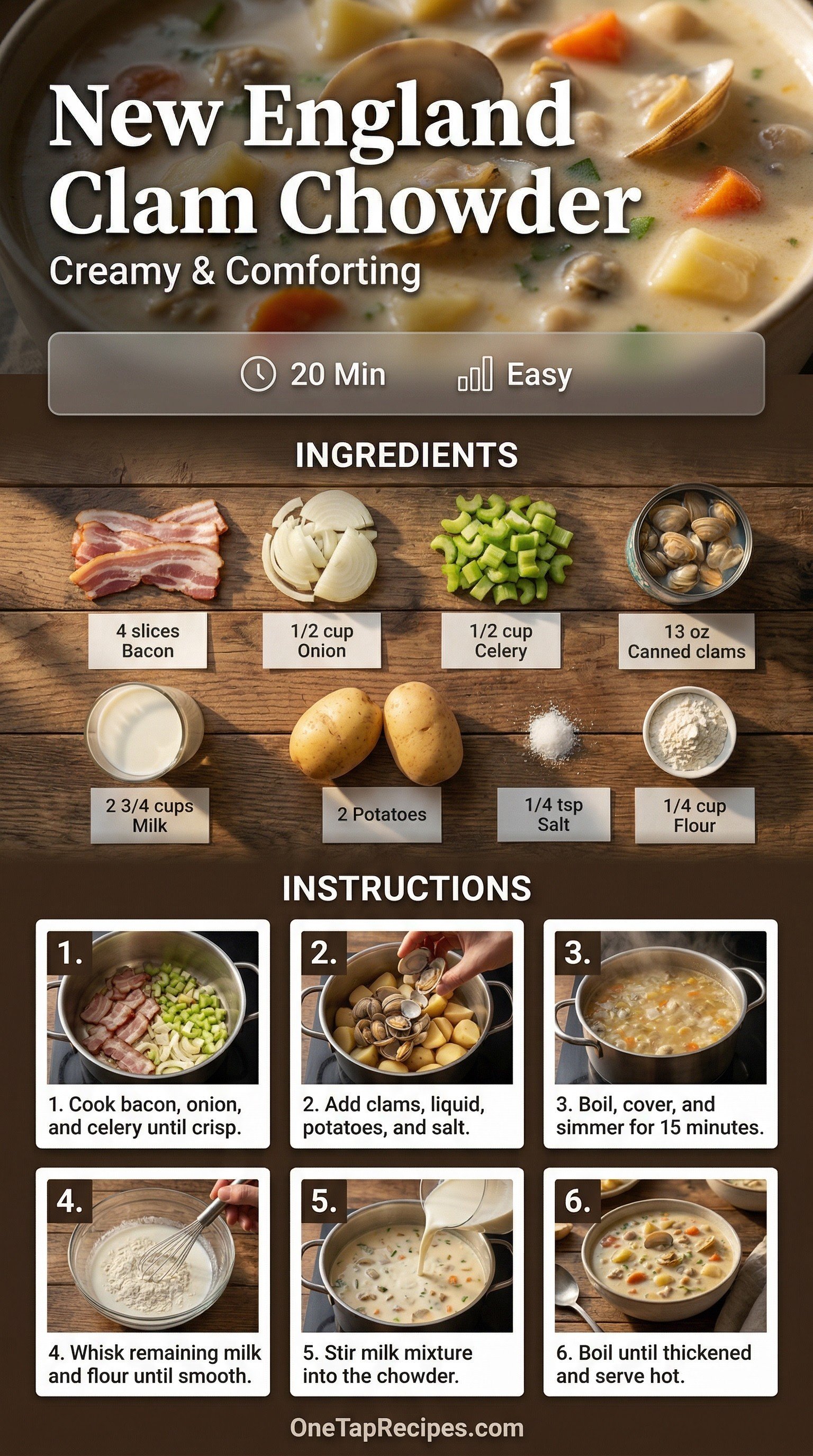 New England Clam Chowder
Creamy & Comforting

20 Min Easy

INGREDIENTS

4 slices Bacon

1/2 cup Onion

1/2 cup Celery

13 oz Canned clams

2 3/4 cups Milk

2 Potatoes

1/4 tsp Salt

1/4 cup Flour

INSTRUCTIONS

1.
1. Cook bacon, onion, and celery until crisp.

2.
2. Add clams, liquid, potatoes, and salt.

3.
3. Boil, cover, and simmer for 15 minutes.

4.
4. Whisk remaining milk and flour until smooth.

5.
5. Stir milk mixture into the chowder.

6.
6. Boil until thickened and serve hot.

OneTapRecipes.com