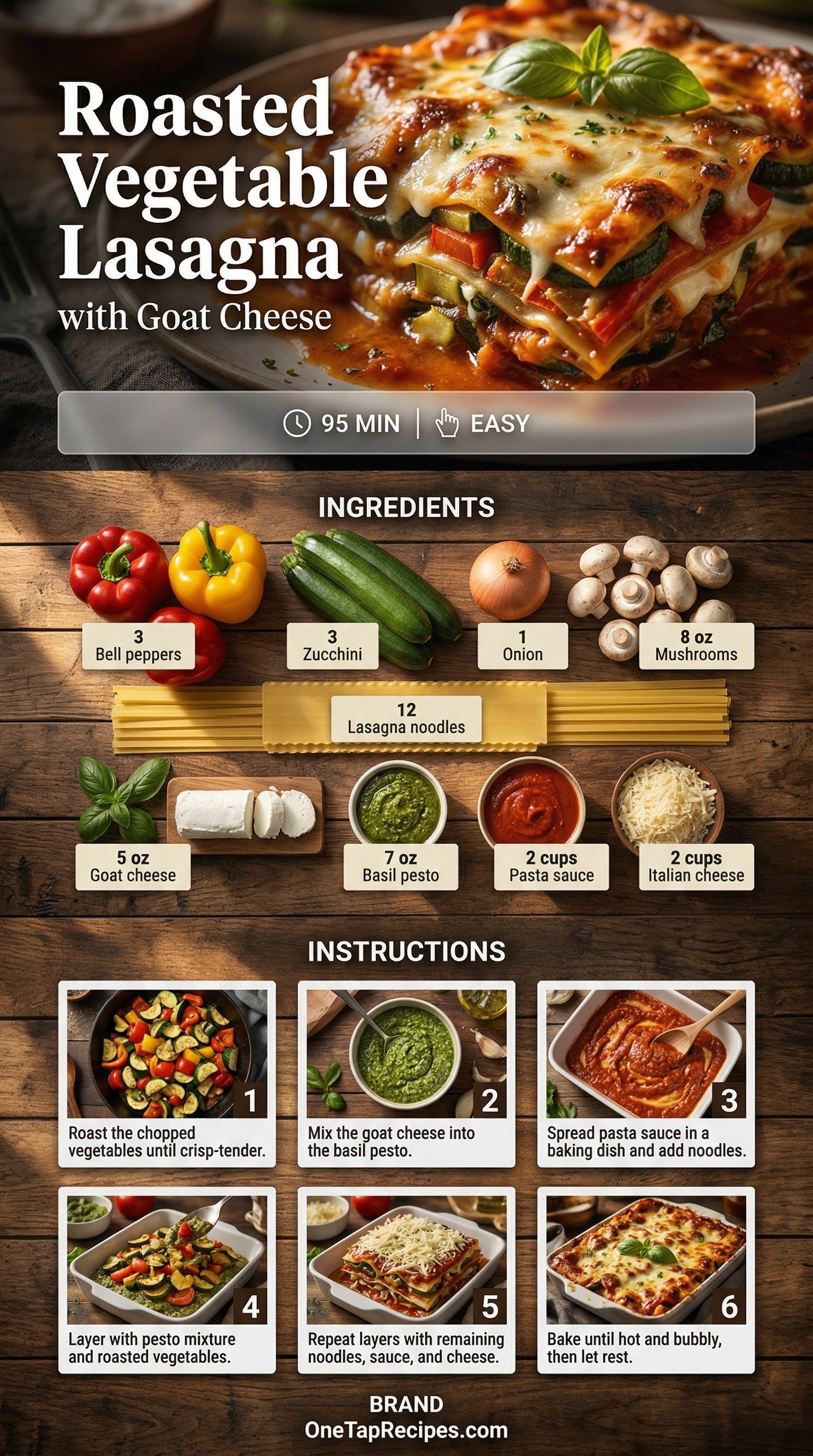 Roasted Vegetable Lasagna
with Goat Cheese

95 MIN | EASY

INGREDIENTS

3
Bell peppers

3
Zucchini

1
Onion

8 oz
Mushrooms

12
Lasagna noodles

5 oz
Goat cheese

7 oz
Basil pesto

2 cups
Pasta sauce

2 cups
Italian cheese

INSTRUCTIONS

1
Roast the chopped vegetables until crisp-tender.

2
Mix the goat cheese into the basil pesto.

3
Spread pasta sauce in a baking dish and add noodles.

4
Layer with pesto mixture and roasted vegetables.

5
Repeat layers with remaining noodles, sauce, and cheese.

6
Bake until hot and bubbly, then let rest.

BRAND
OneTapRecipes.com