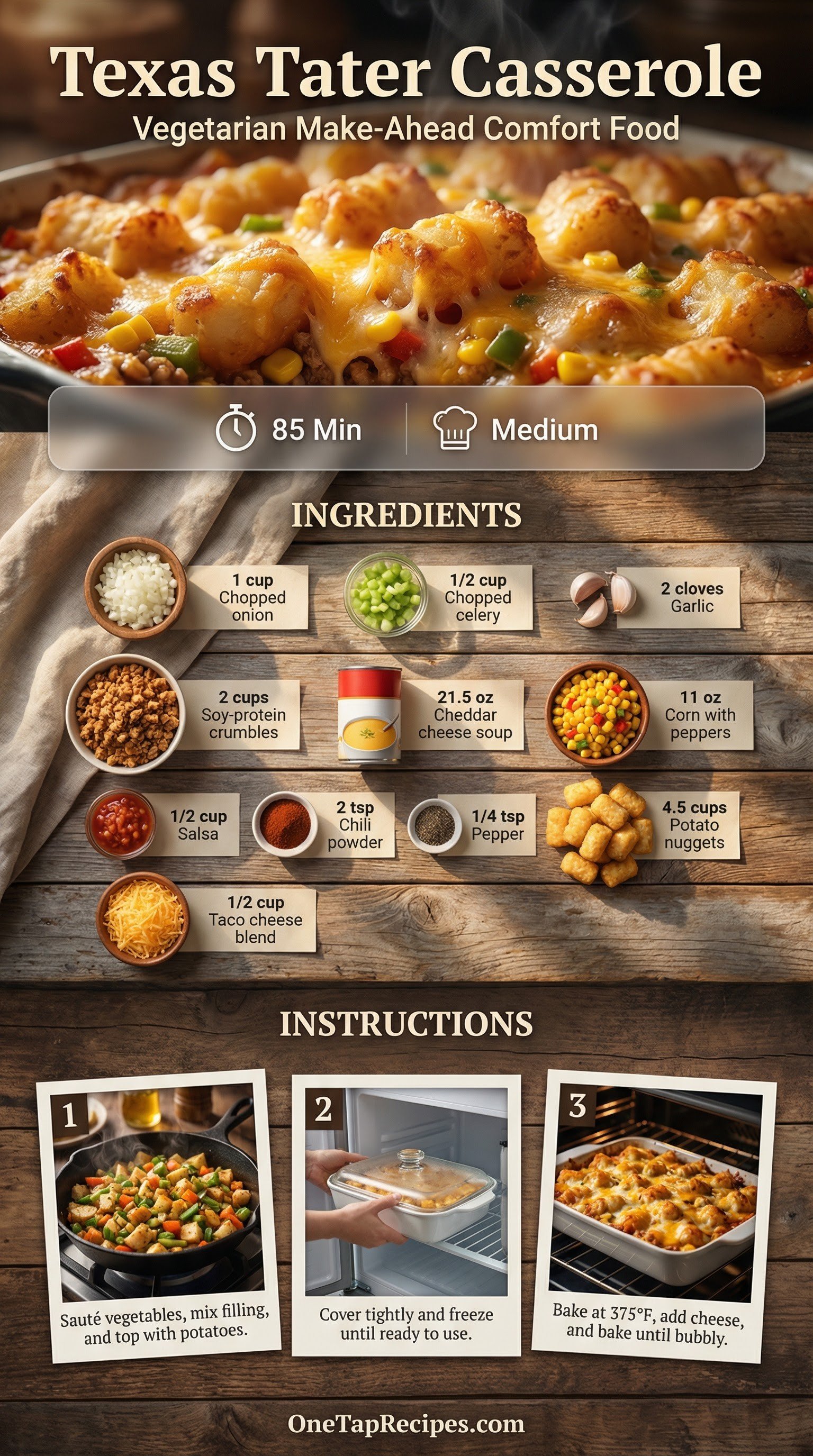 Texas Tater Casserole
Vegetarian Make-Ahead Comfort Food

85 Min
Medium

INGREDIENTS

1 cup Chopped onion

1/2 cup Chopped celery

2 cloves Garlic

2 cups Soy-protein crumbles

21.5 oz Cheddar cheese soup

11 oz Corn with peppers

1/2 cup Salsa

2 tsp Chili powder

1/4 tsp Pepper

4.5 cups Potato nuggets

1/2 cup Taco cheese blend

INSTRUCTIONS

1
Sauté vegetables, mix filling, and top with potatoes.

2
Cover tightly and freeze until ready to use.

3
Bake at 375°F, add cheese, and bake until bubbly.

OneTapRecipes.com