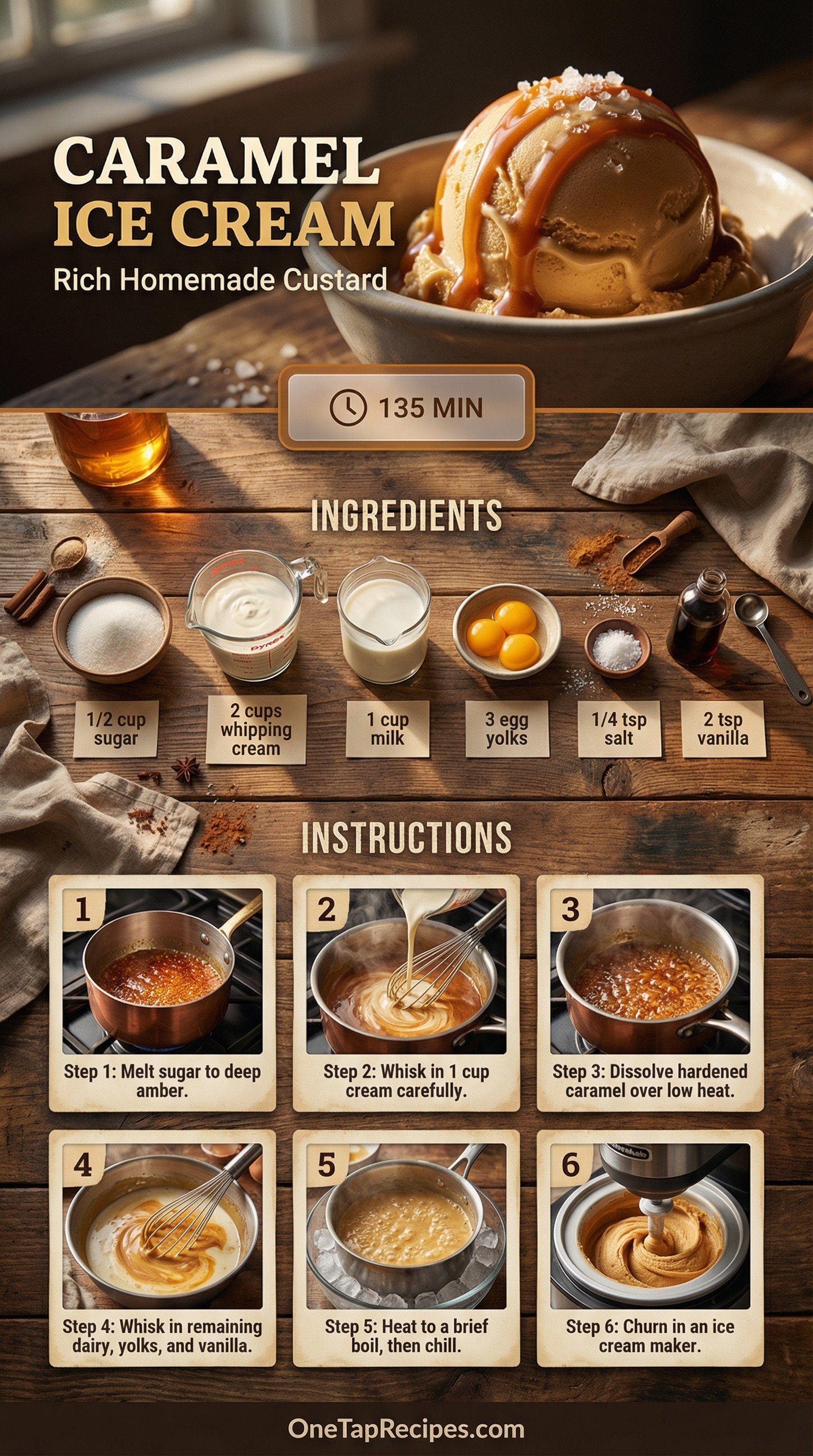 CARAMEL ICE CREAM

Rich Homemade Custard

135 MIN

INGREDIENTS

PYREX

1/2 cup sugar

2 cups whipping cream

1 cup milk

3 egg yolks

1/4 tsp salt

2 tsp vanilla

INSTRUCTIONS

1
Step 1: Melt sugar to deep amber.

2
Step 2: Whisk in 1 cup cream carefully.

3
Step 3: Dissolve hardened caramel over low heat.

4
Step 4: Whisk in remaining dairy, yolks, and vanilla.

5
Step 5: Heat to a brief boil, then chill.

6
Step 6: Churn in an ice cream maker.

OneTapRecipes.com