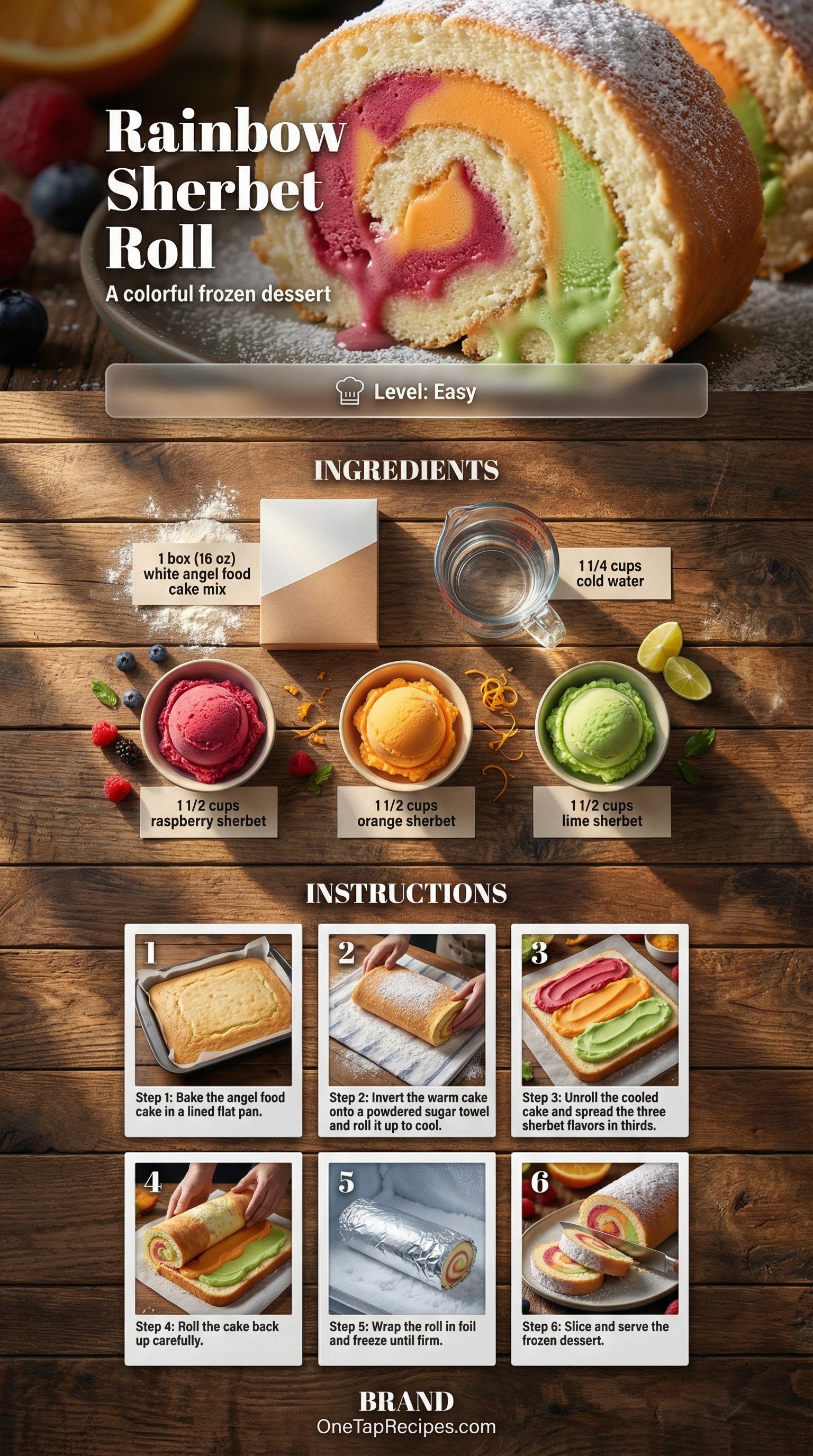 Rainbow Sherbet Roll

A colorful frozen dessert

Level: Easy

INGREDIENTS

1 box (16 oz) white angel food cake mix

1 1/4 cups cold water

1 1/2 cups raspberry sherbet

1 1/2 cups orange sherbet

1 1/2 cups lime sherbet

INSTRUCTIONS

1
Step 1: Bake the angel food cake in a lined flat pan.

2
Step 2: Invert the warm cake onto a powdered sugar towel and roll it up to cool.

3
Step 3: Unroll the cooled cake and spread the three sherbet flavors in thirds.

4
Step 4: Roll the cake back up carefully.

5
Step 5: Wrap the roll in foil and freeze until firm.

6
Step 6: Slice and serve the frozen dessert.

BRAND
OneTapRecipes.com