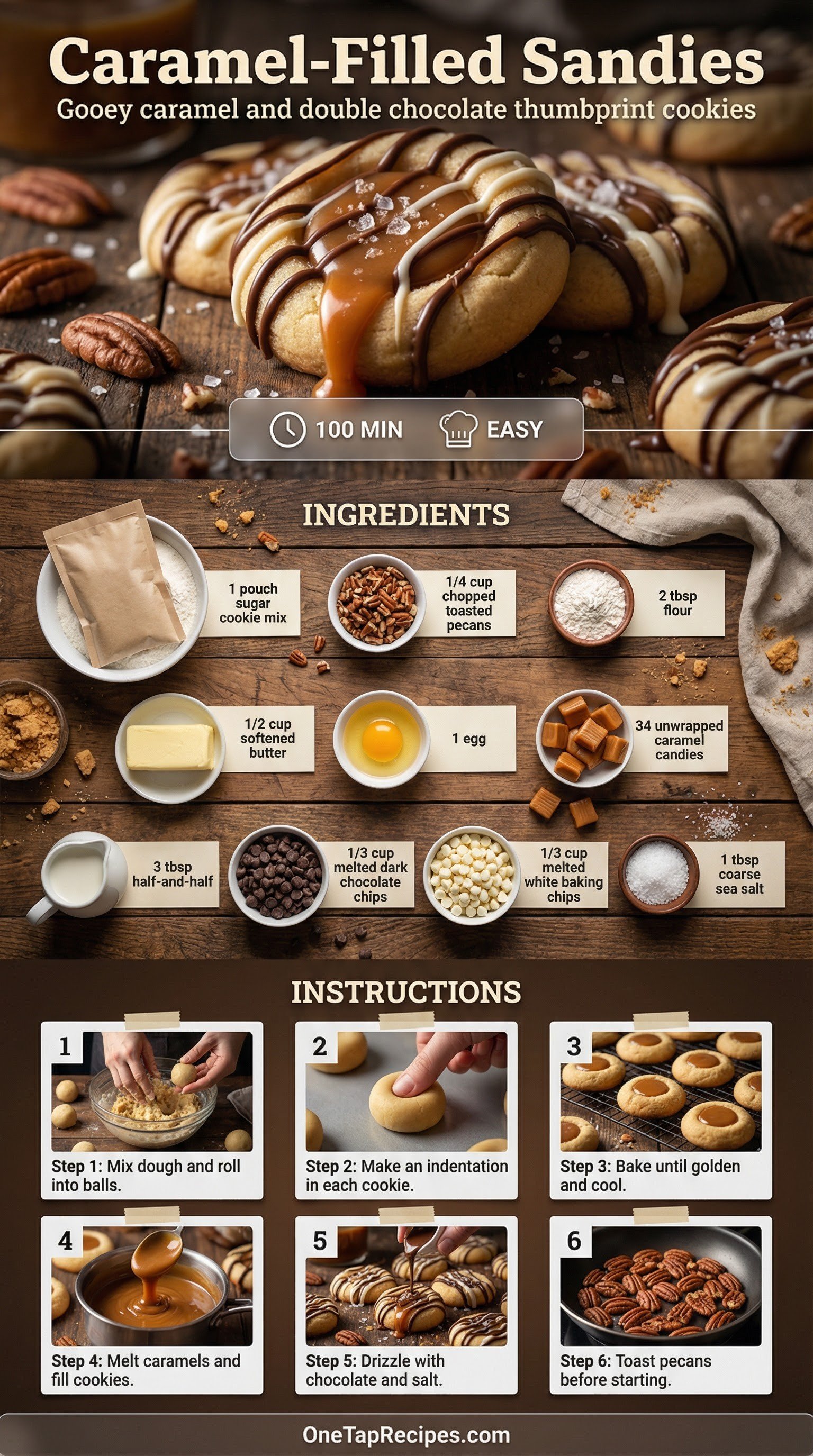 Caramel-Filled Sandies

Gooey caramel and double chocolate thumbprint cookies

100 MIN EASY

INGREDIENTS

1 pouch sugar cookie mix

1/4 cup chopped toasted pecans

2 tbsp flour

1/2 cup softened butter

1 egg

34 unwrapped caramel candies

3 tbsp half-and-half

1/3 cup melted dark chocolate chips

1/3 cup melted white baking chips

1 tbsp coarse sea salt

INSTRUCTIONS

1
Step 1: Mix dough and roll into balls.

2
Step 2: Make an indentation in each cookie.

3
Step 3: Bake until golden and cool.

4
Step 4: Melt caramels and fill cookies.

5
Step 5: Drizzle with chocolate and salt.

6
Step 6: Toast pecans before starting.

OneTapRecipes.com