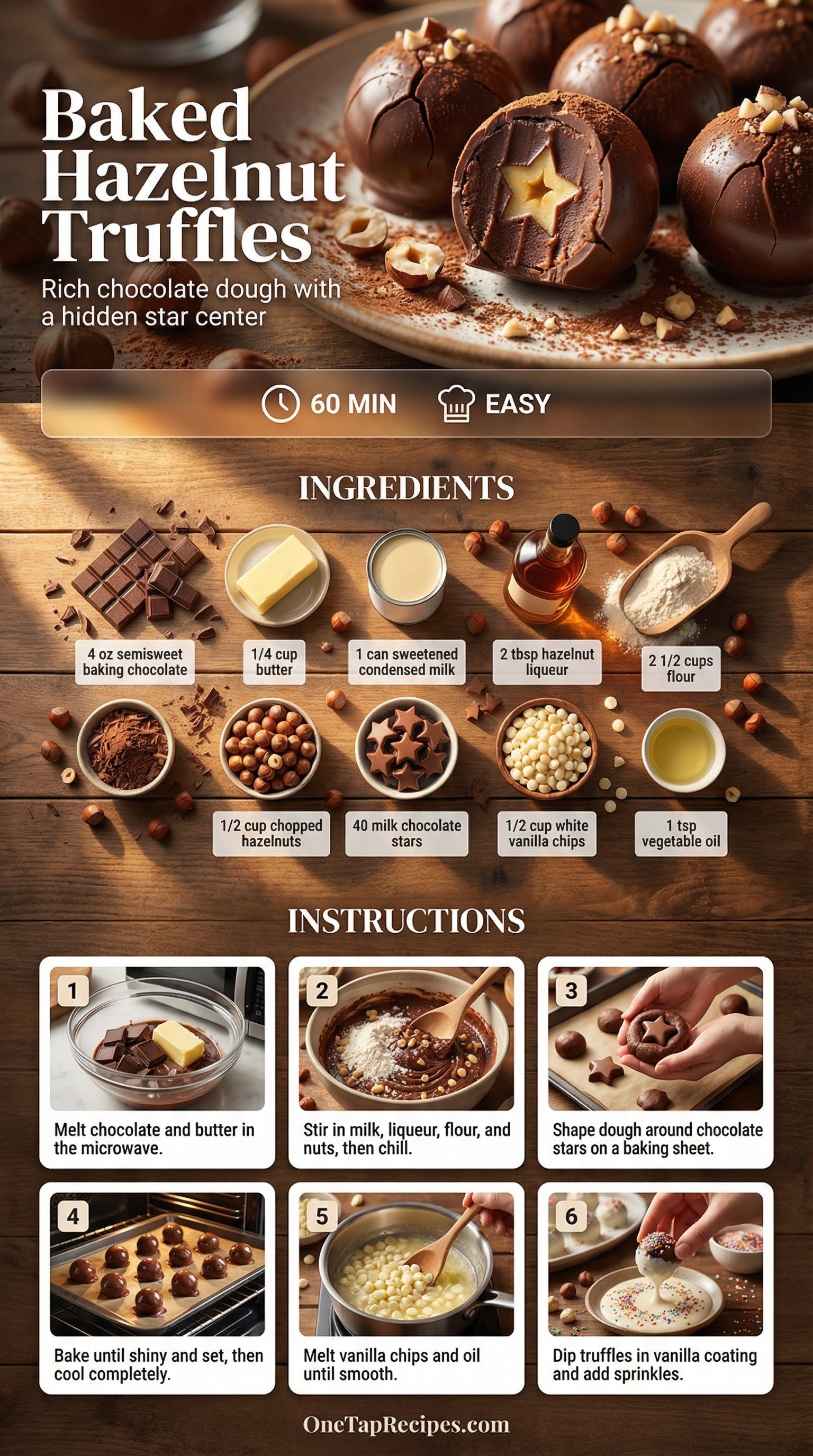 Baked Hazelnut Truffles

Rich chocolate dough with a hidden star center

60 MIN EASY

INGREDIENTS

4 oz semisweet baking chocolate

1/4 cup butter

1 can sweetened condensed milk

2 tbsp hazelnut liqueur

2 1/2 cups flour

1/2 cup chopped hazelnuts

40 milk chocolate stars

1/2 cup white vanilla chips

1 tsp vegetable oil

INSTRUCTIONS

1 Melt chocolate and butter in the microwave.

2 Stir in milk, liqueur, flour, and nuts, then chill.

3 Shape dough around chocolate stars on a baking sheet.

4 Bake until shiny and set, then cool completely.

5 Melt vanilla chips and oil until smooth.

6 Dip truffles in vanilla coating and add sprinkles.

OneTapRecipes.com