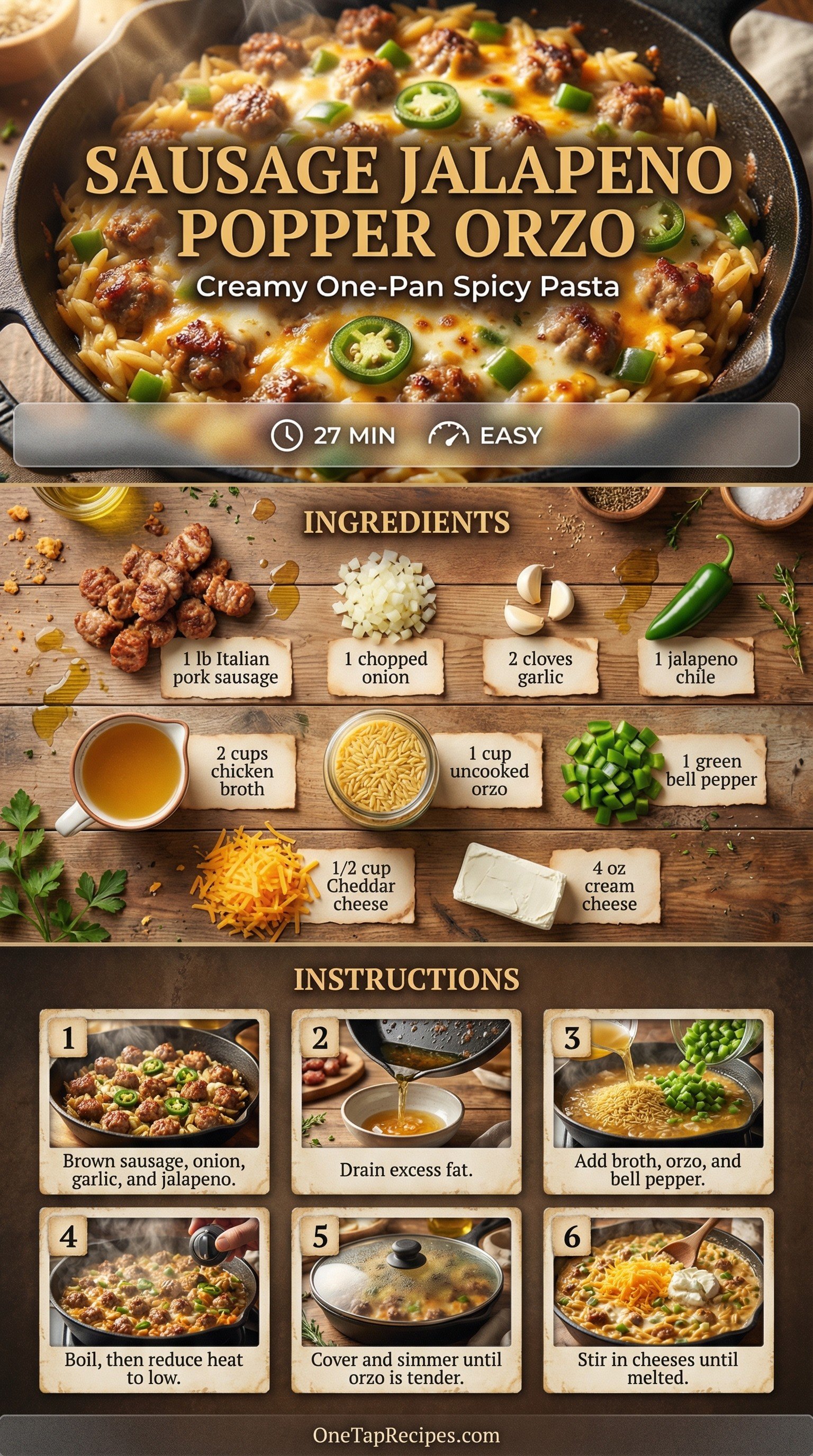 SAUSAGE JALAPENO POPPER ORZO

Creamy One-Pan Spicy Pasta

27 MIN EASY

INGREDIENTS

1 lb Italian pork sausage

1 chopped onion

2 cloves garlic

1 jalapeno chile

2 cups chicken broth

1 cup uncooked orzo

1 green bell pepper

1/2 cup Cheddar cheese

4 oz cream cheese

INSTRUCTIONS

1 Brown sausage, onion, garlic, and jalapeno.

2 Drain excess fat.

3 Add broth, orzo, and bell pepper.

4 Boil, then reduce heat to low.

5 Cover and simmer until orzo is tender.

6 Stir in cheeses until melted.

OneTapRecipes.com