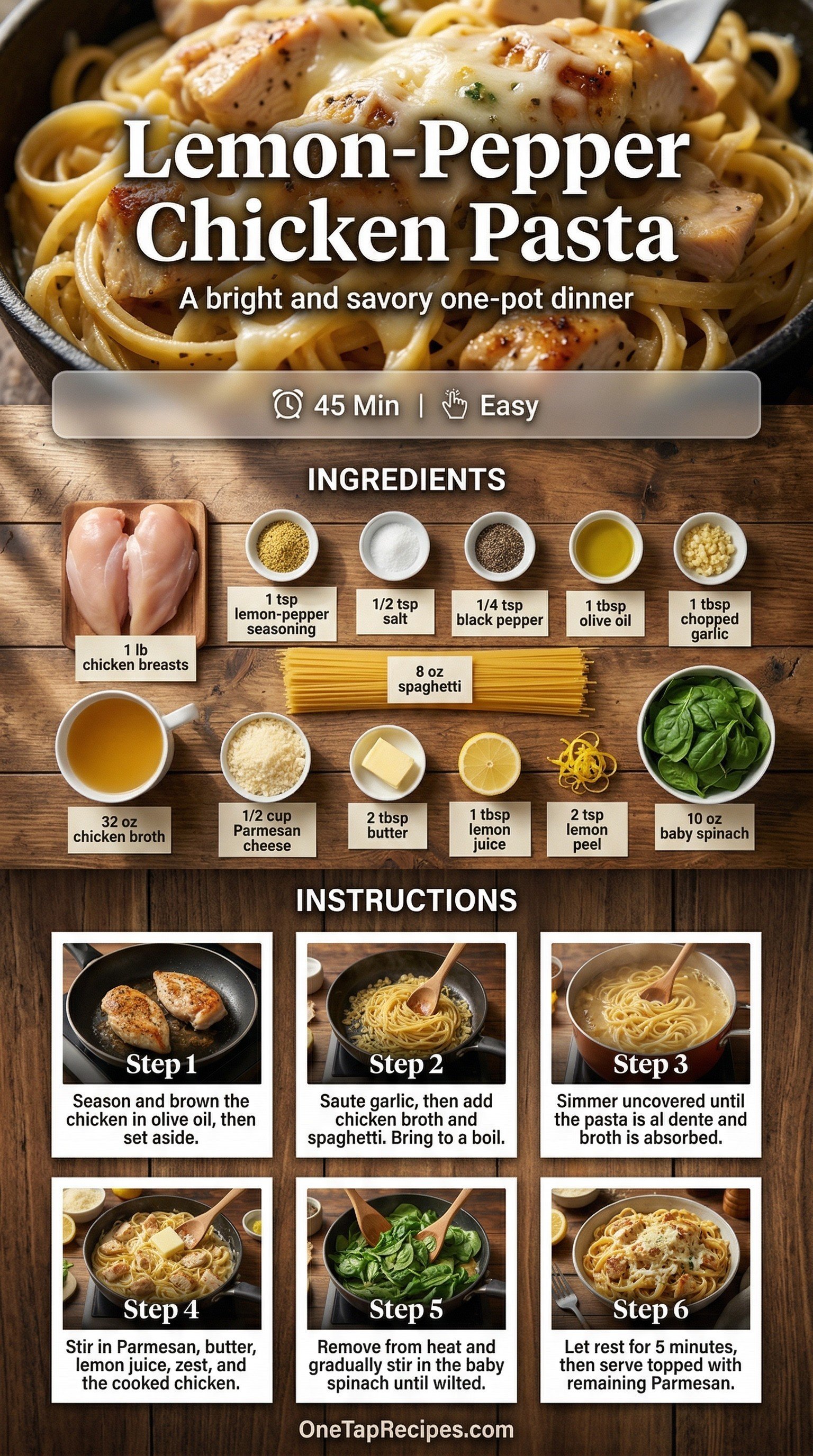 Lemon-Pepper Chicken Pasta

A bright and savory one-pot dinner

45 Min | Easy

INGREDIENTS

1 lb chicken breasts

1 tsp lemon-pepper seasoning

1/2 tsp salt

1/4 tsp black pepper

1 tbsp olive oil

1 tbsp chopped garlic

8 oz spaghetti

32 oz chicken broth

1/2 cup Parmesan cheese

2 tbsp butter

1 tbsp lemon juice

2 tsp lemon peel

10 oz baby spinach

INSTRUCTIONS

Step 1
Season and brown the chicken in olive oil, then set aside.

Step 2
Saute garlic, then add chicken broth and spaghetti. Bring to a boil.

Step 3
Simmer uncovered until the pasta is al dente and broth is absorbed.

Step 4
Stir in Parmesan, butter, lemon juice, zest, and the cooked chicken.

Step 5
Remove from heat and gradually stir in the baby spinach until wilted.

Step 6
Let rest for 5 minutes, then serve topped with remaining Parmesan.

OneTapRecipes.com