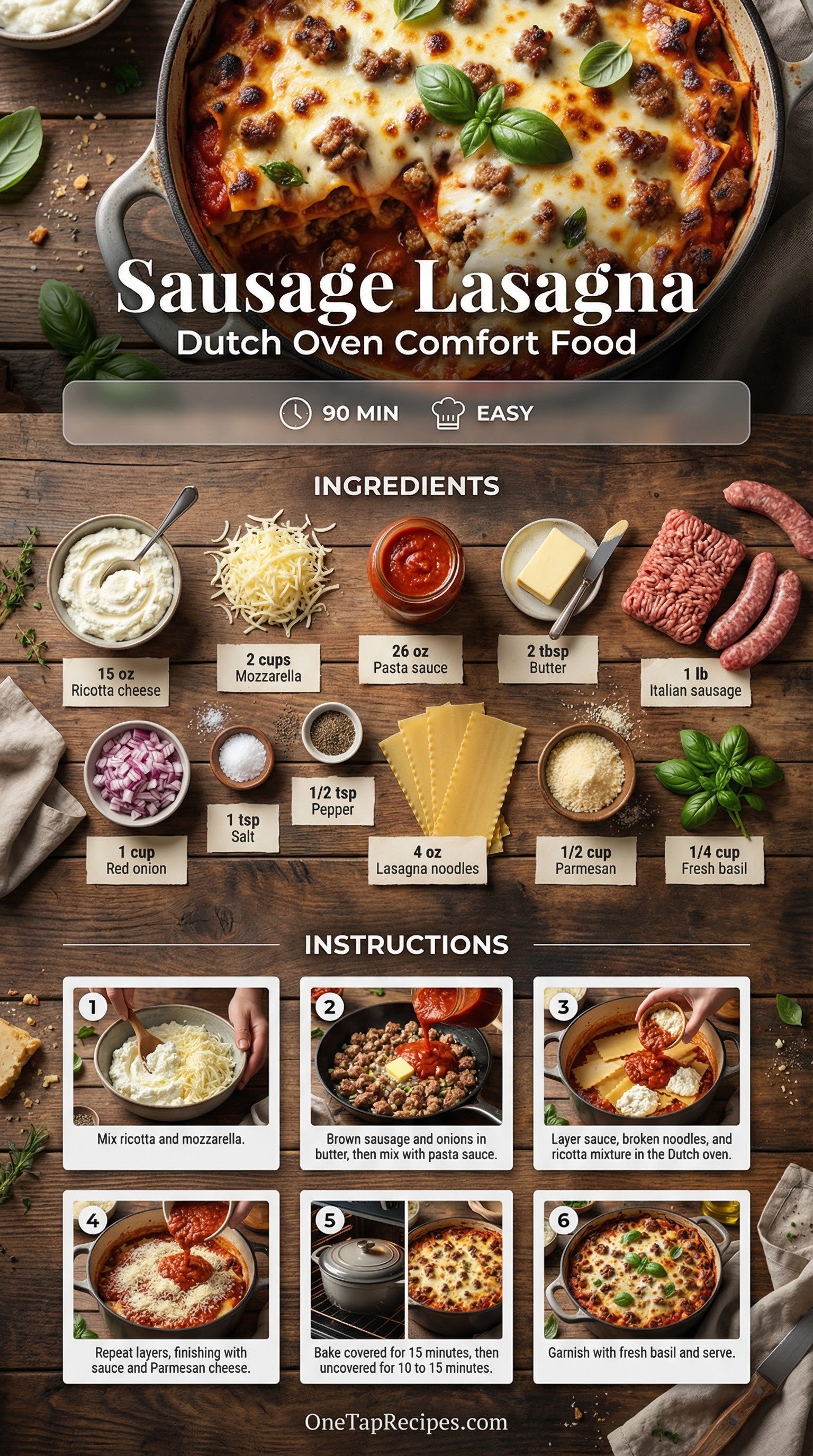 Sausage Lasagna
Dutch Oven Comfort Food

90 MIN EASY

INGREDIENTS

15 oz
Ricotta cheese

2 cups
Mozzarella

26 oz
Pasta sauce

2 tbsp
Butter

1 lb
Italian sausage

1 cup
Red onion

1 tsp
Salt

1/2 tsp
Pepper

4 oz
Lasagna noodles

1/2 cup
Parmesan

1/4 cup
Fresh basil

INSTRUCTIONS

1
Mix ricotta and mozzarella.

2
Brown sausage and onions in butter, then mix with pasta sauce.

3
Layer sauce, broken noodles, and ricotta mixture in the Dutch oven.

4
Repeat layers, finishing with sauce and Parmesan cheese.

5
Bake covered for 15 minutes, then uncovered for 10 to 15 minutes.

6
Garnish with fresh basil and serve.

OneTapRecipes.com