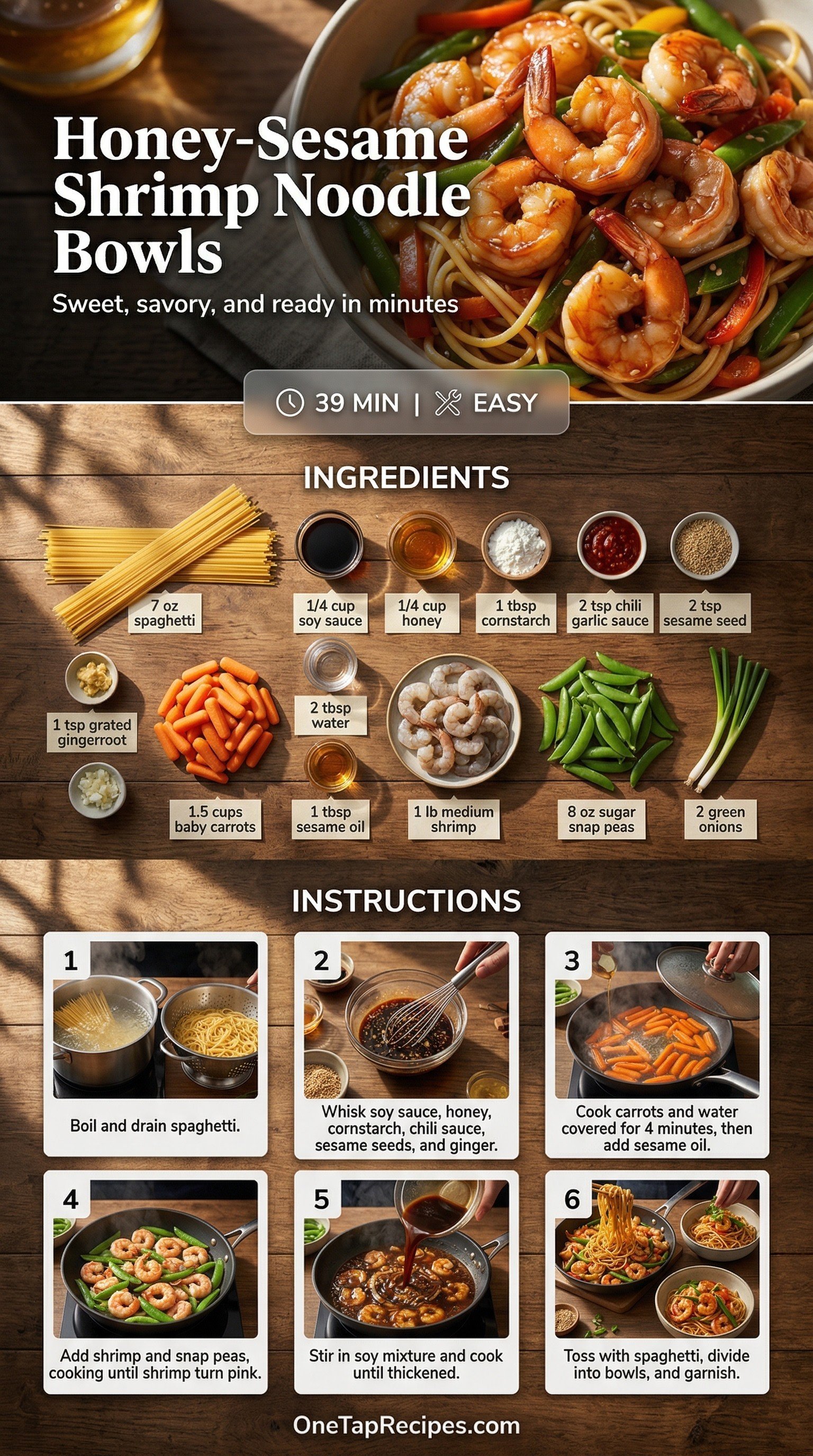 Honey-Sesame Shrimp Noodle Bowls

Sweet, savory, and ready in minutes

39 MIN | EASY

INGREDIENTS

7 oz spaghetti

1/4 cup soy sauce

1/4 cup honey

1 tbsp cornstarch

2 tsp chili garlic sauce

2 tsp sesame seed

1 tsp grated gingerroot

1.5 cups baby carrots

2 tbsp water

1 tbsp sesame oil

1 lb medium shrimp

8 oz sugar snap peas

2 green onions

INSTRUCTIONS

1
Boil and drain spaghetti.

2
Whisk soy sauce, honey, cornstarch, chili sauce, sesame seeds, and ginger.

3
Cook carrots and water covered for 4 minutes, then add sesame oil.

4
Add shrimp and snap peas, cooking until shrimp turn pink.

5
Stir in soy mixture and cook until thickened.

6
Toss with spaghetti, divide into bowls, and garnish.

OneTapRecipes.com