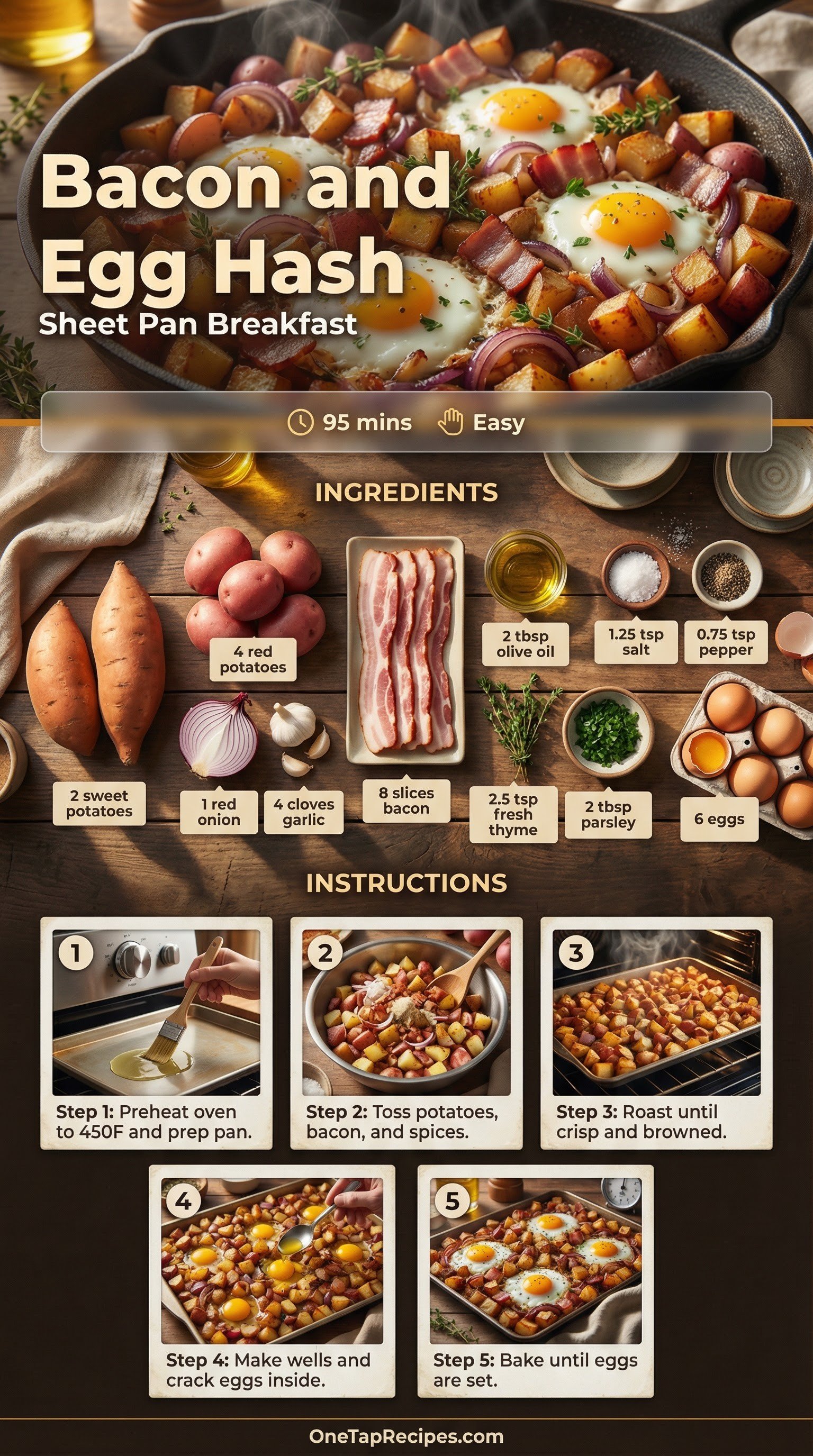 Bacon and Egg Hash
Sheet Pan Breakfast

95 mins Easy

INGREDIENTS

4 red potatoes

2 tbsp olive oil

1.25 tsp salt

0.75 tsp pepper

2 sweet potatoes

1 red onion

4 cloves garlic

8 slices bacon

2.5 tsp fresh thyme

2 tbsp parsley

6 eggs

INSTRUCTIONS

1
Step 1: Preheat oven to 450F and prep pan.

2
Step 2: Toss potatoes, bacon, and spices.

3
Step 3: Roast until crisp and browned.

4
Step 4: Make wells and crack eggs inside.

5
Step 5: Bake until eggs are set.

OneTapRecipes.com