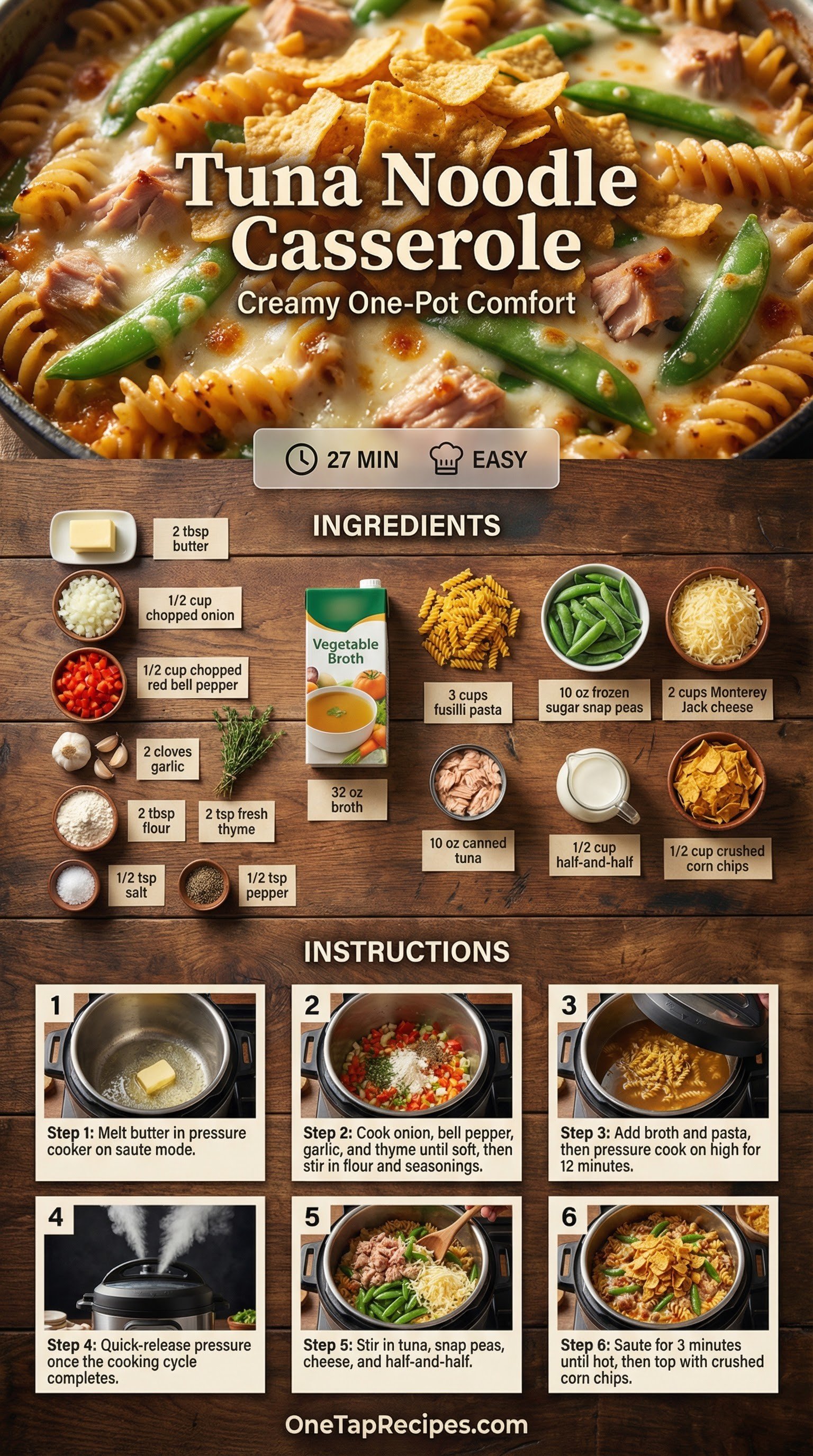 Tuna Noodle Casserole

Creamy One-Pot Comfort

27 MIN EASY

INGREDIENTS

2 tbsp butter

1/2 cup chopped onion

1/2 cup chopped red bell pepper

2 cloves garlic

2 tbsp flour

2 tsp fresh thyme

1/2 tsp salt

1/2 tsp pepper

Vegetable Broth

32 oz broth

3 cups fusilli pasta

10 oz frozen sugar snap peas

2 cups Monterey Jack cheese

10 oz canned tuna

1/2 cup half-and-half

1/2 cup crushed corn chips

INSTRUCTIONS

1
Step 1: Melt butter in pressure cooker on saute mode.

2
Step 2: Cook onion, bell pepper, garlic, and thyme until soft, then stir in flour and seasonings.

3
Step 3: Add broth and pasta, then pressure cook on high for 12 minutes.

4
Step 4: Quick-release pressure once the cooking cycle completes.

5
Step 5: Stir in tuna, snap peas, cheese, and half-and-half.

6
Step 6: Saute for 3 minutes until hot, then top with crushed corn chips.

OneTapRecipes.com