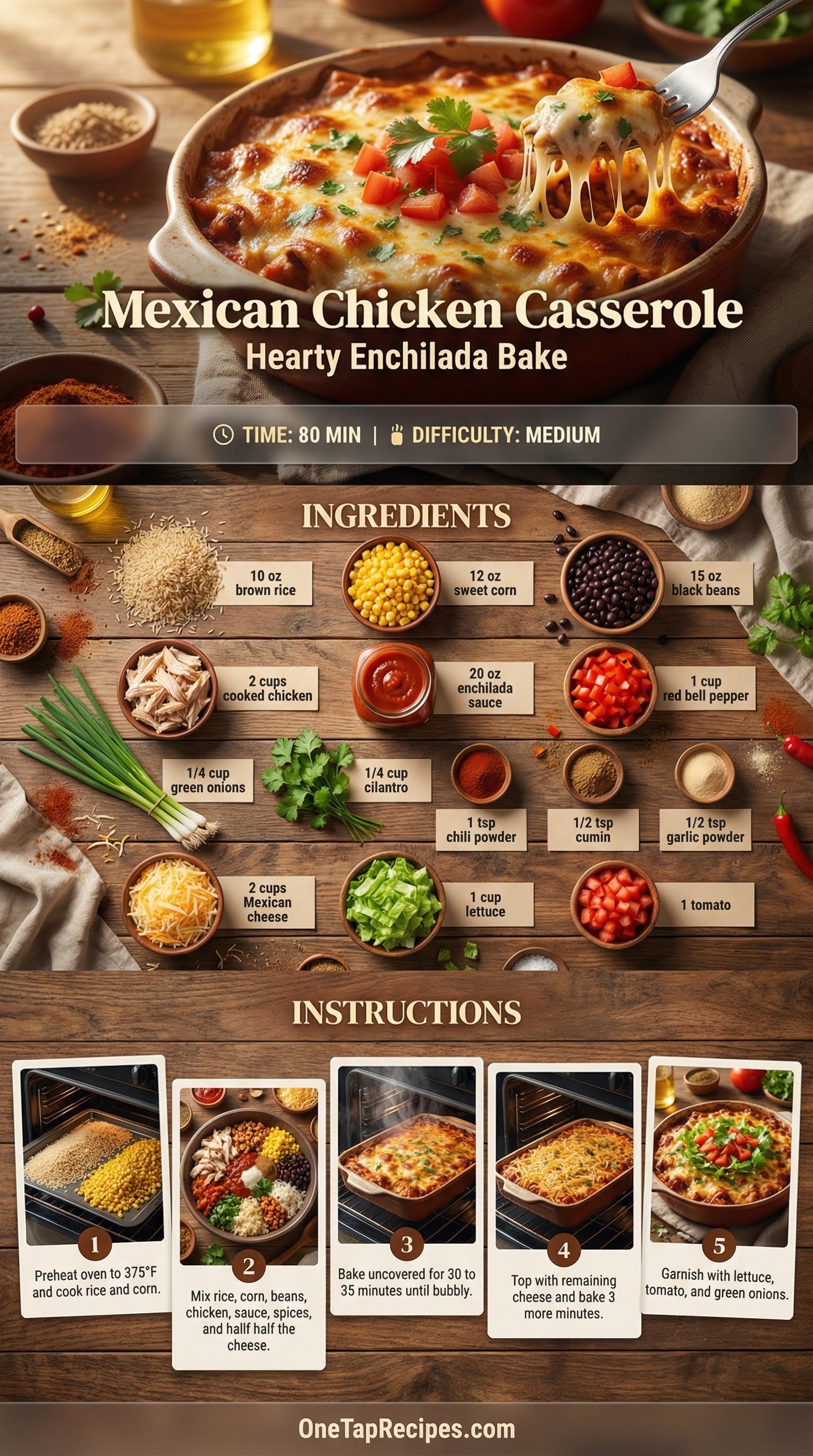 Mexican Chicken Casserole
Hearty Enchilada Bake

TIME: 80 MIN | DIFFICULTY: MEDIUM

INGREDIENTS

10 oz brown rice

12 oz sweet corn

15 oz black beans

2 cups cooked chicken

20 oz enchilada sauce

1 cup red bell pepper

1/4 cup green onions

1/4 cup cilantro

1 tsp chili powder

1/2 tsp cumin

1/2 tsp garlic powder

2 cups Mexican cheese

1 cup lettuce

1 tomato

INSTRUCTIONS

1
Preheat oven to 375°F and cook rice and corn.

2
Mix rice, corn, beans, chicken, sauce, spices, and hallf half the cheese.

3
Bake uncovered for 30 to 35 minutes until bubbly.

4
Top with remaining cheese and bake 3 more minutes.

5
Garnish with lettuce, tomato, and green onions.

OneTapRecipes.com