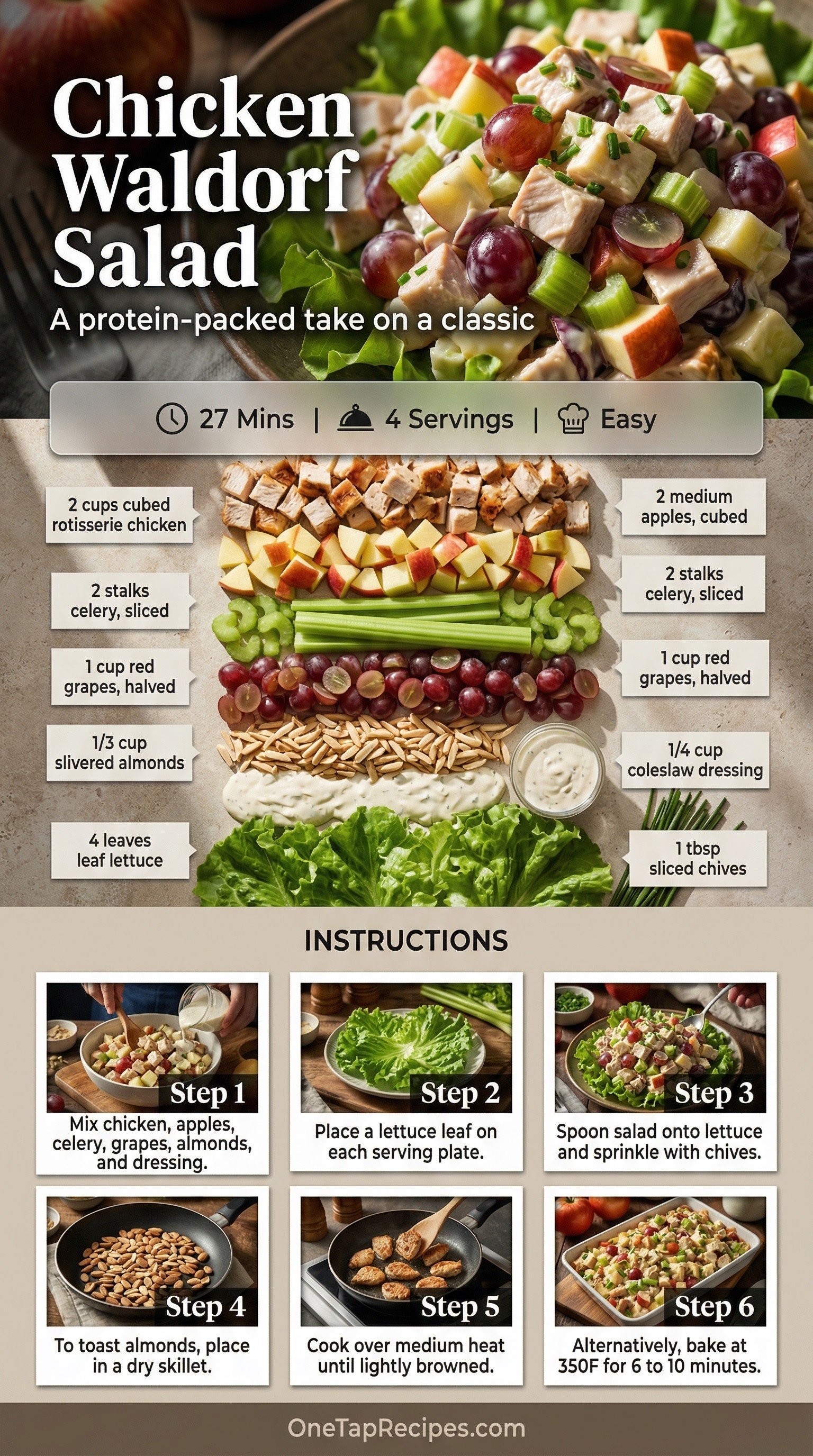 Chicken Waldorf Salad

A protein-packed take on a classic

27 Mins | 4 Servings | Easy

2 cups cubed rotisserie chicken

2 stalks celery, sliced

1 cup red grapes, halved

1/3 cup slivered almonds

4 leaves leaf lettuce

2 medium apples, cubed

2 stalks celery, sliced

1 cup red grapes, halved

1/4 cup coleslaw dressing

1 tbsp sliced chives

INSTRUCTIONS

Step 1
Mix chicken, apples, celery, grapes, almonds, and dressing.

Step 2
Place a lettuce leaf on each serving plate.

Step 3
Spoon salad onto lettuce and sprinkle with chives.

Step 4
To toast almonds, place in a dry skillet.

Step 5
Cook over medium heat until lightly browned.

Step 6
Alternatively, bake at 350F for 6 to 10 minutes.

OneTapRecipes.com