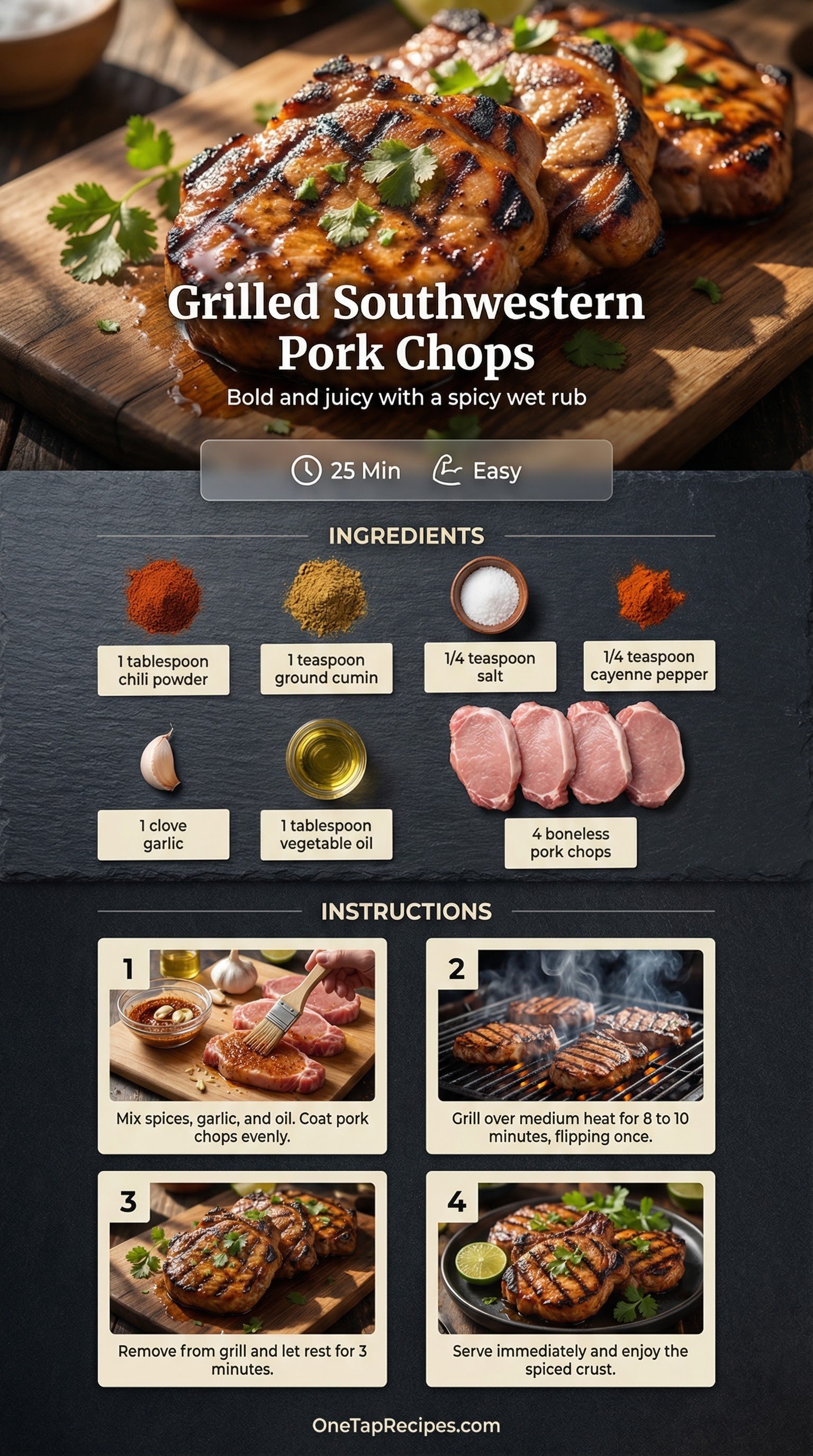 Grilled Southwestern Pork Chops
Bold and juicy with a spicy wet rub

25 Min Easy

INGREDIENTS

1 tablespoon chili powder

1 teaspoon ground cumin

1/4 teaspoon salt

1/4 teaspoon cayenne pepper

1 clove garlic

1 tablespoon vegetable oil

4 boneless pork chops

INSTRUCTIONS

1
Mix spices, garlic, and oil. Coat pork chops evenly.

2
Grill over medium heat for 8 to 10 minutes, flipping once.

3
Remove from grill and let rest for 3 minutes.

4
Serve immediately and enjoy the spiced crust.

OneTapRecipes.com