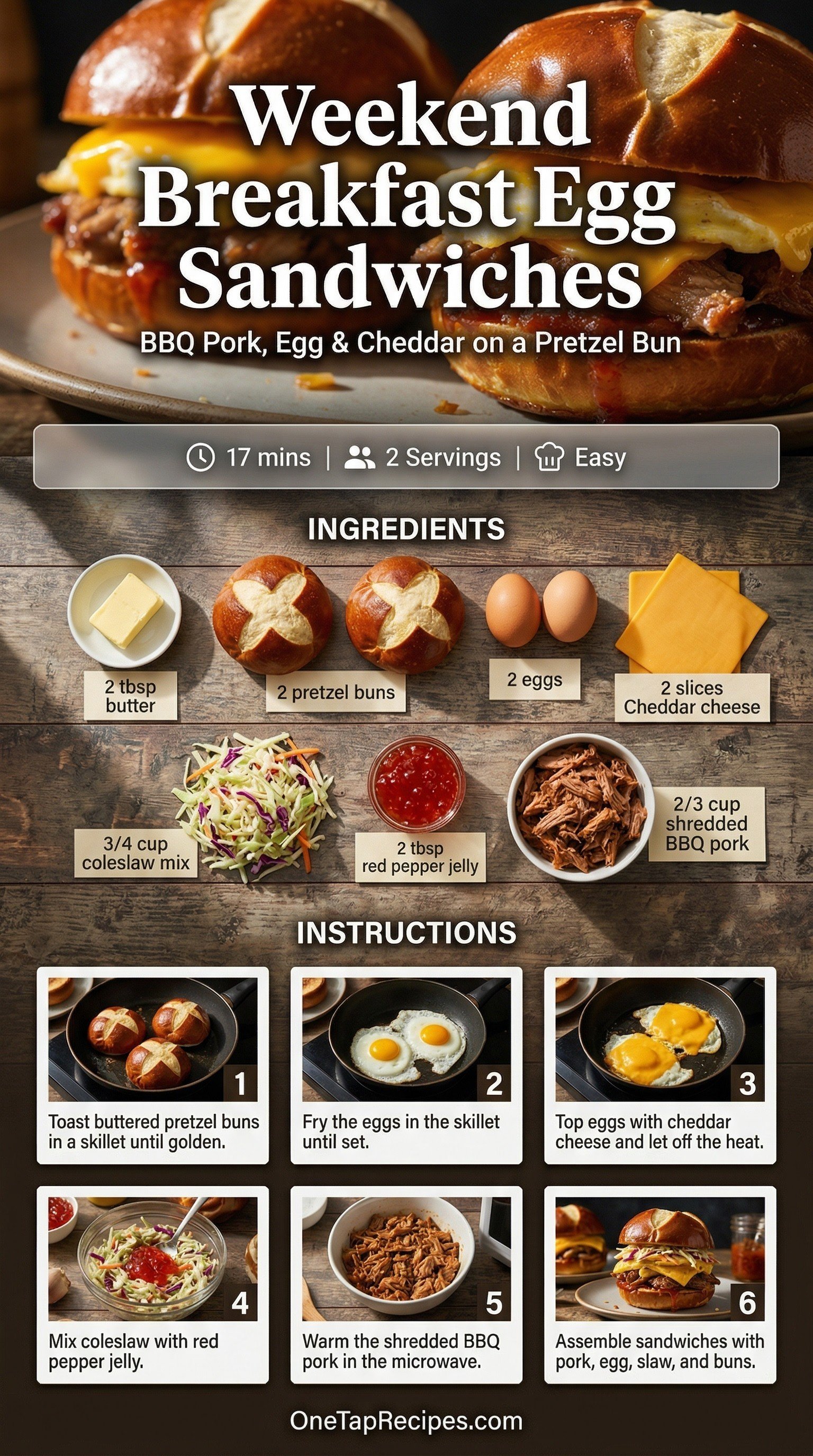 Weekend Breakfast Egg Sandwiches

BBQ Pork, Egg & Cheddar on a Pretzel Bun

17 mins | 2 Servings | Easy

INGREDIENTS

2 tbsp butter

2 pretzel buns

2 eggs

2 slices Cheddar cheese

3/4 cup coleslaw mix

2 tbsp red pepper jelly

2/3 cup shredded BBQ pork

INSTRUCTIONS

1
Toast buttered pretzel buns in a skillet until golden.

2
Fry the eggs in the skillet until set.

3
Top eggs with cheddar cheese and let off the heat.

4
Mix coleslaw with red pepper jelly.

5
Warm the shredded BBQ pork in the microwave.

6
Assemble sandwiches with pork, egg, slaw, and buns.

OneTapRecipes.com