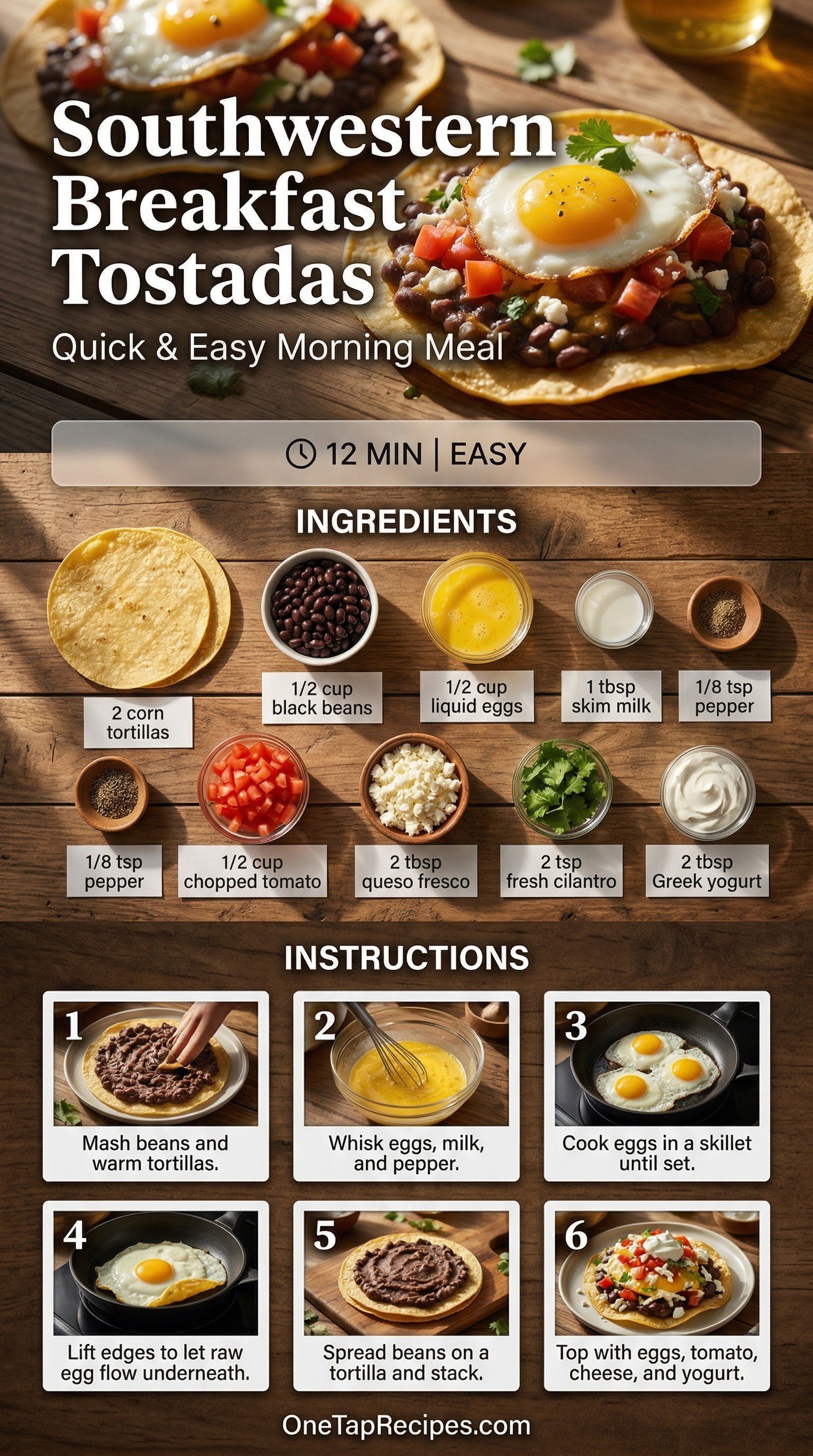 Southwestern Breakfast Tostadas

Quick & Easy Morning Meal

12 MIN | EASY

INGREDIENTS

2 corn tortillas

1/2 cup black beans

1/2 cup liquid eggs

1 tbsp skim milk

1/8 tsp pepper

1/8 tsp pepper

1/2 cup chopped tomato

2 tbsp queso fresco

2 tsp fresh cilantro

2 tbsp Greek yogurt

INSTRUCTIONS

1 Mash beans and warm tortillas.

2 Whisk eggs, milk, and pepper.

3 Cook eggs in a skillet until set.

4 Lift edges to let raw egg flow underneath.

5 Spread beans on a tortilla and stack.

6 Top with eggs, tomato, cheese, and yogurt.

OneTapRecipes.com