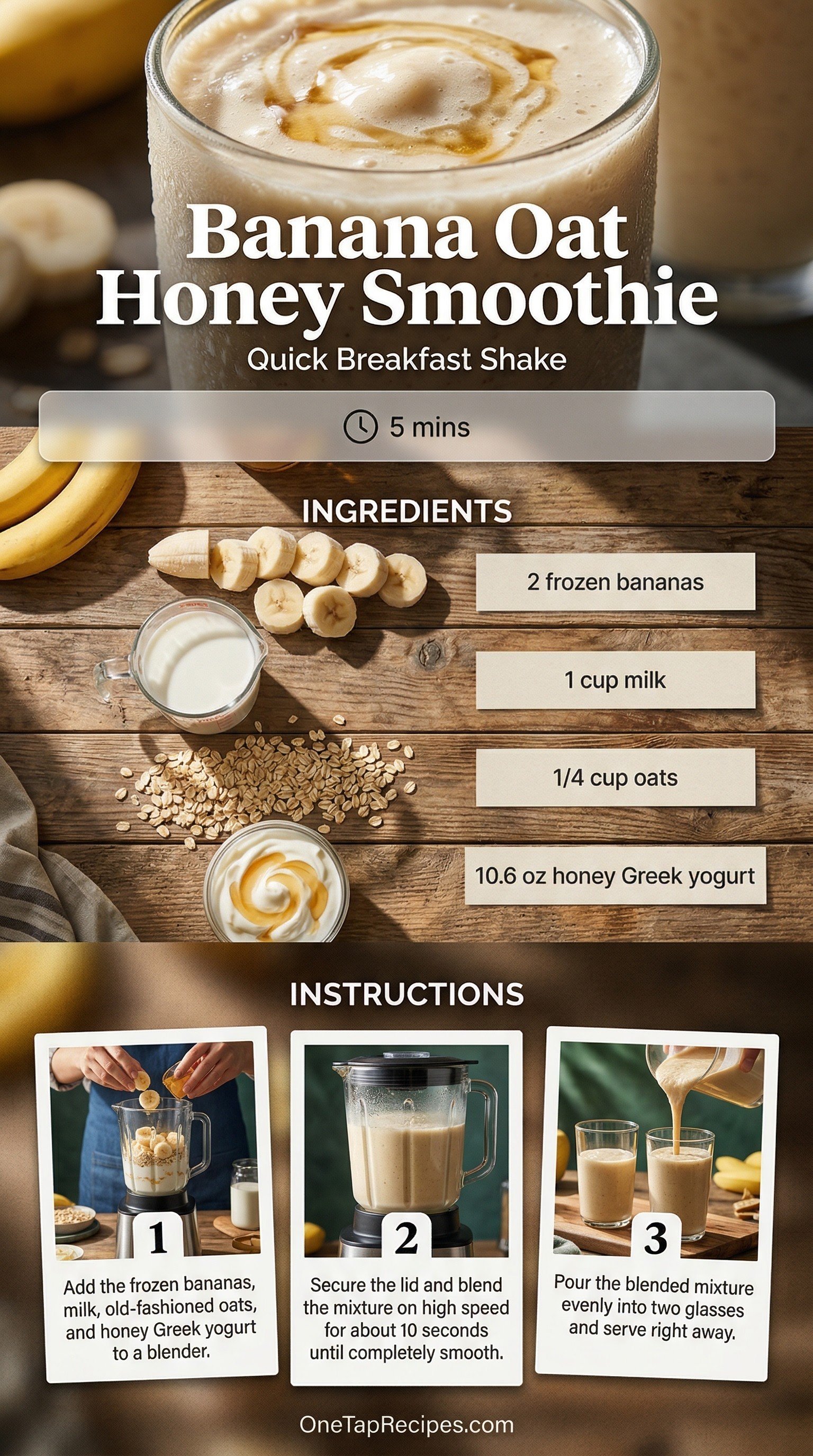 Banana Oat Honey Smoothie

Quick Breakfast Shake

5 mins

INGREDIENTS

2 frozen bananas

1 cup milk

1/4 cup oats

10.6 oz honey Greek yogurt

INSTRUCTIONS

1
Add the frozen bananas, milk, old-fashioned oats, and honey Greek yogurt to a blender.

2
Secure the lid and blend the mixture on high speed for about 10 seconds until completely smooth.

3
Pour the blended mixture evenly into two glasses and serve right away.

OneTapRecipes.com