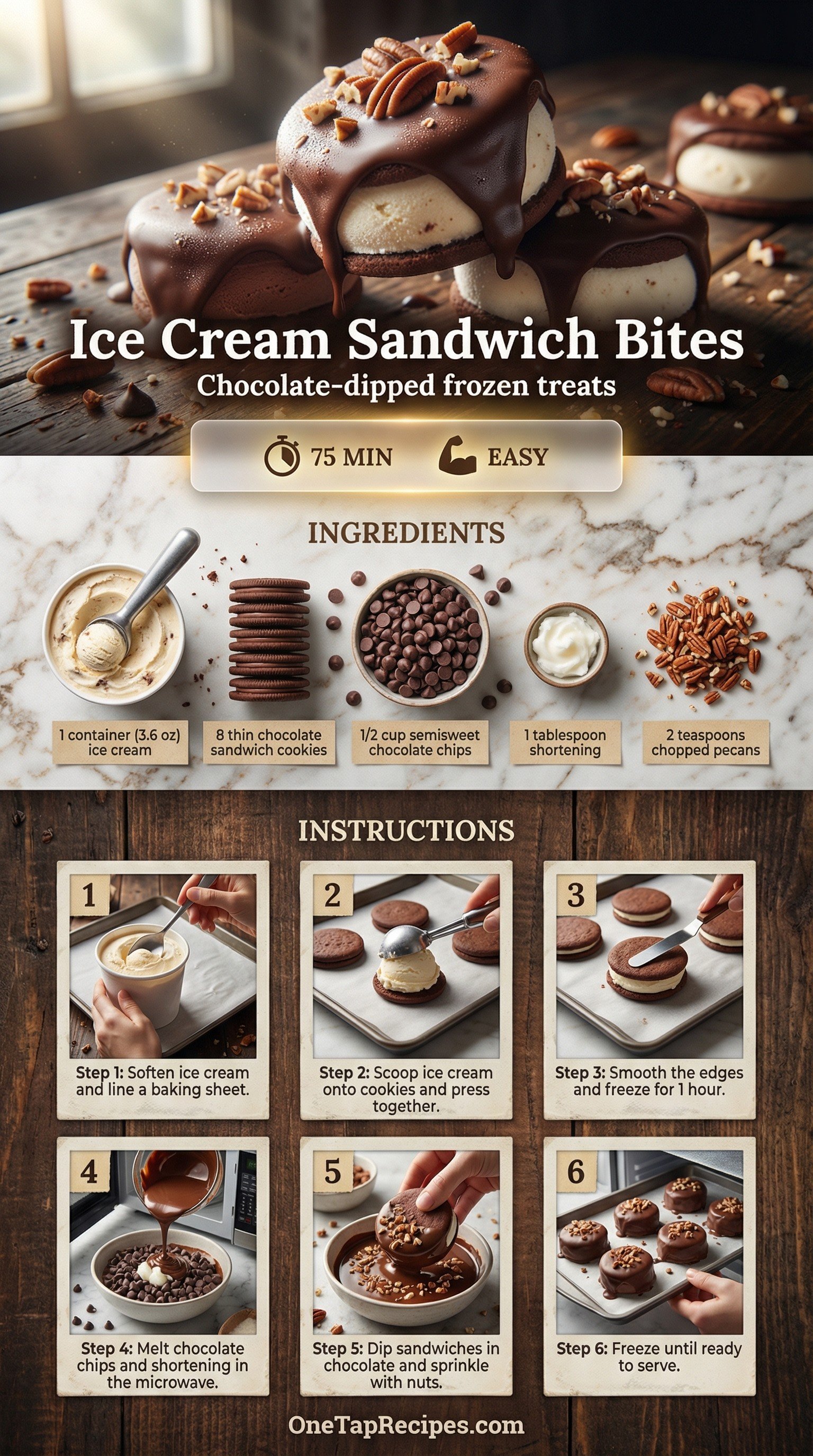 Ice Cream Sandwich Bites
Chocolate-dipped frozen treats

75 MIN EASY

INGREDIENTS

1 container (3.6 oz) ice cream

8 thin chocolate sandwich cookies

1/2 cup semisweet chocolate chips

1 tablespoon shortening

2 teaspoons chopped pecans

INSTRUCTIONS

1
Step 1: Soften ice cream and line a baking sheet.

2
Step 2: Scoop ice cream onto cookies and press together.

3
Step 3: Smooth the edges and freeze for 1 hour.

4
Step 4: Melt chocolate chips and shortening in the microwave.

5
Step 5: Dip sandwiches in chocolate and sprinkle with nuts.

6
Step 6: Freeze until ready to serve.

OneTapRecipes.com