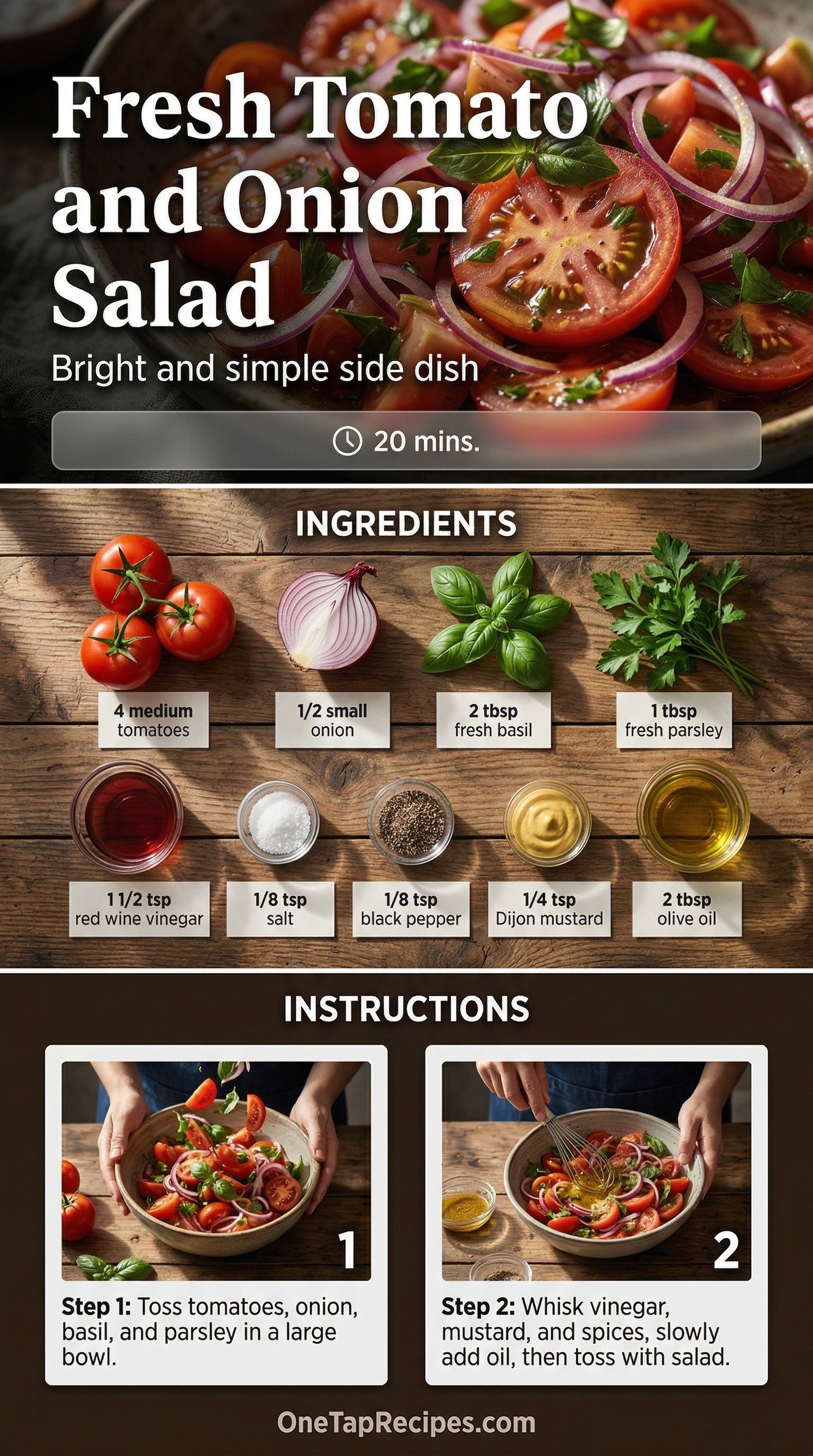 Fresh Tomato and Onion Salad

Bright and simple side dish

20 mins.

INGREDIENTS

4 medium tomatoes

1/2 small onion

2 tbsp fresh basil

1 tbsp fresh parsley

1 1/2 tsp red wine vinegar

1/8 tsp salt

1/8 tsp black pepper

1/4 tsp Dijon mustard

2 tbsp olive oil

INSTRUCTIONS

1

Step 1: Toss tomatoes, onion, basil, and parsley in a large bowl.

2

Step 2: Whisk vinegar, mustard, and spices, slowly add oil, then toss with salad.

OneTapRecipes.com