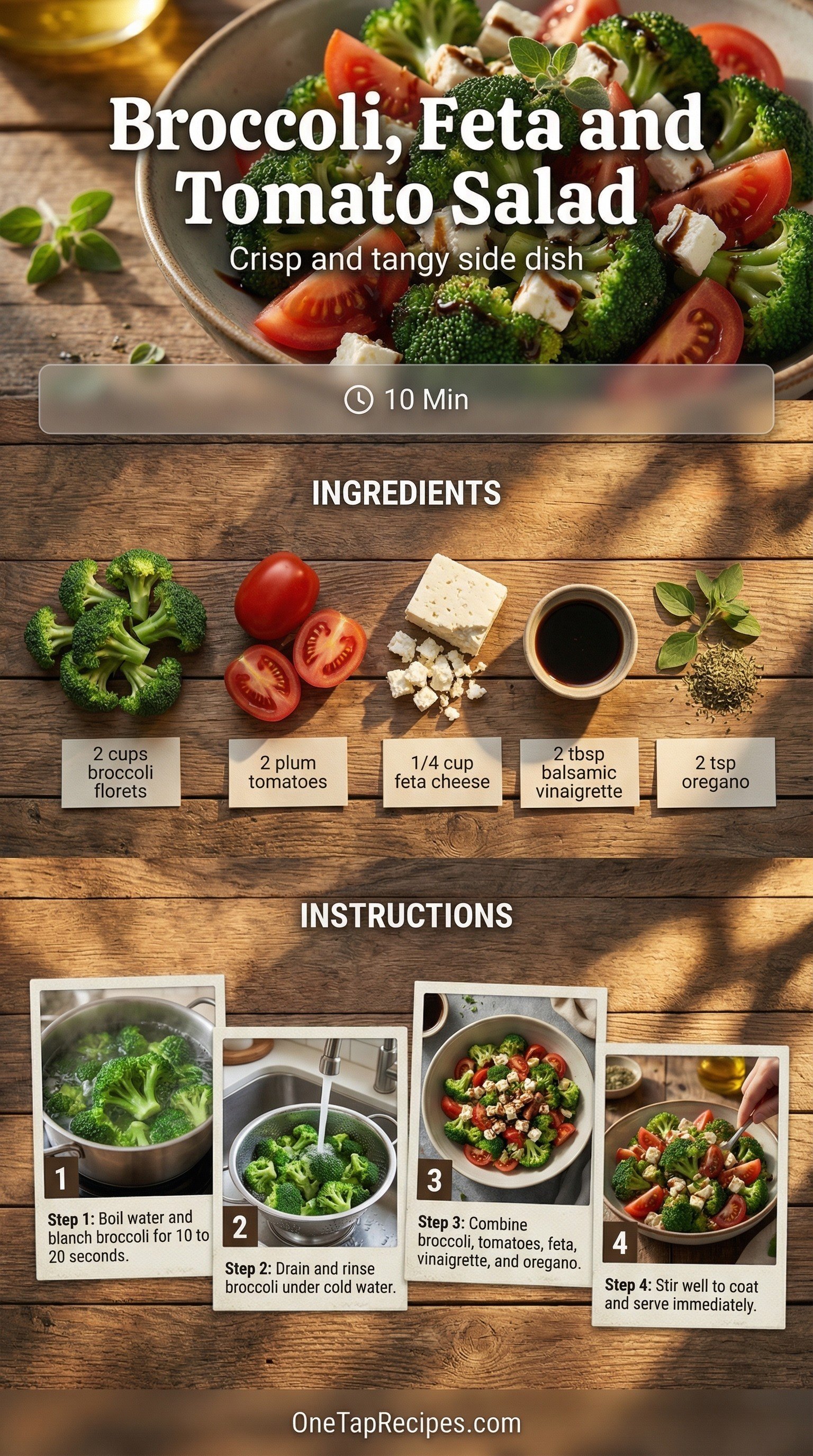 Broccoli, Feta and Tomato Salad

Crisp and tangy side dish

10 Min

INGREDIENTS

2 cups broccoli florets

2 plum tomatoes

1/4 cup feta cheese

2 tbsp balsamic vinaigrette

2 tsp oregano

INSTRUCTIONS

1

Step 1: Boil water and blanch broccoli for 10 to 20 seconds.

2

Step 2: Drain and rinse broccoli under cold water.

3

Step 3: Combine broccoli, tomatoes, feta, vinaigrette, and oregano.

4

Step 4: Stir well to coat and serve immediately.

OneTapRecipes.com