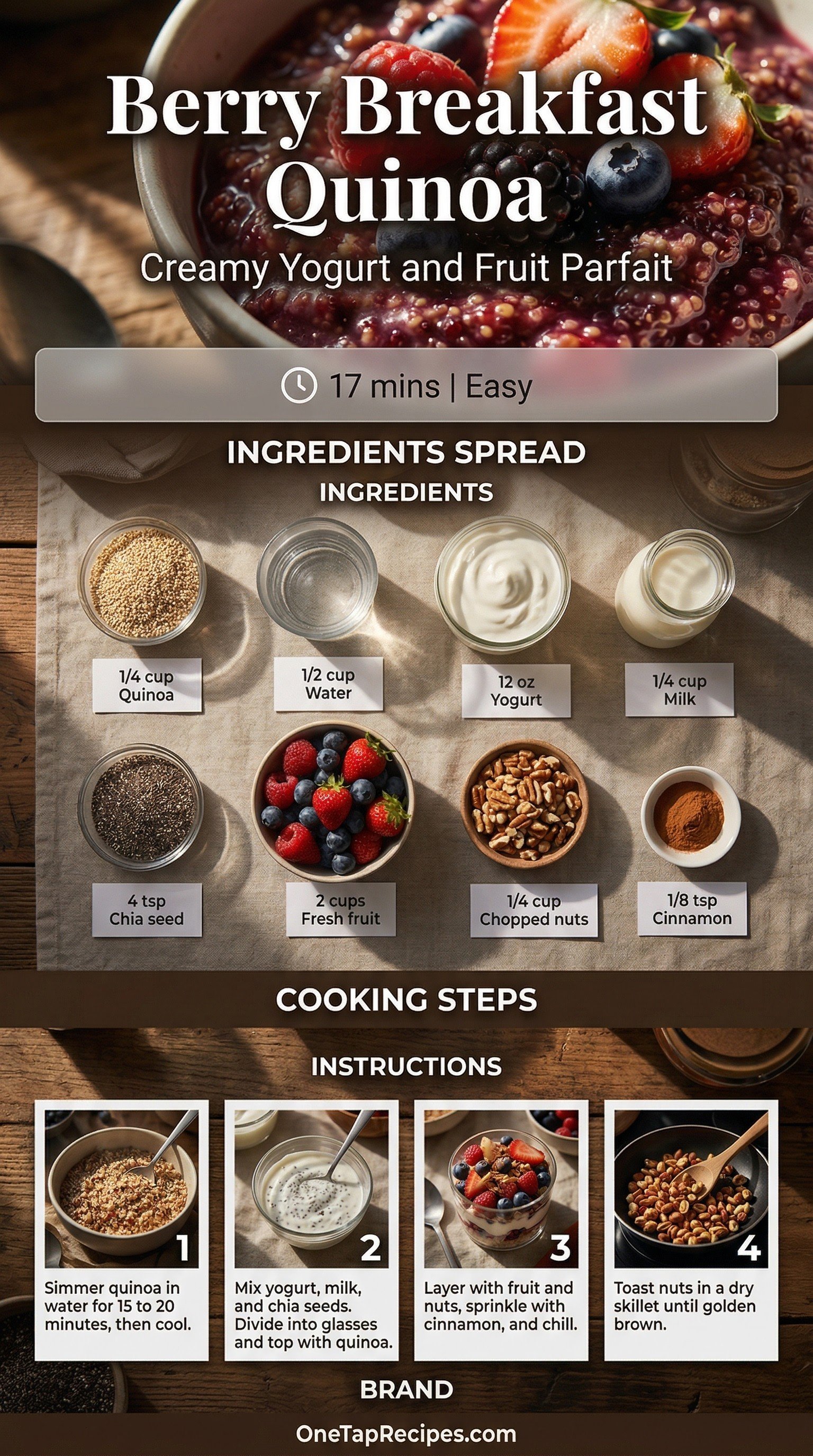 Berry Breakfast Quinoa

Creamy Yogurt and Fruit Parfait

17 mins | Easy

INGREDIENTS SPREAD

INGREDIENTS

1/4 cup Quinoa

1/2 cup Water

12 oz Yogurt

1/4 cup Milk

4 tsp Chia seed

2 cups Fresh fruit

1/4 cup Chopped nuts

1/8 tsp Cinnamon

COOKING STEPS

INSTRUCTIONS

1
Simmer quinoa in water for 15 to 20 minutes, then cool.

2
Mix yogurt, milk, and chia seeds. Divide into glasses and top with quinoa.

3
Layer with fruit and nuts, sprinkle with cinnamon, and chill.

4
Toast nuts in a dry skillet until golden brown.

BRAND

OneTapRecipes.com