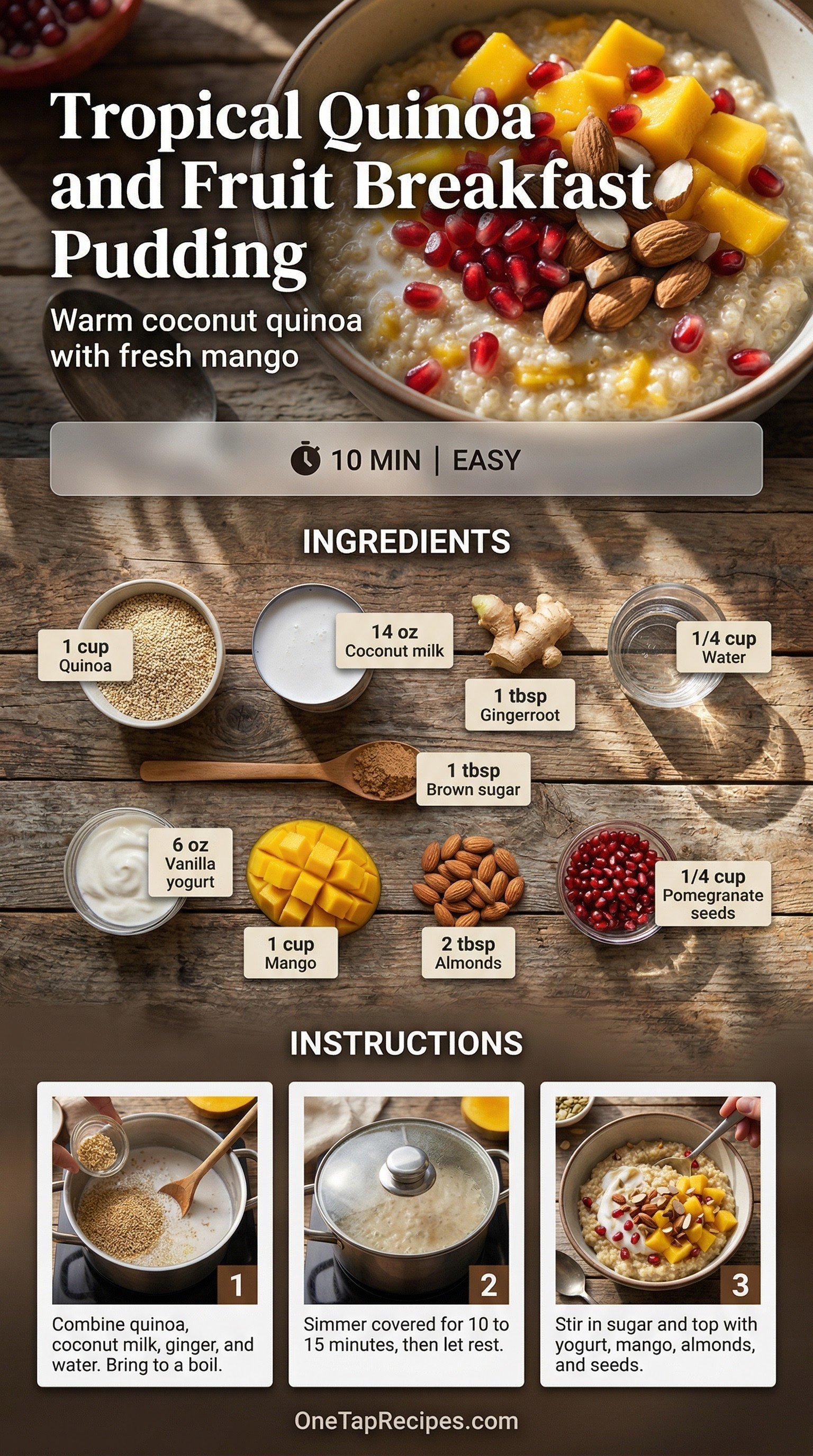 Tropical Quinoa and Fruit Breakfast Pudding

Warm coconut quinoa with fresh mango

10 MIN | EASY

INGREDIENTS

1 cup Quinoa

14 oz Coconut milk

1 tbsp Gingerroot

1/4 cup Water

1 tbsp Brown sugar

6 oz Vanilla yogurt

1 cup Mango

2 tbsp Almonds

1/4 cup Pomegranate seeds

INSTRUCTIONS

1
Combine quinoa, coconut milk, ginger, and water. Bring to a boil.

2
Simmer covered for 10 to 15 minutes, then let rest.

3
Stir in sugar and top with yogurt, mango, almonds, and seeds.

OneTapRecipes.com