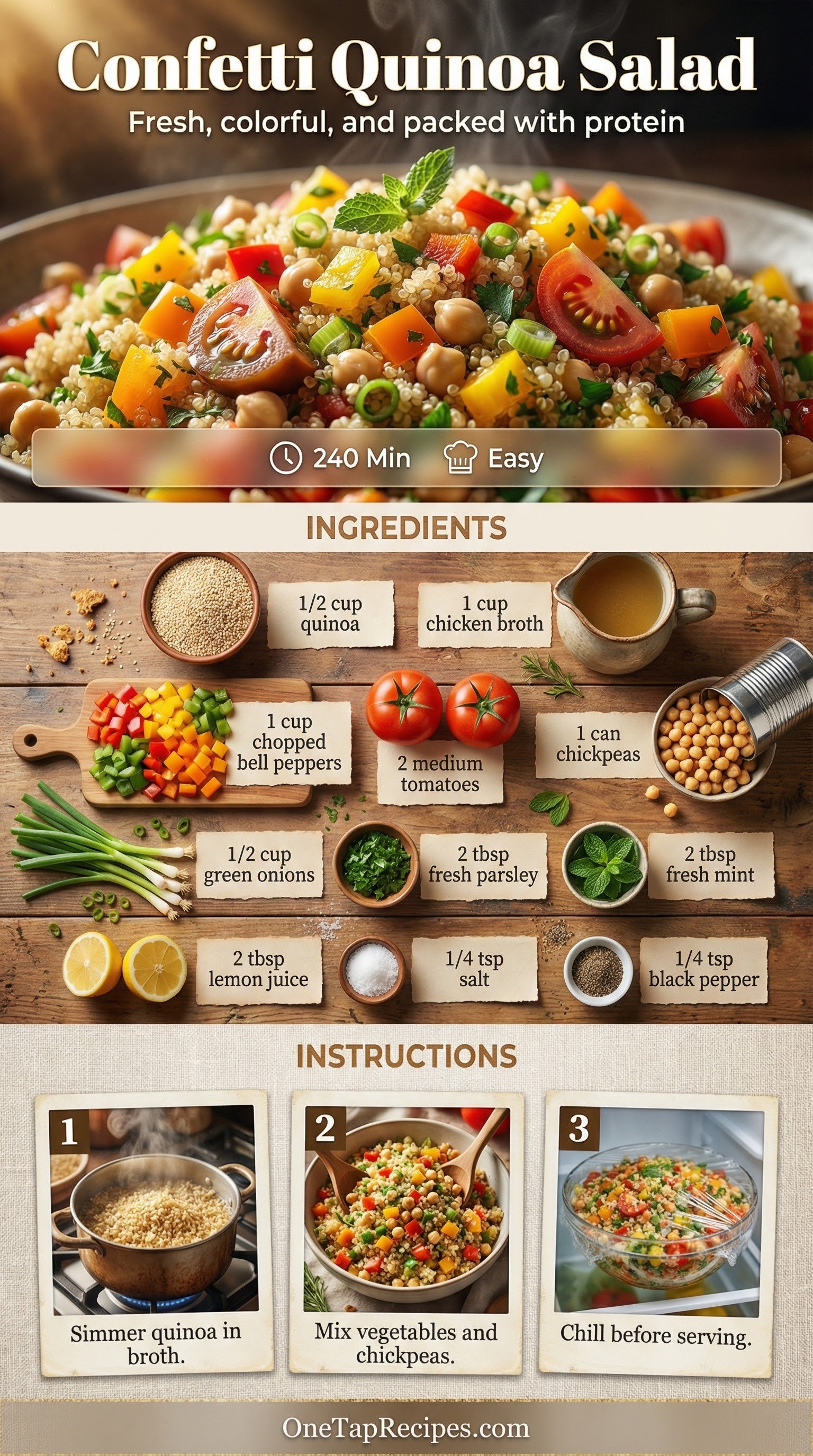 Confetti Quinoa Salad
Fresh, colorful, and packed with protein

240 Min  Easy

INGREDIENTS

1/2 cup quinoa

1 cup chicken broth

1 cup chopped bell peppers

2 medium tomatoes

1 can chickpeas

1/2 cup green onions

2 tbsp fresh parsley

2 tbsp fresh mint

2 tbsp lemon juice

1/4 tsp salt

1/4 tsp black pepper

INSTRUCTIONS

1
Simmer quinoa in broth.

2
Mix vegetables and chickpeas.

3
Chill before serving.

OneTapRecipes.com