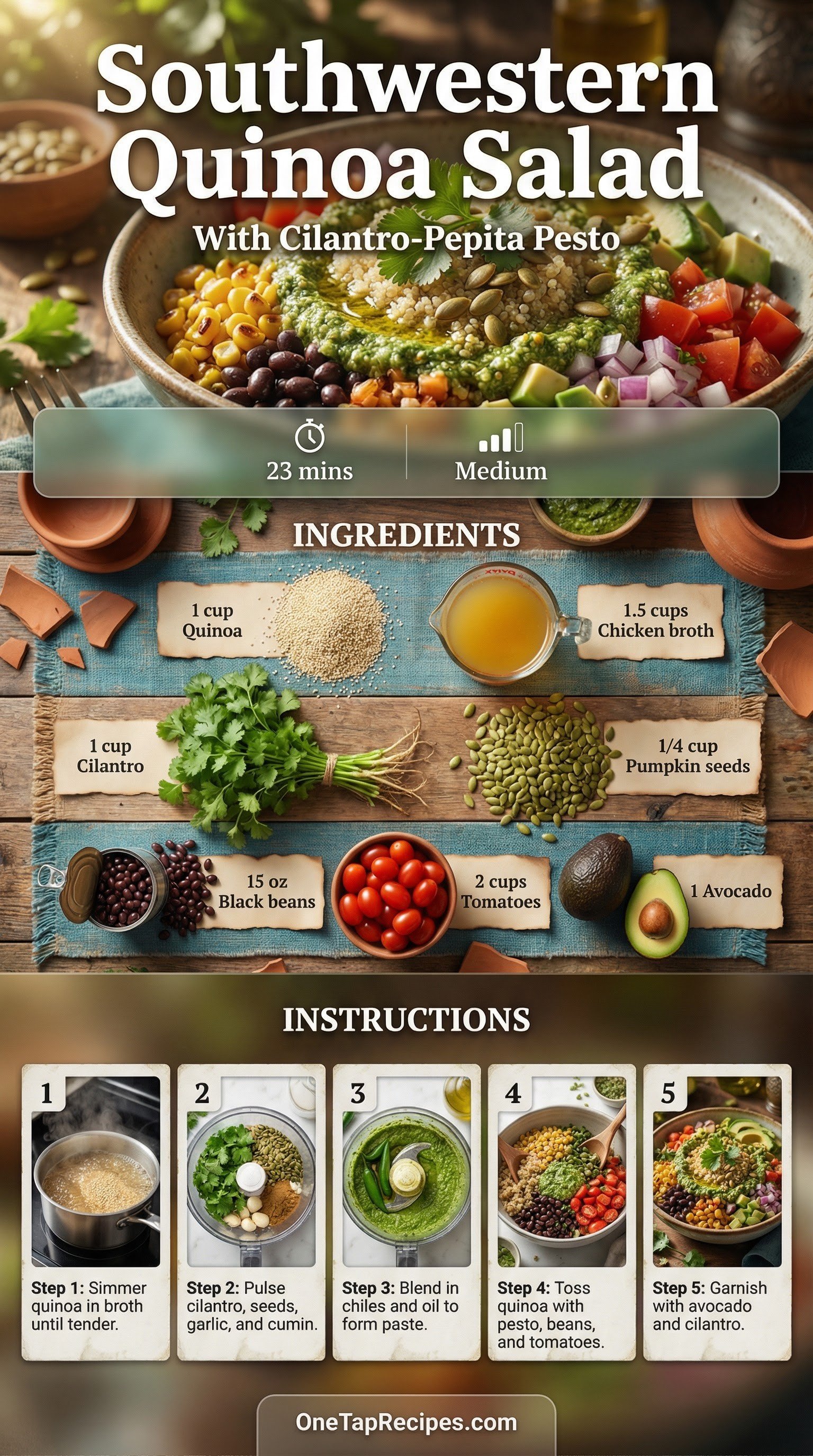 Southwestern Quinoa Salad

With Cilantro-Pepita Pesto

23 mins

Medium

INGREDIENTS

1 cup Quinoa

1.5 cups Chicken broth

1 cup Cilantro

1/4 cup Pumpkin seeds

15 oz Black beans

2 cups Tomatoes

1 Avocado

INSTRUCTIONS

1
Step 1: Simmer quinoa in broth until tender.

2
Step 2: Pulse cilantro, seeds, garlic, and cumin.

3
Step 3: Blend in chiles and oil to form paste.

4
Step 4: Toss quinoa with pesto, beans, and tomatoes.

5
Step 5: Garnish with avocado and cilantro.

OneTapRecipes.com