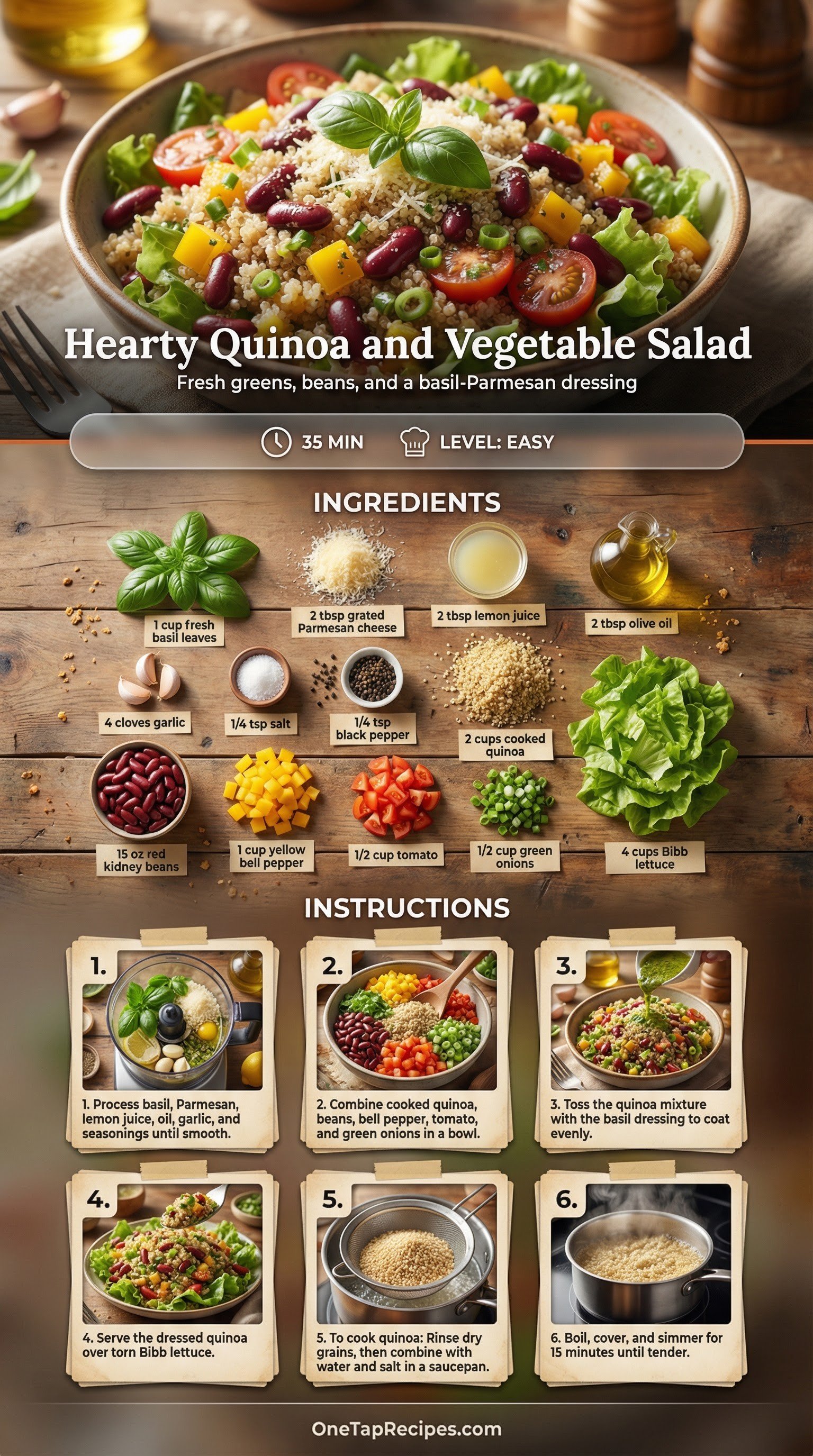 Hearty Quinoa and Vegetable Salad

Fresh greens, beans, and a basil-Parmesan dressing

35 MIN

LEVEL: EASY

INGREDIENTS

1 cup fresh basil leaves

2 tbsp grated Parmesan cheese

2 tbsp lemon juice

2 tbsp olive oil

4 cloves garlic

1/4 tsp salt

1/4 tsp black pepper

2 cups cooked quinoa

15 oz red kidney beans

1 cup yellow bell pepper

1/2 cup tomato

1/2 cup green onions

4 cups Bibb lettuce

INSTRUCTIONS

1.

1. Process basil, Parmesan, lemon juice, oil, garlic, and seasonings until smooth.

2.

2. Combine cooked quinoa, beans, bell pepper, tomato, and green onions in a bowl.

3.

3. Toss the quinoa mixture with the basil dressing to coat evenly.

4.

4. Serve the dressed quinoa over torn Bibb lettuce.

5.

5. To cook quinoa: Rinse dry grains, then combine with water and salt in a saucepan.

6.

6. Boil, cover, and simmer for 15 minutes until tender.

OneTapRecipes.com