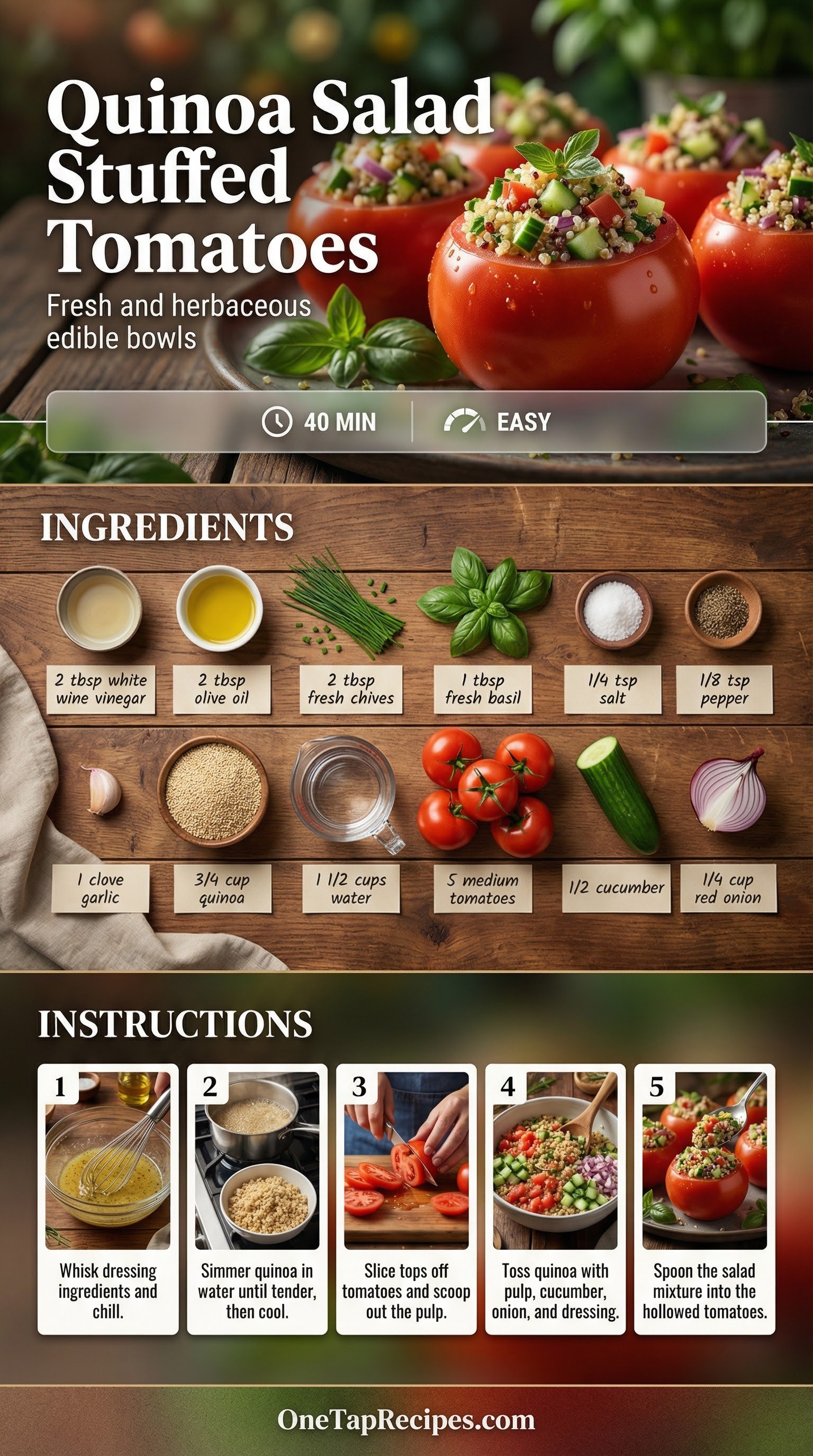 Quinoa Salad Stuffed Tomatoes

Fresh and herbaceous edible bowls

40 MIN

EASY

INGREDIENTS

2 tbsp white wine vinegar

2 tbsp olive oil

2 tbsp fresh chives

1 tbsp fresh basil

1/4 tsp salt

1/8 tsp pepper

1 clove garlic

3/4 cup quinoa

1 1/2 cups water

5 medium tomatoes

1/2 cucumber

1/4 cup red onion

INSTRUCTIONS

1
Whisk dressing ingredients and chill.

2
Simmer quinoa in water until tender, then cool.

3
Slice tops off tomatoes and scoop out the pulp.

4
Toss quinoa with pulp, cucumber, onion, and dressing.

5
Spoon the salad mixture into the hollowed tomatoes.

OneTapRecipes.com