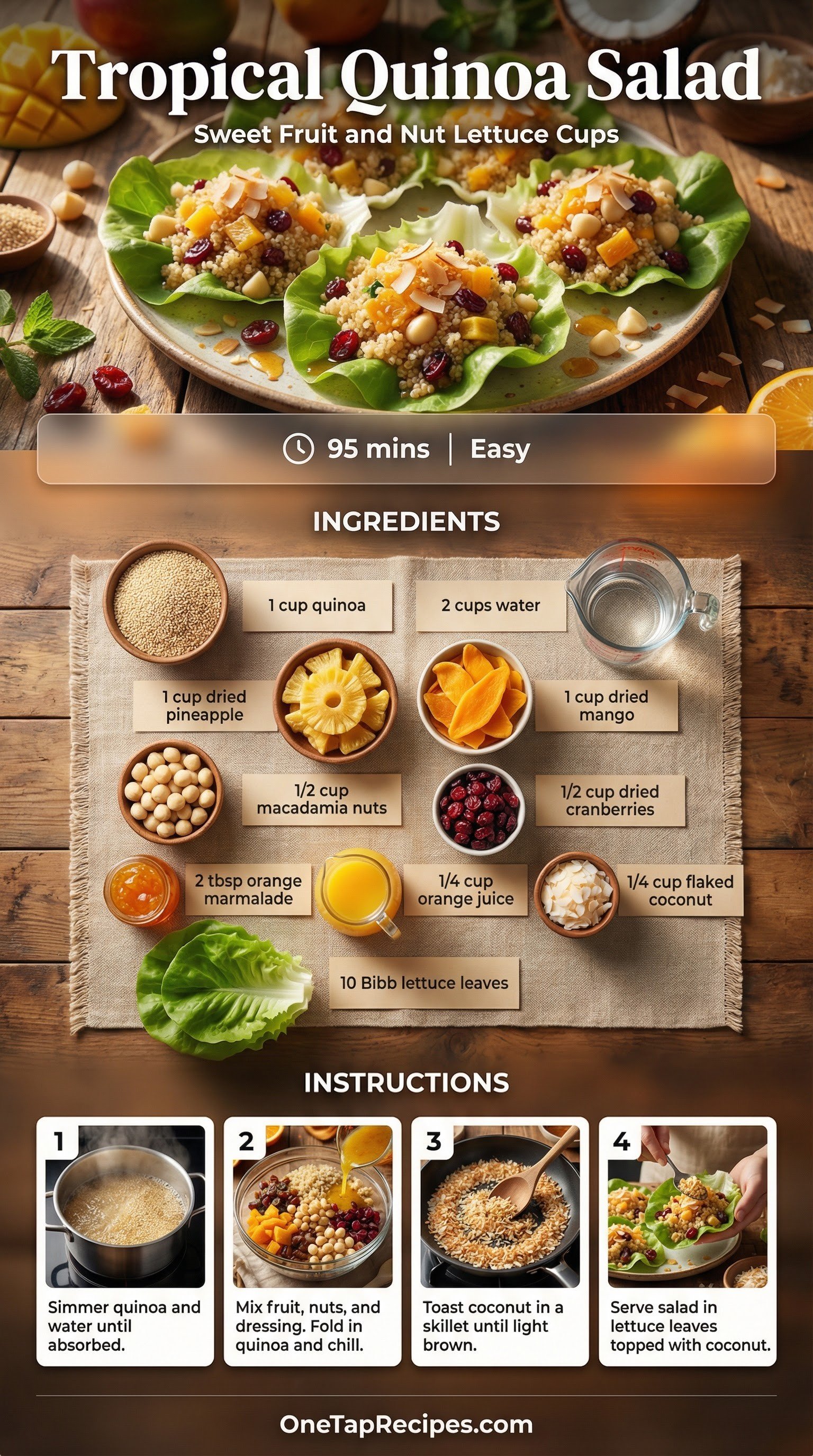 Tropical Quinoa Salad

Sweet Fruit and Nut Lettuce Cups

95 mins | Easy

INGREDIENTS

1 cup quinoa

2 cups water

1 cup dried pineapple

1 cup dried mango

1/2 cup macadamia nuts

1/2 cup dried cranberries

2 tbsp orange marmalade

1/4 cup orange juice

1/4 cup flaked coconut

10 Bibb lettuce leaves

INSTRUCTIONS

1
Simmer quinoa and water until absorbed.

2
Mix fruit, nuts, and dressing. Fold in quinoa and chill.

3
Toast coconut in a skillet until light brown.

4
Serve salad in lettuce leaves topped with coconut.

OneTapRecipes.com