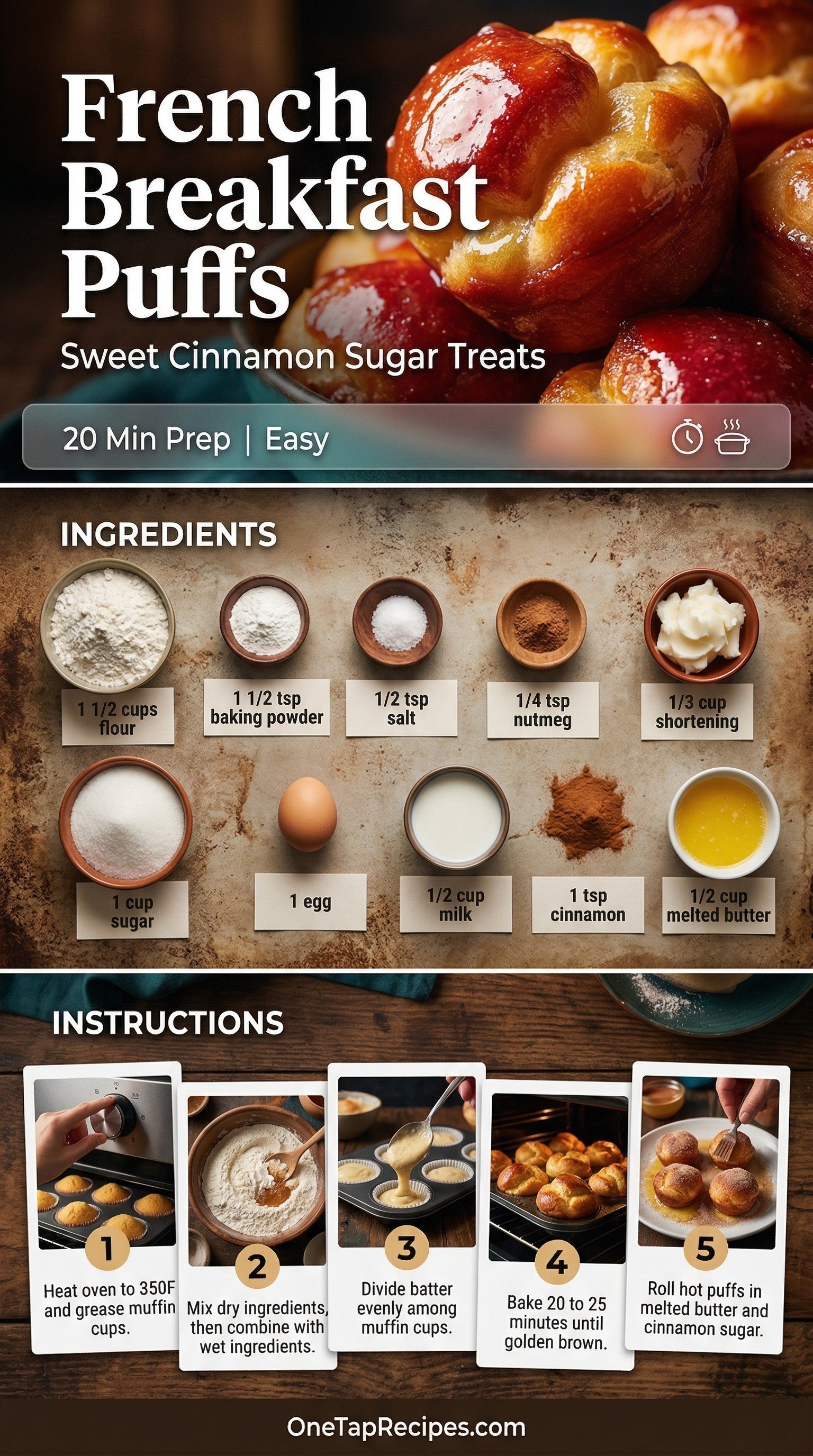 French Breakfast Puffs

Sweet Cinnamon Sugar Treats

20 Min Prep | Easy

INGREDIENTS

1 1/2 cups flour

1 1/2 tsp baking powder

1/2 tsp salt

1/4 tsp nutmeg

1/3 cup shortening

1 cup sugar

1 egg

1/2 cup milk

1 tsp cinnamon

1/2 cup melted butter

INSTRUCTIONS

1
Heat oven to 350F and grease muffin cups.

2
Mix dry ingredients, then combine with wet ingredients.

3
Divide batter evenly among muffin cups.

4
Bake 20 to 25 minutes until golden brown.

5
Roll hot puffs in melted butter and cinnamon sugar.

OneTapRecipes.com