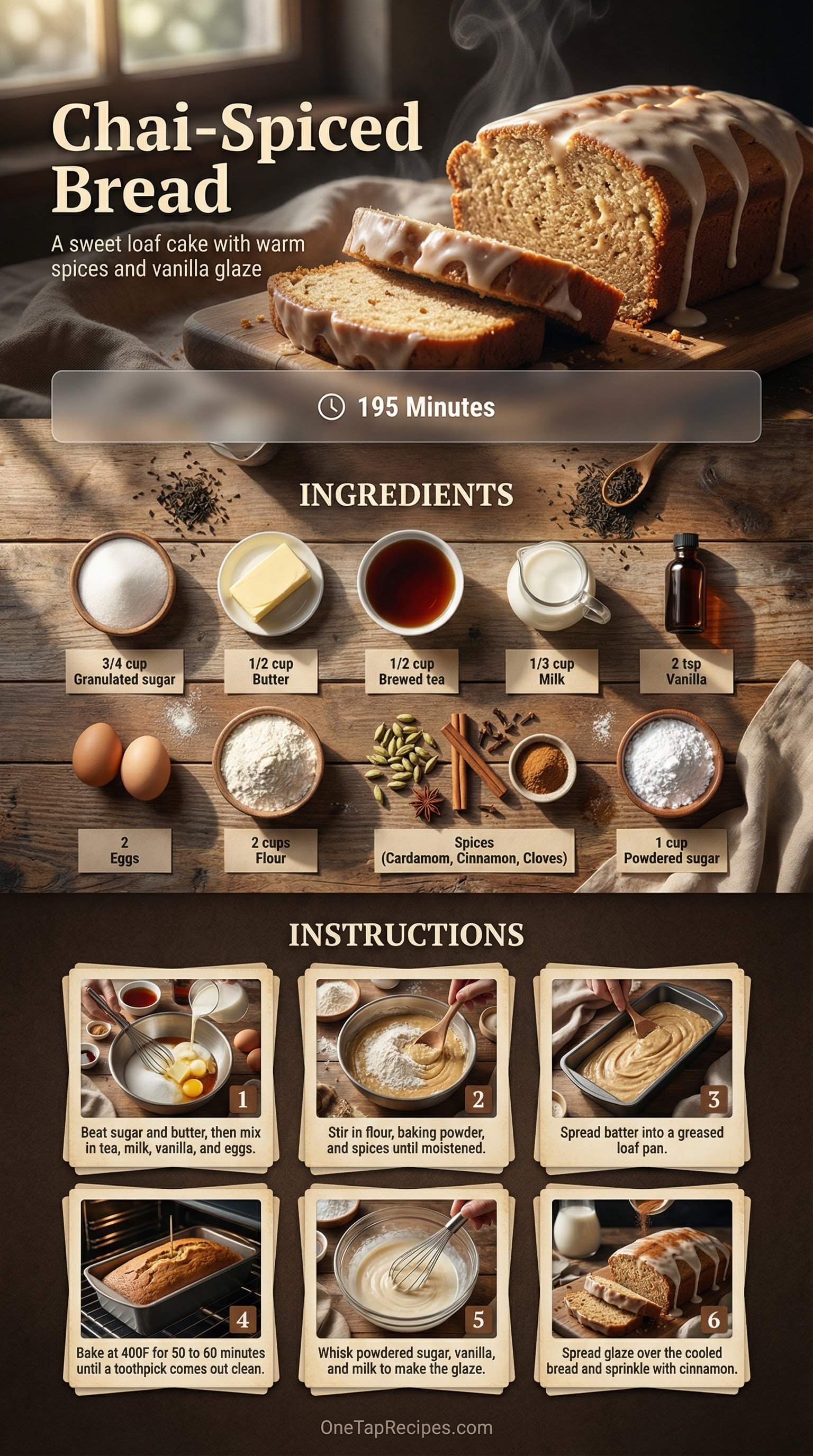 Chai-Spiced Bread

A sweet loaf cake with warm spices and vanilla glaze

195 Minutes

INGREDIENTS

3/4 cup
Granulated sugar

1/2 cup
Butter

1/2 cup
Brewed tea

1/3 cup
Milk

2 tsp
Vanilla

2
Eggs

2 cups
Flour

Spices
(Cardamom, Cinnamon, Cloves)

1 cup
Powdered sugar

INSTRUCTIONS

1
Beat sugar and butter, then mix in tea, milk, vanilla, and eggs.

2
Stir in flour, baking powder, and spices until moistened.

3
Spread batter into a greased loaf pan.

4
Bake at 400F for 50 to 60 minutes until a toothpick comes out clean.

5
Whisk powdered sugar, vanilla, and milk to make the glaze.

6
Spread glaze over the cooled bread and sprinkle with cinnamon.

OneTapRecipes.com