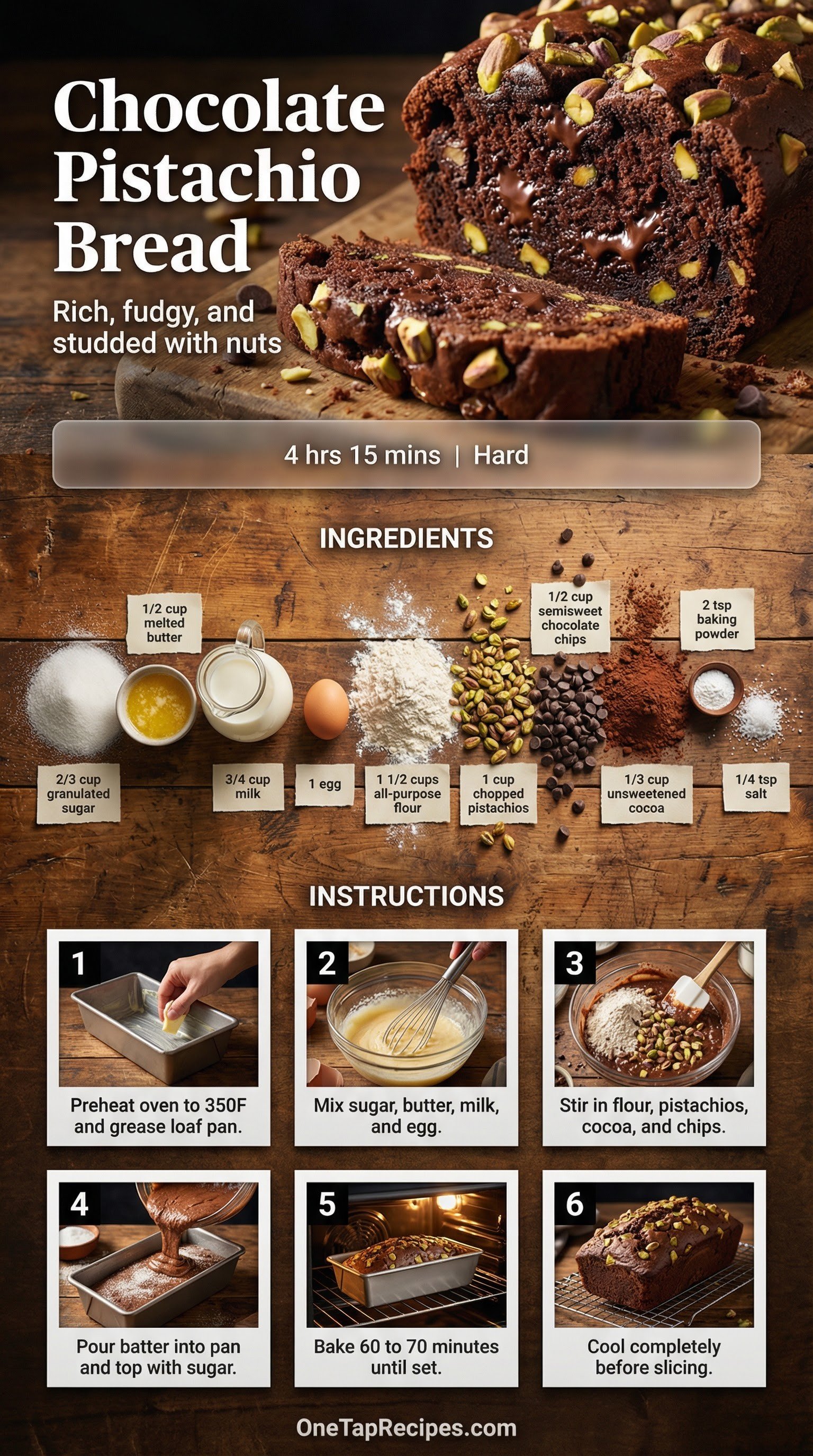 Chocolate Pistachio Bread

Rich, fudgy, and studded with nuts

4 hrs 15 mins | Hard

INGREDIENTS

1/2 cup melted butter

1/2 cup semisweet chocolate chips

2 tsp baking powder

2/3 cup granulated sugar

3/4 cup milk

1 egg

1 1/2 cups all-purpose flour

1 cup chopped pistachios

1/3 cup unsweetened cocoa

1/4 tsp salt

INSTRUCTIONS

1
Preheat oven to 350F and grease loaf pan.

2
Mix sugar, butter, milk, and egg.

3
Stir in flour, pistachios, cocoa, and chips.

4
Pour batter into pan and top with sugar.

5
Bake 60 to 70 minutes until set.

6
Cool completely before slicing.

OneTapRecipes.com