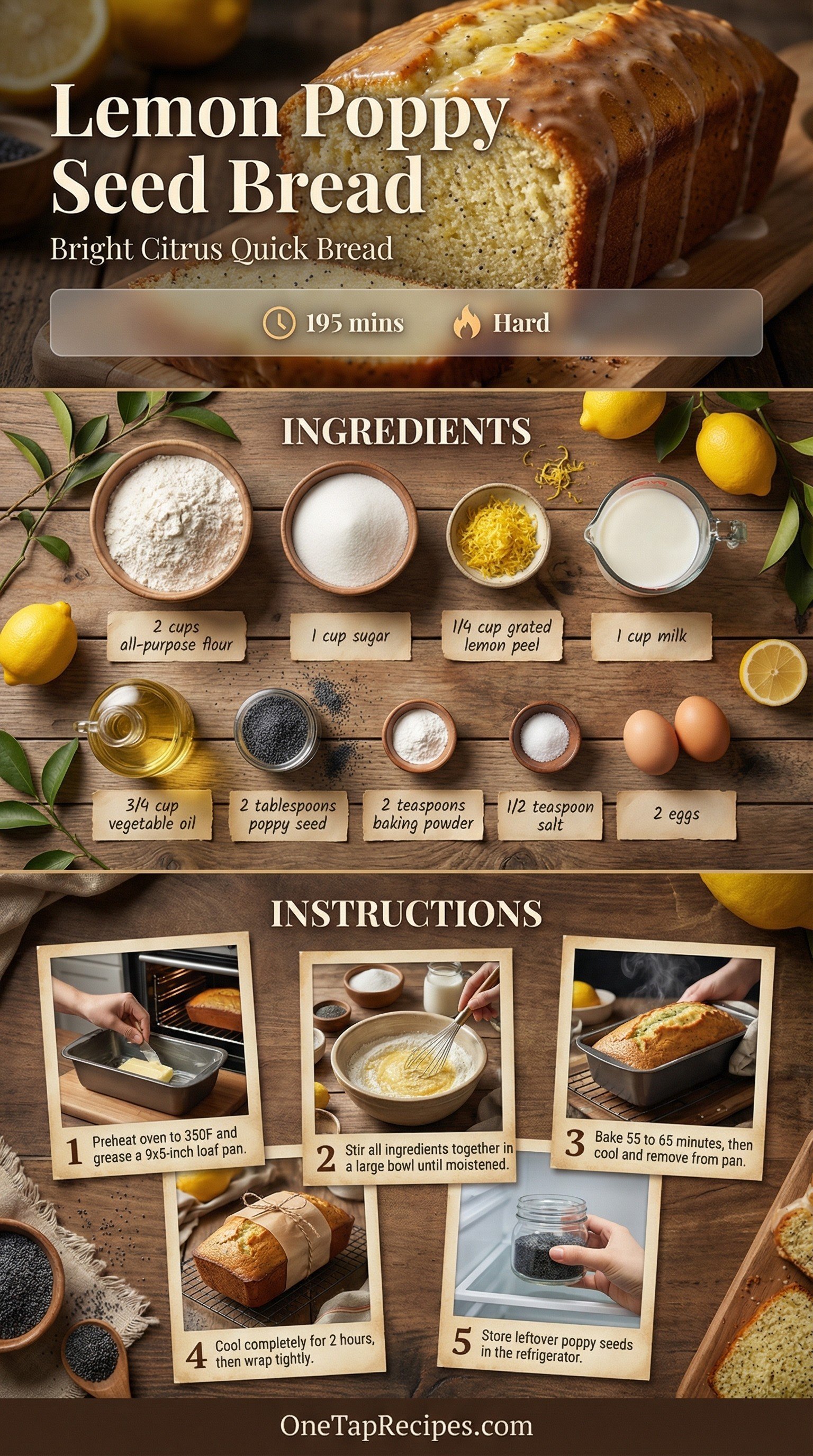 Lemon Poppy Seed Bread

Bright Citrus Quick Bread

195 mins Hard

INGREDIENTS

2 cups all-purpose flour

1 cup sugar

1/4 cup grated lemon peel

1 cup milk

3/4 cup vegetable oil

2 tablespoons poppy seed

2 teaspoons baking powder

1/2 teaspoon salt

2 eggs

INSTRUCTIONS

1 Preheat oven to 350F and grease a 9x5-inch loaf pan.

2 Stir all ingredients together in a large bowl until moistened.

3 Bake 55 to 65 minutes, then cool and remove from pan.

4 Cool completely for 2 hours, then wrap tightly.

5 Store leftover poppy seeds in the refrigerator.

OneTapRecipes.com