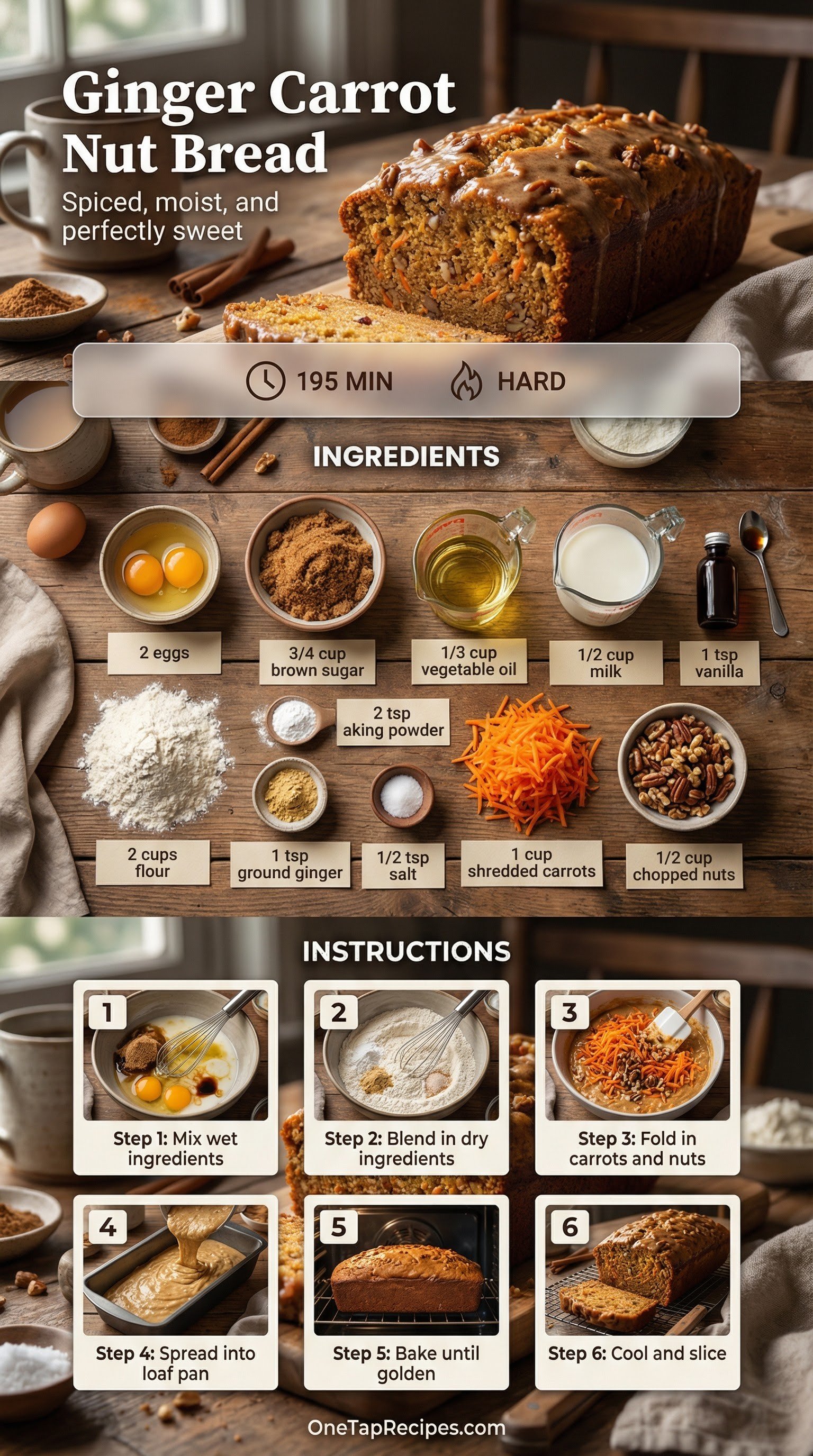 Ginger Carrot Nut Bread

Spiced, moist, and perfectly sweet

195 MIN HARD

INGREDIENTS

2 eggs

3/4 cup brown sugar

1/3 cup vegetable oil

1/2 cup milk

1 tsp vanilla

2 tsp aking powder

2 cups flour

1 tsp ground ginger

1/2 tsp salt

1 cup shredded carrots

1/2 cup chopped nuts

INSTRUCTIONS

1 Step 1: Mix wet ingredients

2 Step 2: Blend in dry ingredients

3 Step 3: Fold in carrots and nuts

4 Step 4: Spread into loaf pan

5 Step 5: Bake until golden

6 Step 6: Cool and slice

OneTapRecipes.com