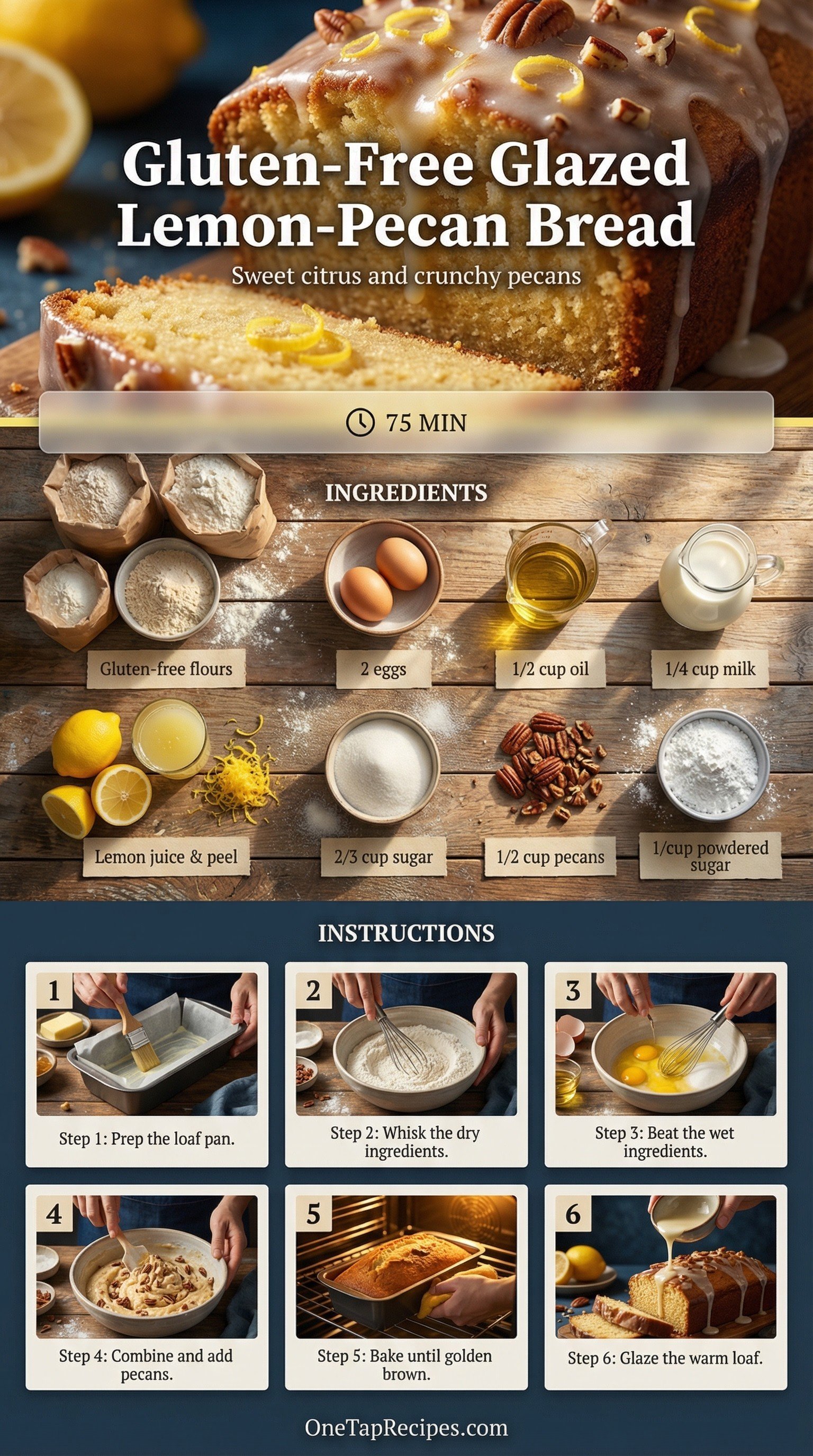 Gluten-Free Glazed Lemon-Pecan Bread

Sweet citrus and crunchy pecans

75 MIN

INGREDIENTS

Gluten-free flours

2 eggs

1/2 cup oil

1/4 cup milk

Lemon juice & peel

2/3 cup sugar

1/2 cup pecans

1/cup powdered sugar

INSTRUCTIONS

1
Step 1: Prep the loaf pan.

2
Step 2: Whisk the dry ingredients.

3
Step 3: Beat the wet ingredients.

4
Step 4: Combine and add pecans.

5
Step 5: Bake until golden brown.

6
Step 6: Glaze the warm loaf.

OneTapRecipes.com