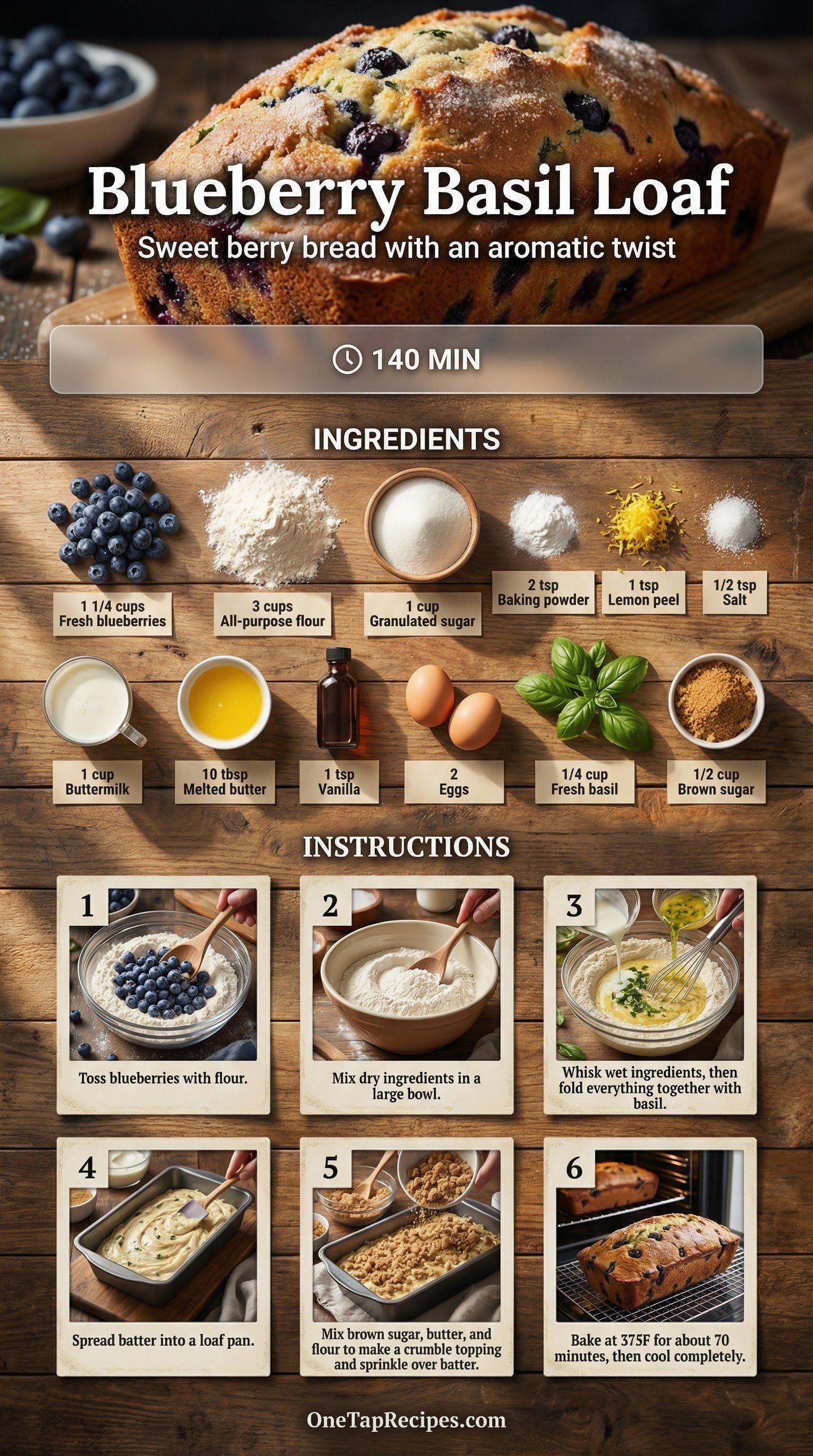 Blueberry Basil Loaf

Sweet berry bread with an aromatic twist

140 MIN

INGREDIENTS

1 1/4 cups
Fresh blueberries

3 cups
All-purpose flour

1 cup
Granulated sugar

2 tsp
Baking powder

1 tsp
Lemon peel

1/2 tsp
Salt

1 cup
Buttermilk

10 tbsp
Melted butter

1 tsp
Vanilla

2
Eggs

1/4 cup
Fresh basil

1/2 cup
Brown sugar

INSTRUCTIONS

1
Toss blueberries with flour.

2
Mix dry ingredients in a large bowl.

3
Whisk wet ingredients, then fold everything together with basil.

4
Spread batter into a loaf pan.

5
Mix brown sugar, butter, and flour to make a crumble topping and sprinkle over batter.

6
Bake at 375F for about 70 minutes, then cool completely.

OneTapRecipes.com