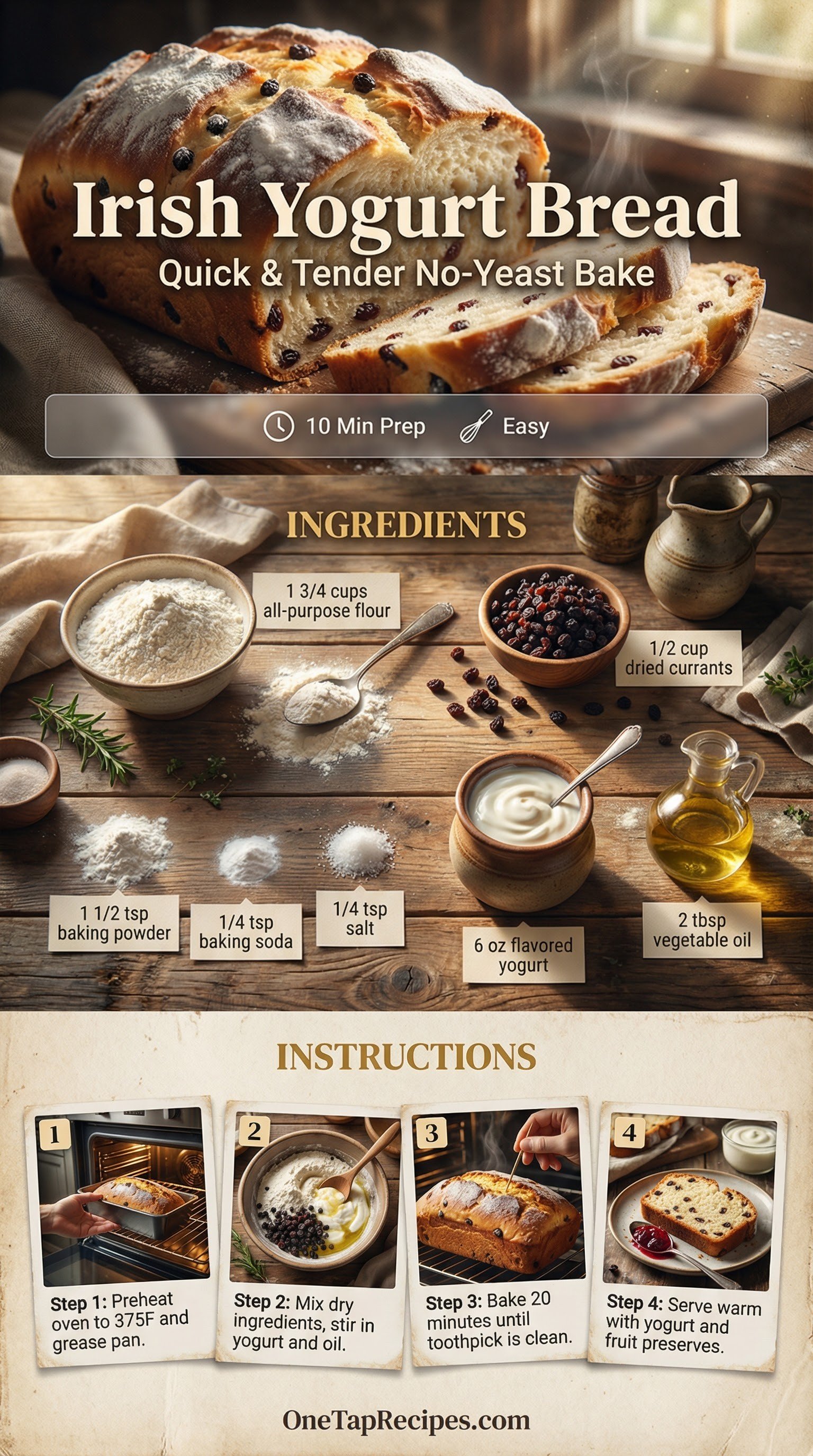 Irish Yogurt Bread
Quick & Tender No-Yeast Bake

10 Min Prep
Easy

INGREDIENTS

1 3/4 cups all-purpose flour

1/2 cup dried currants

1 1/2 tsp baking powder

1/4 tsp baking soda

1/4 tsp salt

6 oz flavored yogurt

2 tbsp vegetable oil

INSTRUCTIONS

1
Step 1: Preheat oven to 375F and grease pan.

2
Step 2: Mix dry ingredients, stir in yogurt and oil.

3
Step 3: Bake 20 minutes until toothpick is clean.

4
Step 4: Serve warm with yogurt and fruit preserves.

OneTapRecipes.com