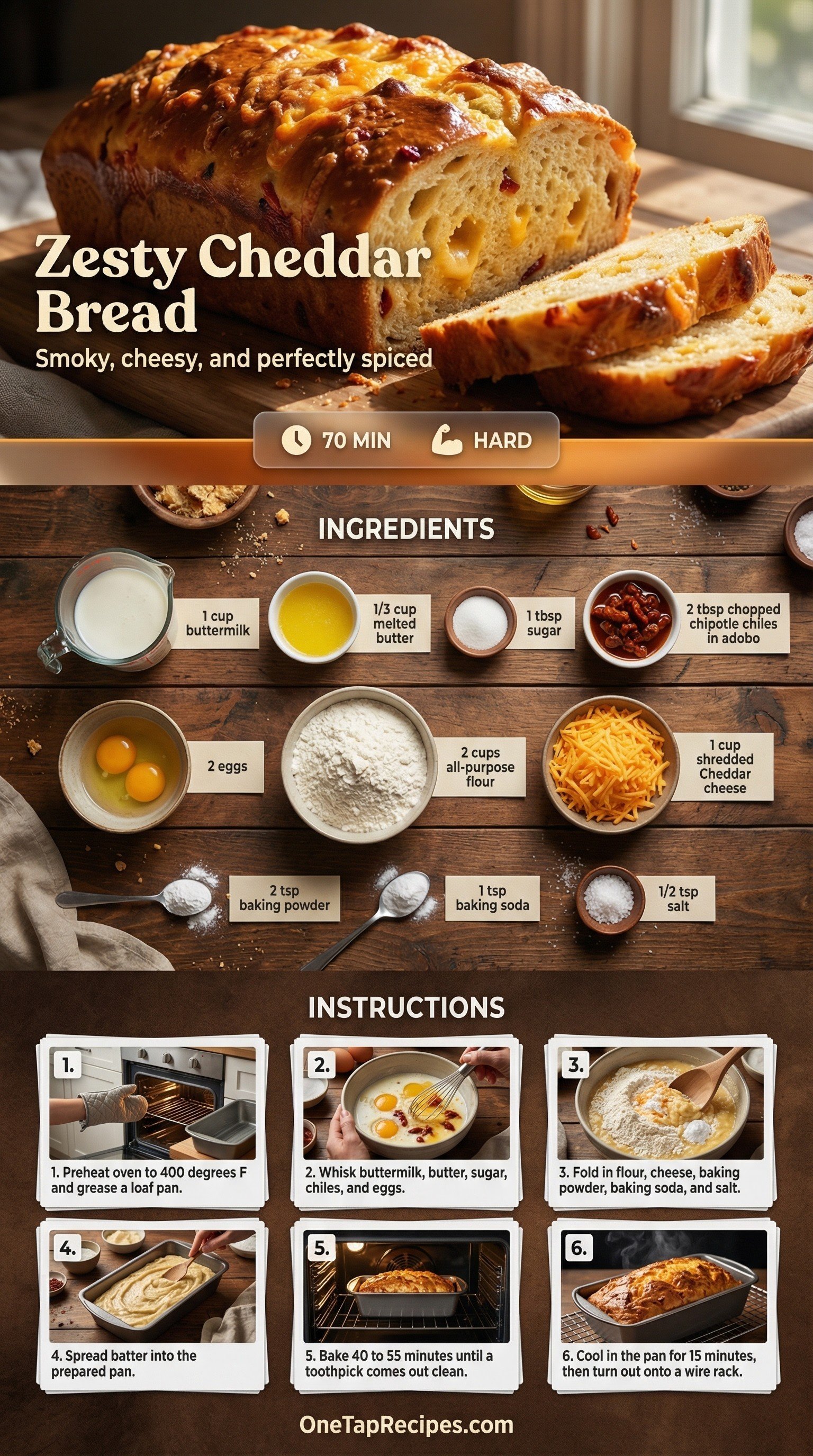 Zesty Cheddar Bread

Smoky, cheesy, and perfectly spiced

70 MIN HARD

INGREDIENTS

1 cup buttermilk

1/3 cup melted butter

1 tbsp sugar

2 tbsp chopped chipotle chiles in adobo

2 eggs

2 cups all-purpose flour

1 cup shredded Cheddar cheese

2 tsp baking powder

1 tsp baking soda

1/2 tsp salt

INSTRUCTIONS

1.
1. Preheat oven to 400 degrees F and grease a loaf pan.

2.
2. Whisk buttermilk, butter, sugar, chiles, and eggs.

3.
3. Fold in flour, cheese, baking powder, baking soda, and salt.

4.
4. Spread batter into the prepared pan.

5.
5. Bake 40 to 55 minutes until a toothpick comes out clean.

6.
6. Cool in the pan for 15 minutes, then turn out onto a wire rack.

OneTapRecipes.com