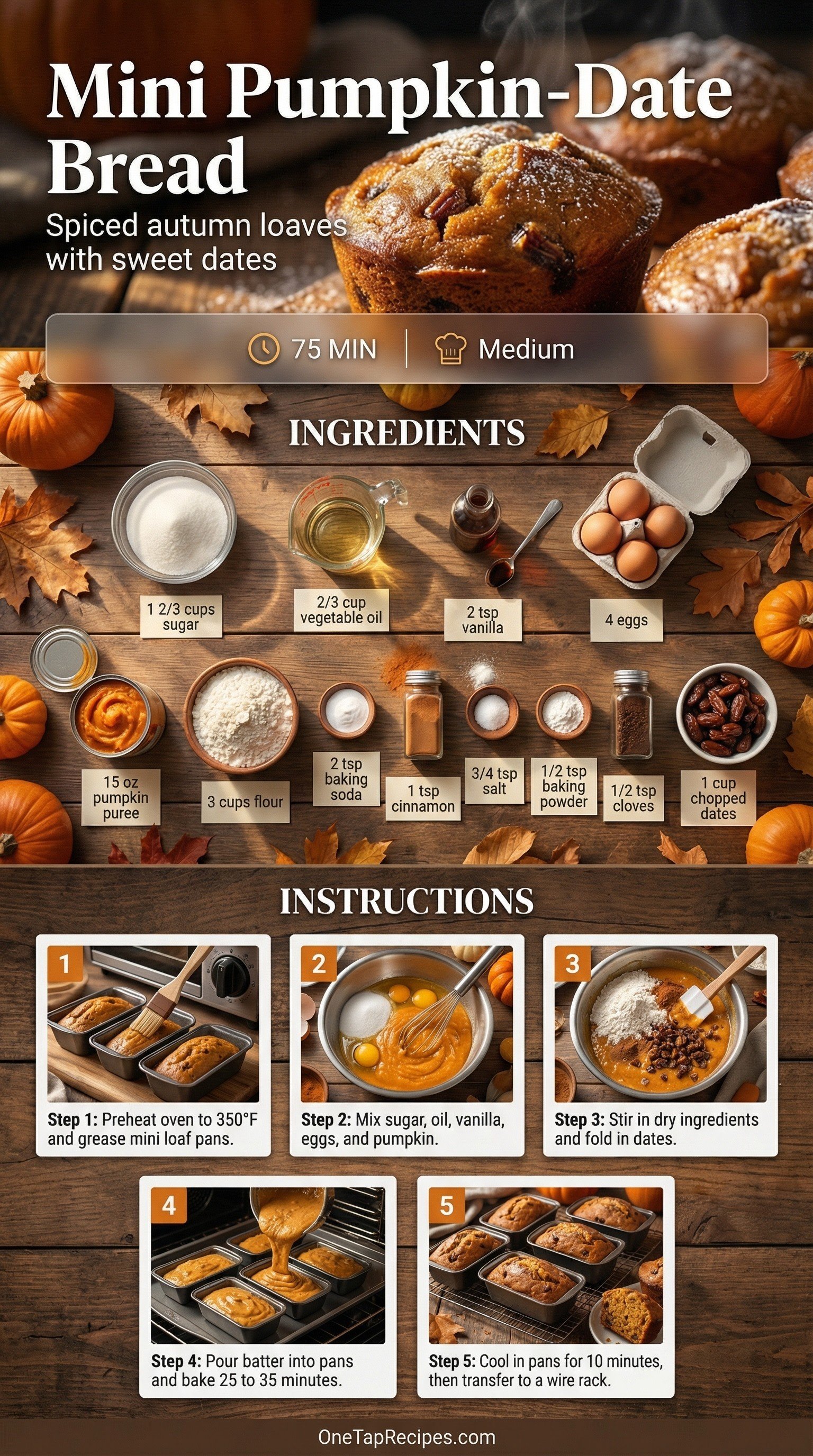 Mini Pumpkin-Date Bread

Spiced autumn loaves with sweet dates

75 MIN | Medium

INGREDIENTS

1 2/3 cups sugar

2/3 cup vegetable oil

2 tsp vanilla

4 eggs

15 oz pumpkin puree

3 cups flour

2 tsp baking soda

1 tsp cinnamon

3/4 tsp salt

1/2 tsp baking powder

1/2 tsp cloves

1 cup chopped dates

INSTRUCTIONS

1
Step 1: Preheat oven to 350°F and grease mini loaf pans.

2
Step 2: Mix sugar, oil, vanilla, eggs, and pumpkin.

3
Step 3: Stir in dry ingredients and fold in dates.

4
Step 4: Pour batter into pans and bake 25 to 35 minutes.

5
Step 5: Cool in pans for 10 minutes, then transfer to a wire rack.

OneTapRecipes.com