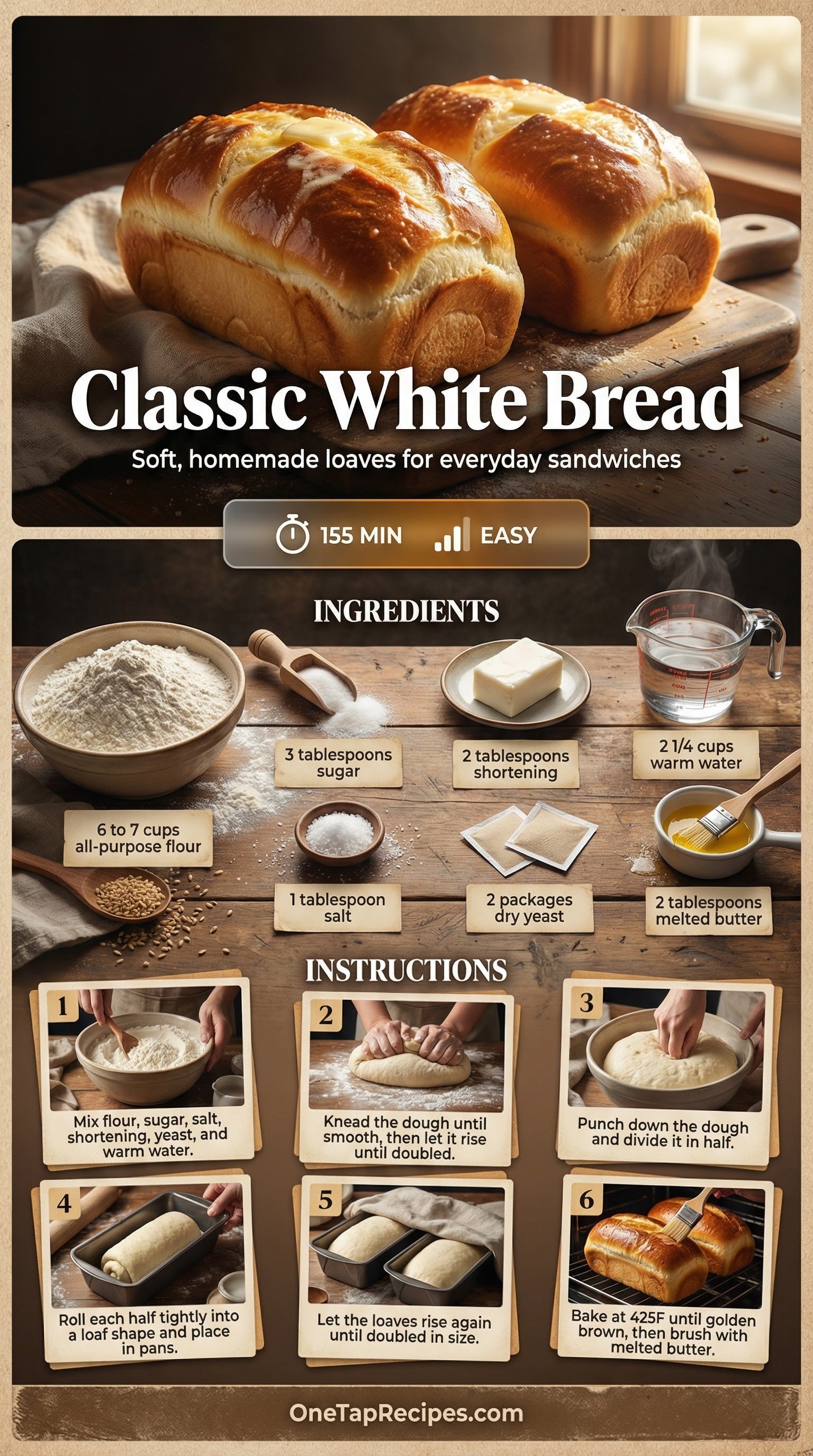 Classic White Bread

Soft, homemade loaves for everyday sandwiches

155 MIN EASY

INGREDIENTS

3 tablespoons sugar

2 tablespoons shortening

2 1/4 cups warm water

6 to 7 cups all-purpose flour

1 tablespoon salt

2 packages dry yeast

2 tablespoons melted butter

INSTRUCTIONS

1 Mix flour, sugar, salt, shortening, yeast, and warm water.

2 Knead the dough until smooth, then let it rise until doubled.

3 Punch down the dough and divide it in half.

4 Roll each half tightly into a loaf shape and place in pans.

5 Let the loaves rise again until doubled in size.

6 Bake at 425F until golden brown, then brush with melted butter.

OneTapRecipes.com