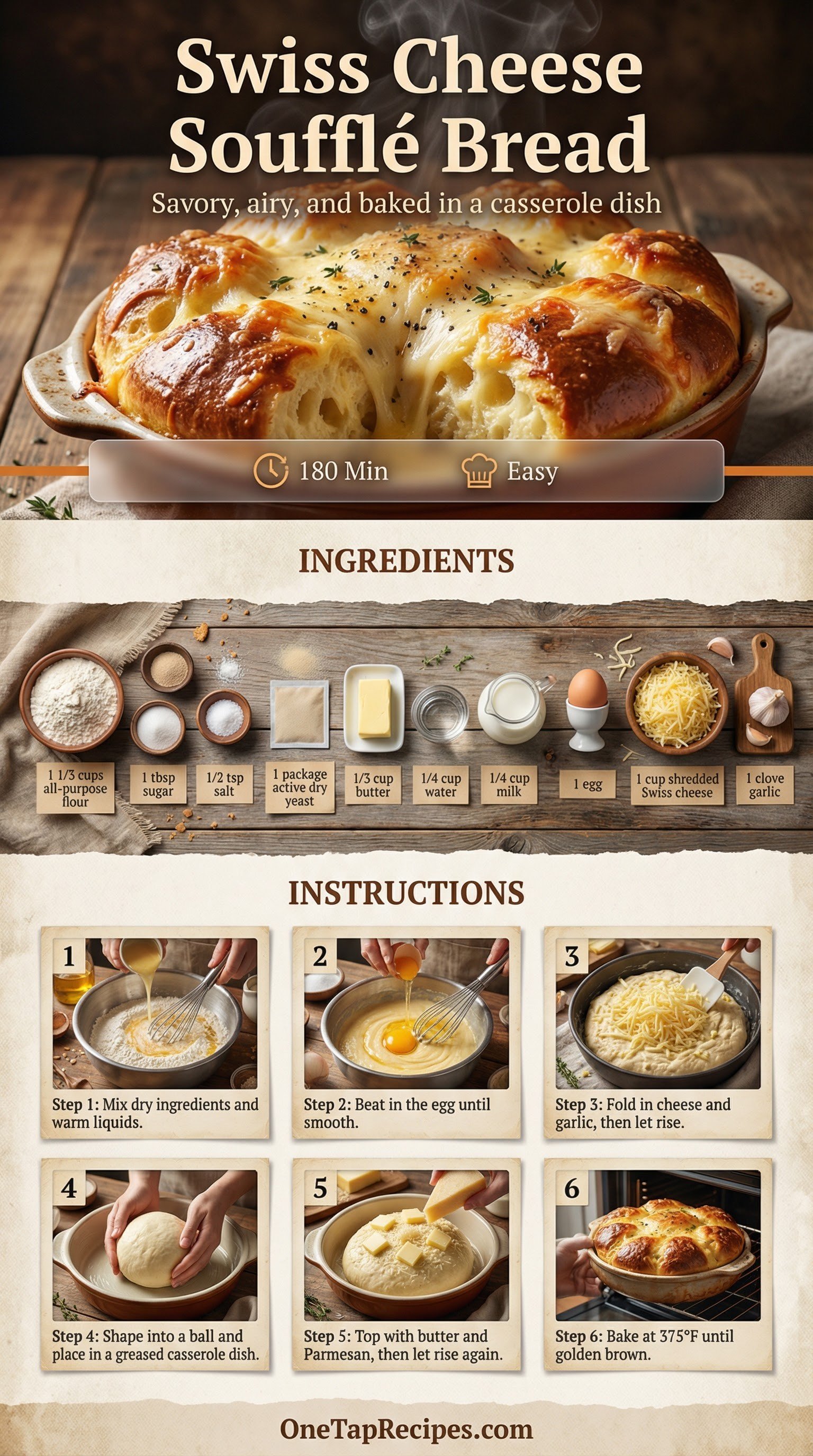 Swiss Cheese Soufflé Bread

Savory, airy, and baked in a casserole dish

180 Min

Easy

INGREDIENTS

1 1/3 cups all-purpose flour

1 tbsp sugar

1/2 tsp salt

1 package active dry yeast

1/3 cup butter

1/4 cup water

1/4 cup milk

1 egg

1 cup shredded Swiss cheese

1 clove garlic

INSTRUCTIONS

1

Step 1: Mix dry ingredients and warm liquids.

2

Step 2: Beat in the egg until smooth.

3

Step 3: Fold in cheese and garlic, then let rise.

4

Step 4: Shape into a ball and place in a greased casserole dish.

5

Step 5: Top with butter and Parmesan, then let rise again.

6

Step 6: Bake at 375°F until golden brown.

OneTapRecipes.com